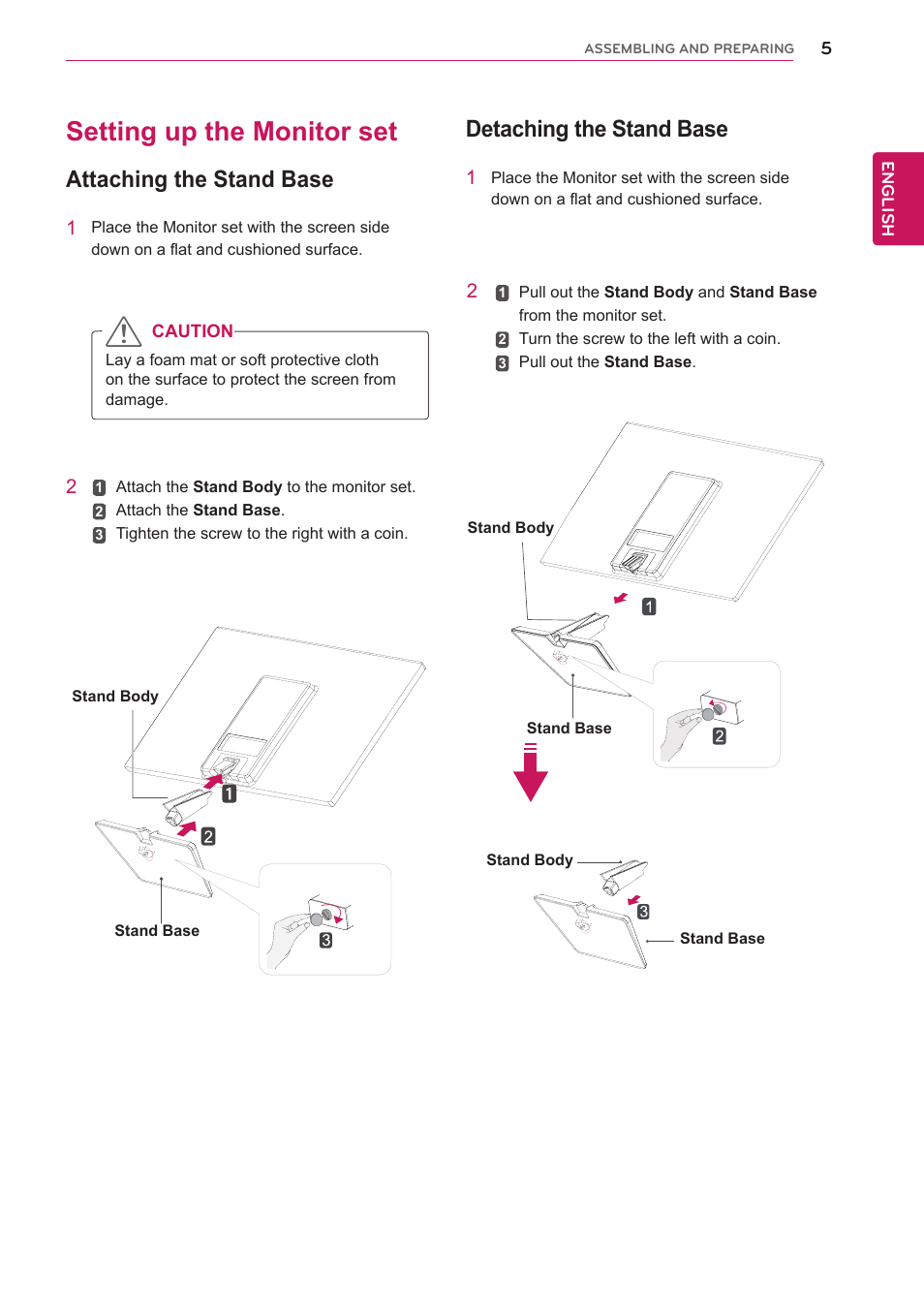 ASSEMBLING AND PREPARING 5

ENGLISH

Setting up the Monitor set

Attaching the Stand Base

1 Place the Monitor set with the screen side down on a flat and cushioned surface.

CAUTION

Lay a foam mat or soft protective cloth on the surface to protect the screen from damage.

2 1 Attach the Stand Body to the monitor set.
2 Attach the Stand Base.
3 Tighten the screw to the right with a coin.

Stand Body

1

2

Stand Base

3

Detaching the Stand Base

1 Place the Monitor set with the screen side down on a flat and cushioned surface.

2 1 Pull out the Stand Body and Stand Base from the monitor set.
2 Turn the screw to the left with a coin.
3 Pull out the Stand Base.

Stand Body

1

Stand Base

2

Stand Body

3

Stand Base