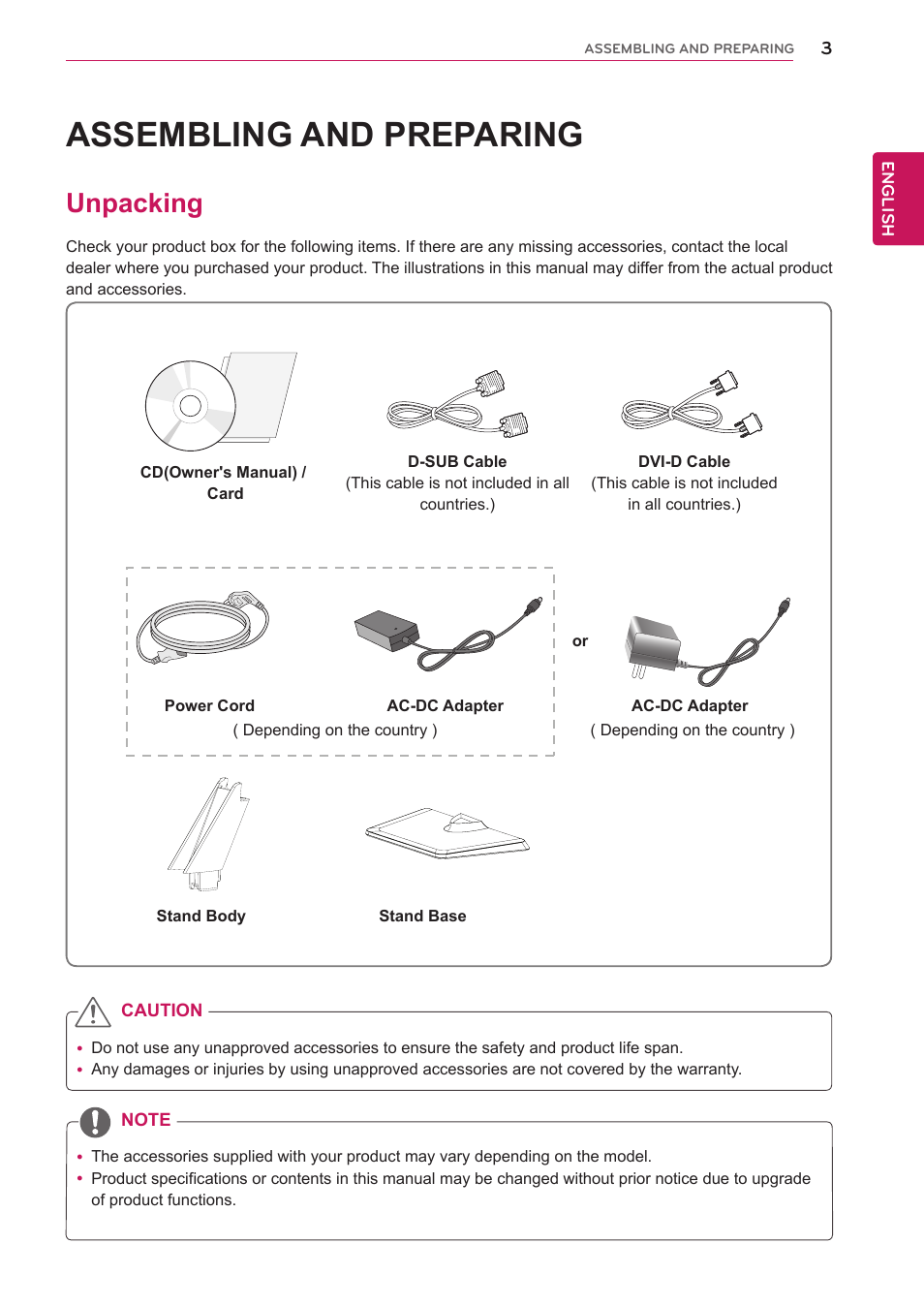 ASSEMBLING AND PREPARING 3

ENGLISH

ASSEMBLING AND PREPARING

Unpacking

Check your product box for the following items. If there are any missing accessories, contact the local dealer where you purchased your product. The illustrations in this manual may differ from the actual product and accessories.

CD(Owner's Manual) / Card

D-SUB Cable
(This cable is not included in all countries.)

DVI-D Cable
(This cable is not included in all countries.)

Power Cord

AC-DC Adapter
( Depending on the country )

or

AC-DC Adapter
( Depending on the country )

Stand Body

Stand Base

CAUTION

• Do not use any unapproved accessories to ensure the safety and product life span.
• Any damages or injuries by using unapproved accessories are not covered by the warranty.

NOTE

• The accessories supplied with your product may vary depending on the model.
• Product specifications or contents in this manual may be changed without prior notice due to upgrade of product functions.