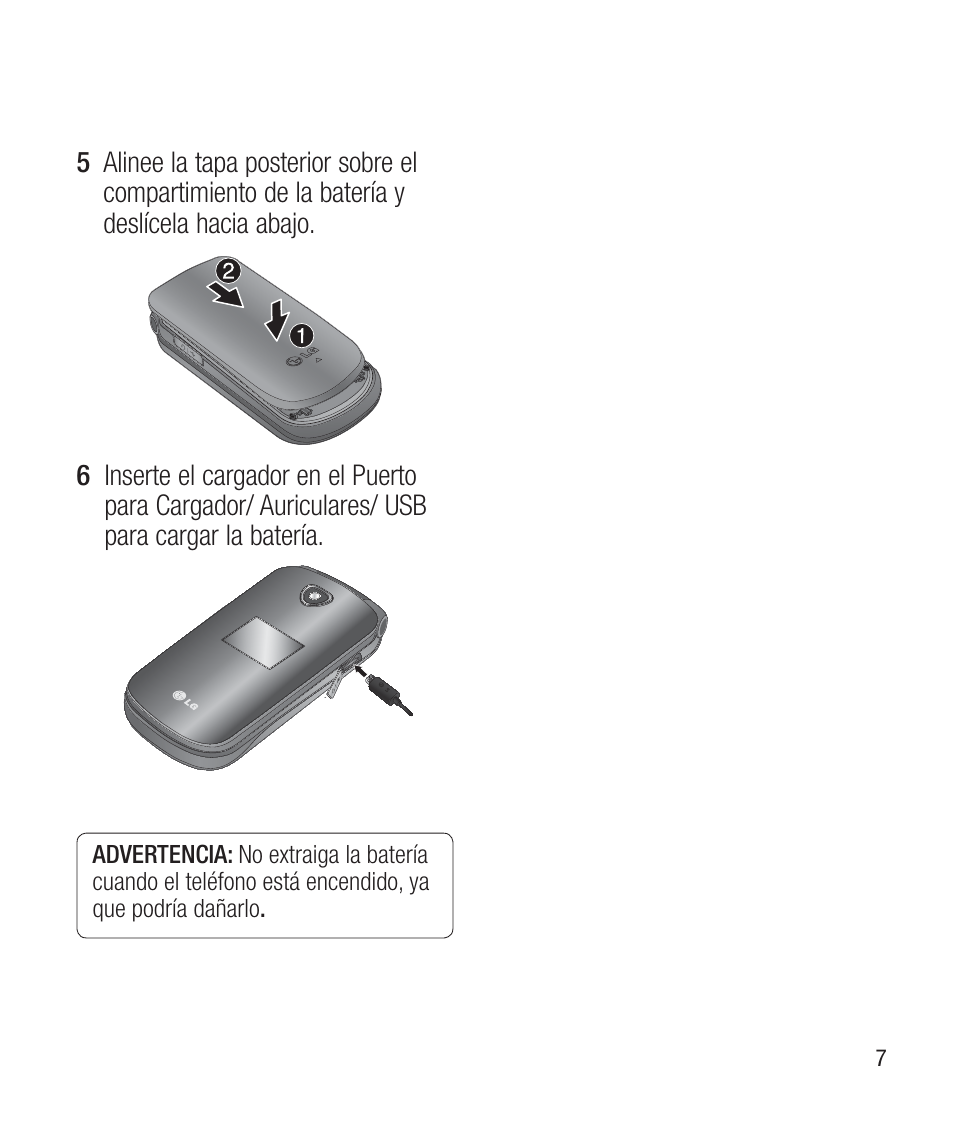 5 Alinee la tapa posterior sobre el compartimiento de la batería y deslícela hacia abajo.

2

1

LG

6 Inserte el cargador en el Puerto para Cargador/ Auriculares/ USB para cargar la batería.

LG

ADVERTENCIA: No extraiga la batería cuando el teléfono está encendido, ya que podría dañarlo.

7