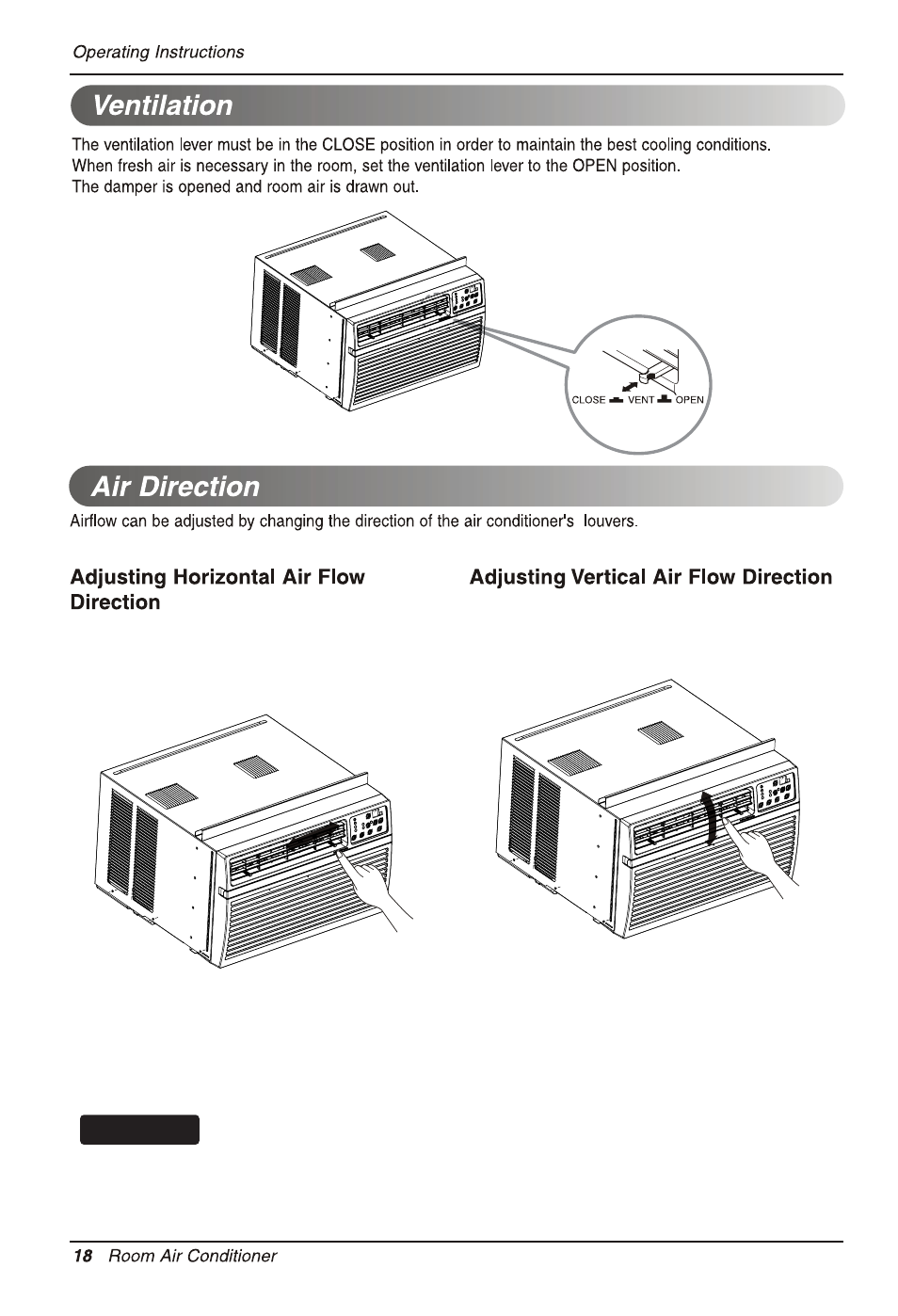 Operating Instructions

Ventilation

The ventilation lever must be in the CLOSE position in order to maintain the best cooling conditions. When fresh air is necessary in the room, set the ventilation lever to the OPEN position. The damper is opened and room air is drawn out.

CLOSE VENT OPEN

Air Direction

Airflow can be adjusted by changing the direction of the air conditioner's louvers.

Adjusting Horizontal Air Flow Direction

Adjusting Vertical Air Flow Direction

18 Room Air Conditioner