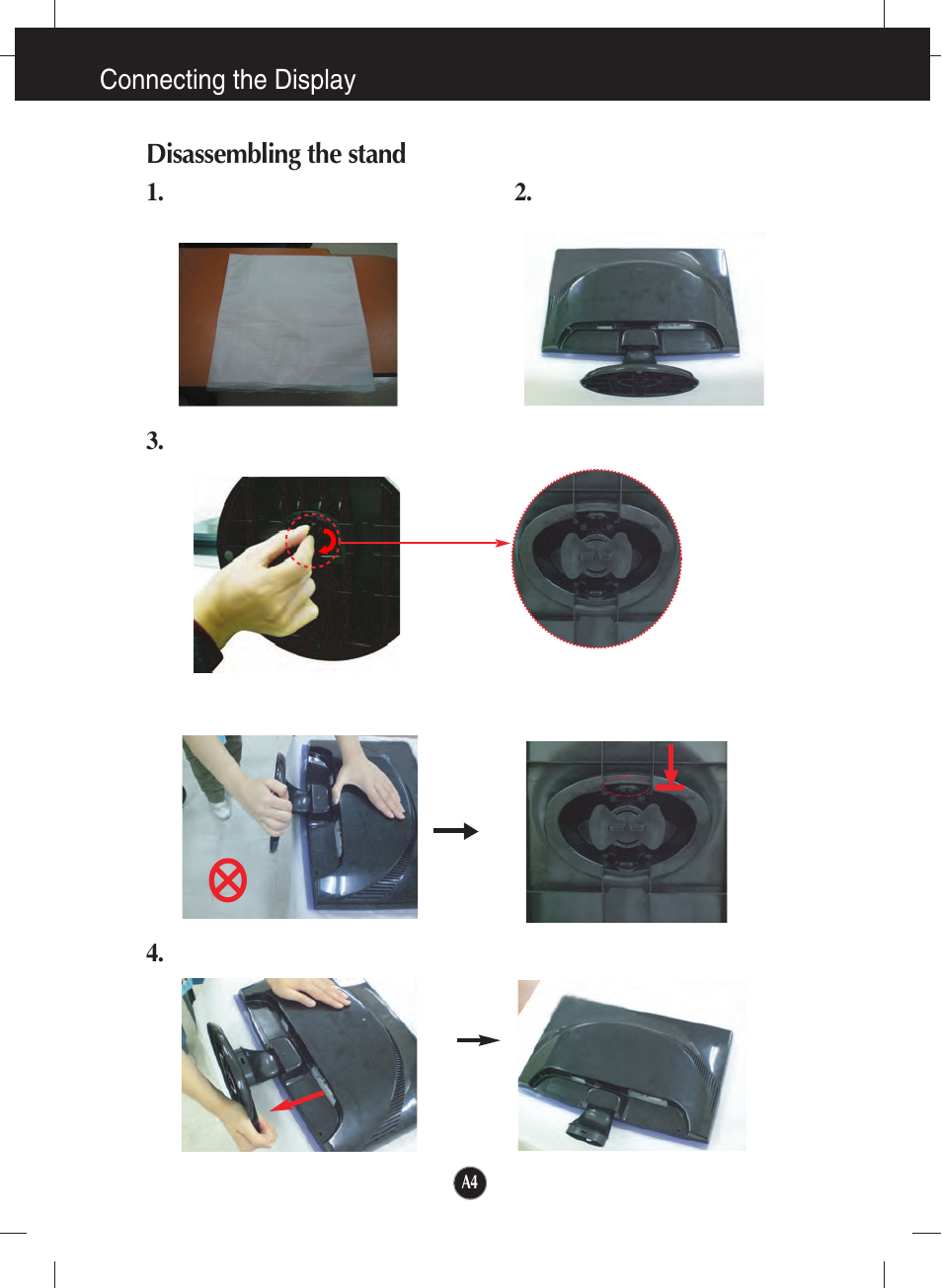 Connecting the Display

Disassembling the stand

1.

2.

3.

4.

A4