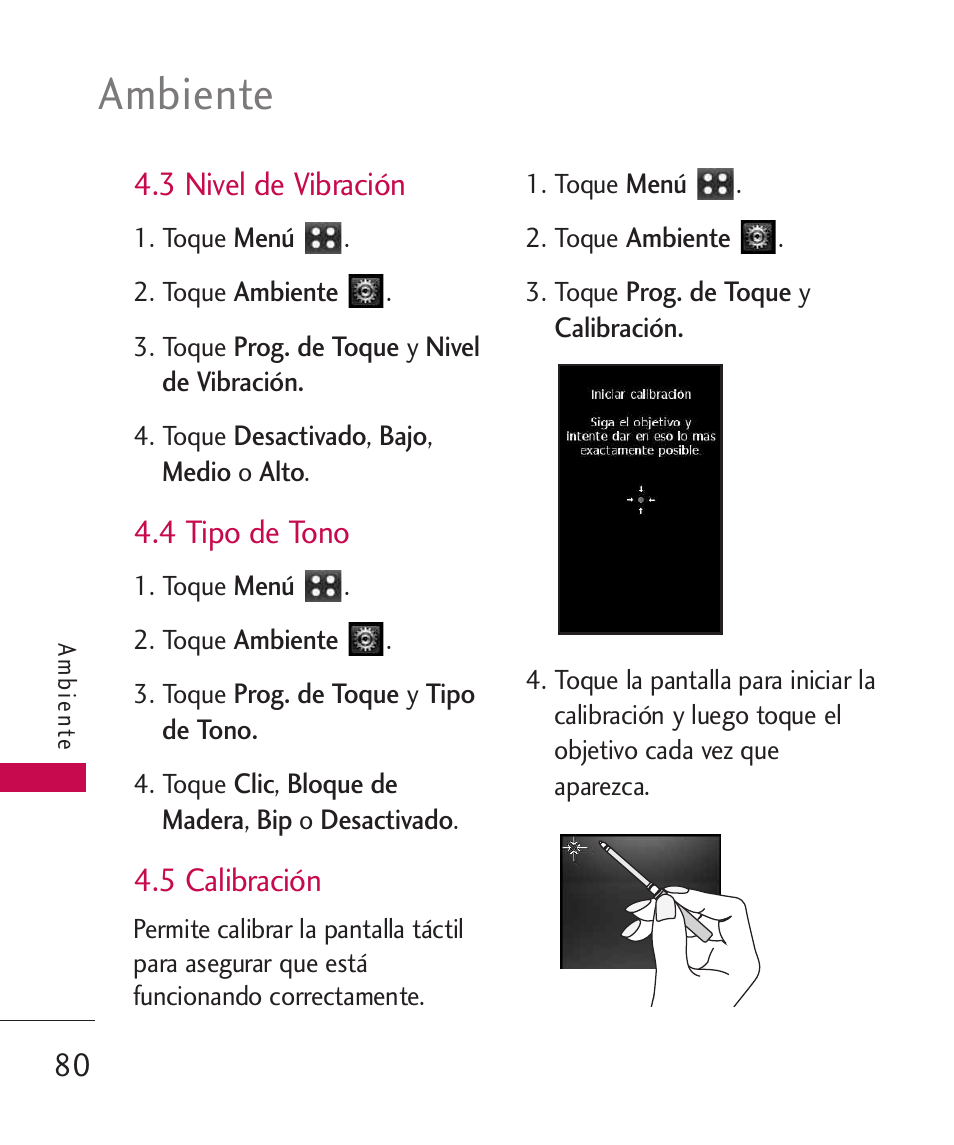 Ambiente

4.3 Nivel de Vibración

1. Toque Menú .

2. Toque Ambiente .

3. Toque Prog. de Toque y Nivel de Vibración.

4. Toque Desactivado, Bajo, Medio o Alto.

4.4 Tipo de Tono

1. Toque Menú .

2. Toque Ambiente .

3. Toque Prog. de Toque y Tipo de Tono.

4. Toque Clic, Bloque de Madera, Bip o Desactivado.

4.5 Calibración

Permite calibrar la pantalla táctil para asegurar que está funcionando correctamente.

1. Toque Menú .

2. Toque Ambiente .

3. Toque Prog. de Toque y Calibración.

Iniciar calibración

Siga el objetivo y intente dar en eso lo mas exactamente posible.

4. Toque la pantalla para iniciar la calibración y luego toque el objetivo cada vez que aparezca.

Ambiente

80