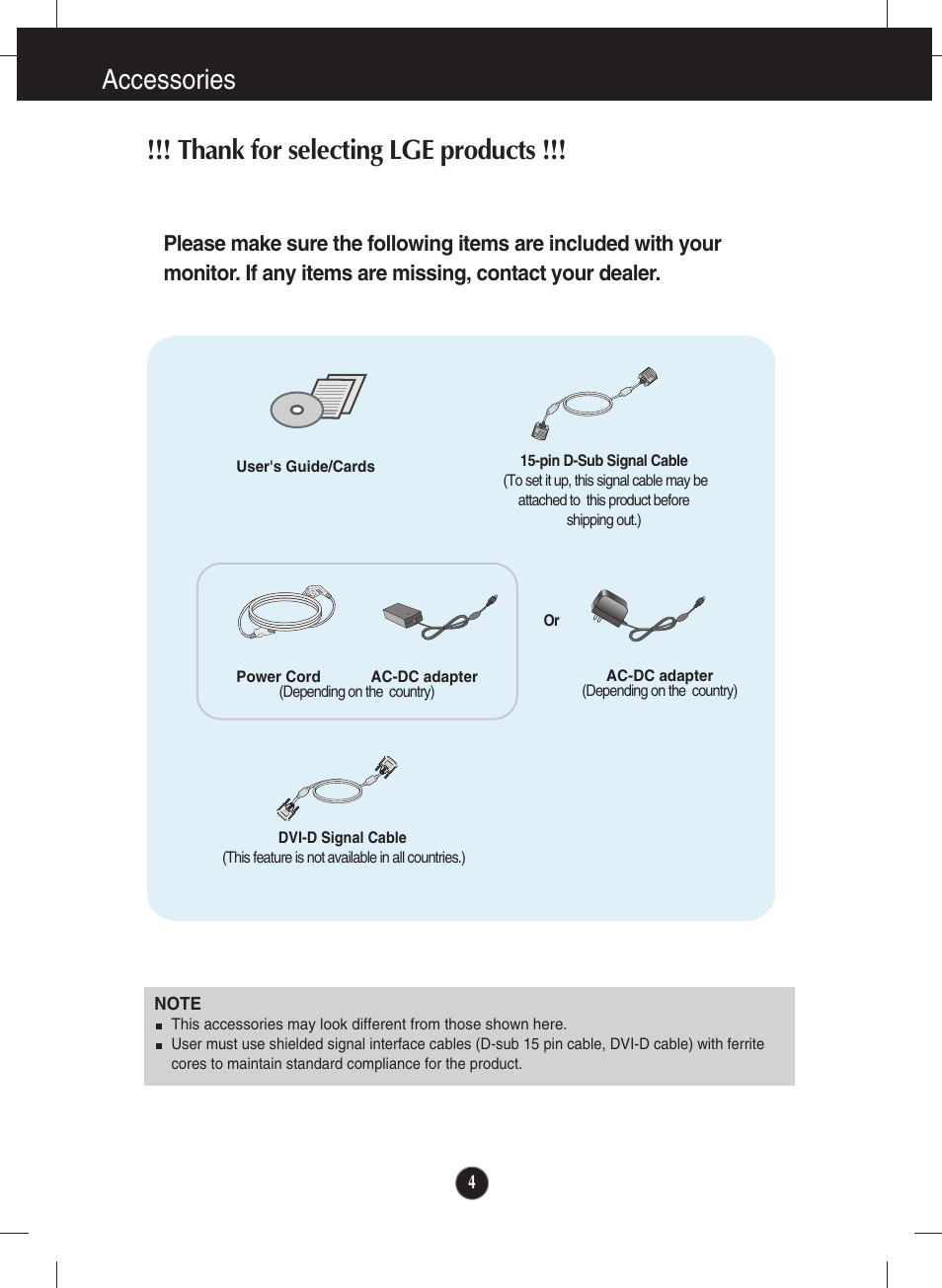 Accessories

!!! Thank for selecting LGE products !!!

Please make sure the following items are included with your monitor. If any items are missing, contact your dealer.

User's Guide/Cards

15-pin D-Sub Signal Cable
(To set it up, this signal cable may be attached to this product before shipping out.)

Power Cord

AC-DC adapter
(Depending on the country)

Or

AC-DC adapter
(Depending on the country)

DVI-D Signal Cable
(This feature is not available in all countries.)

NOTE
■ This accessories may look different from those shown here.
■ User must use shielded signal interface cables (D-sub 15 pin cable, DVI-D cable) with ferrite cores to maintain standard compliance for the product.

4