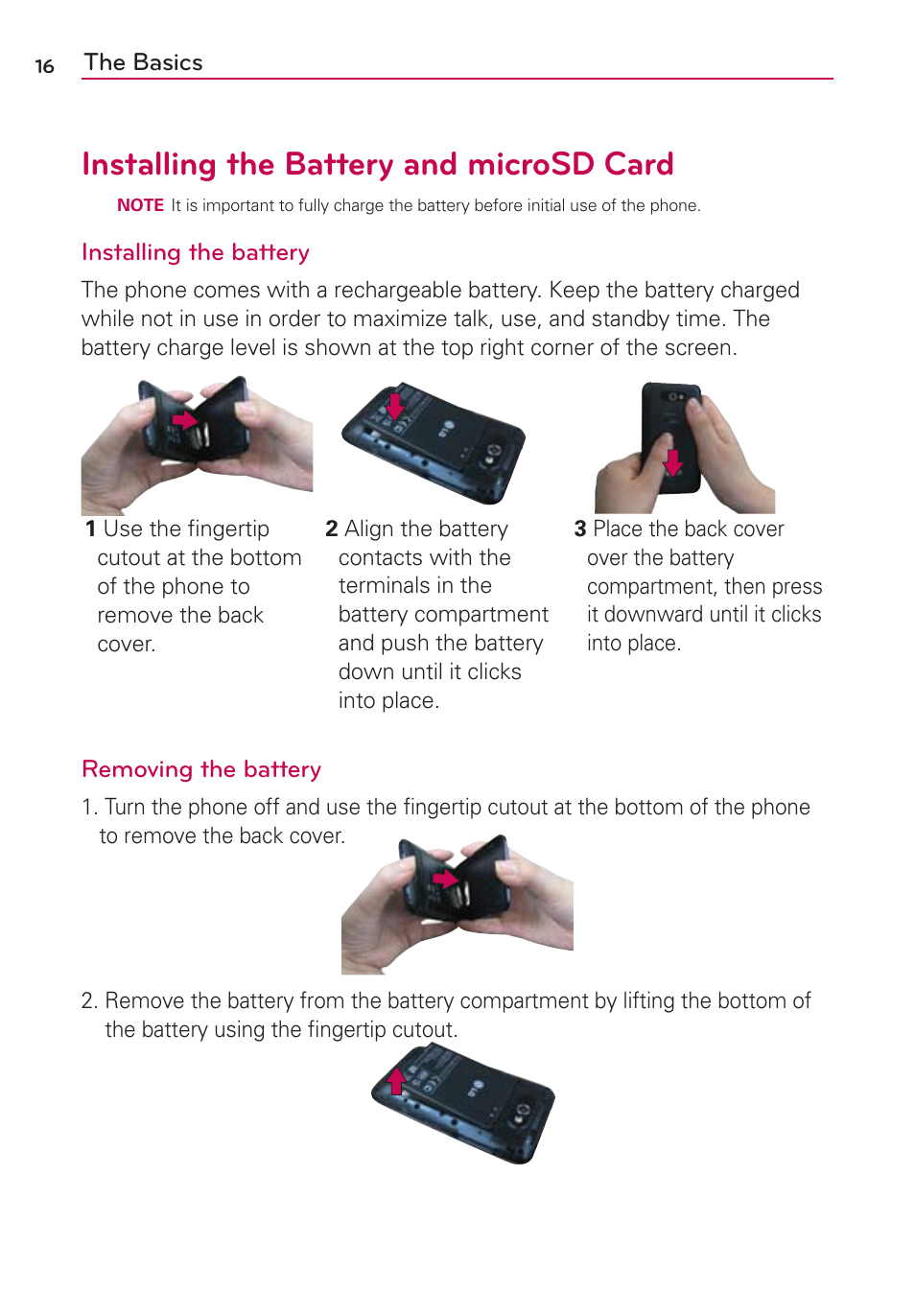 16 The Basics

Installing the Battery and microSD Card

NOTE It is important to fully charge the battery before initial use of the phone.

Installing the battery

The phone comes with a rechargeable battery. Keep the battery charged while not in use in order to maximize talk, use, and standby time. The battery charge level is shown at the top right corner of the screen.

1 Use the fingertip cutout at the bottom of the phone to remove the back cover.

2 Align the battery contacts with the terminals in the battery compartment and push the battery down until it clicks into place.

3 Place the back cover over the battery compartment, then press it downward until it clicks into place.

Removing the battery

1. Turn the phone off and use the fingertip cutout at the bottom of the phone to remove the back cover.

2. Remove the battery from the battery compartment by lifting the bottom of the battery using the fingertip cutout.