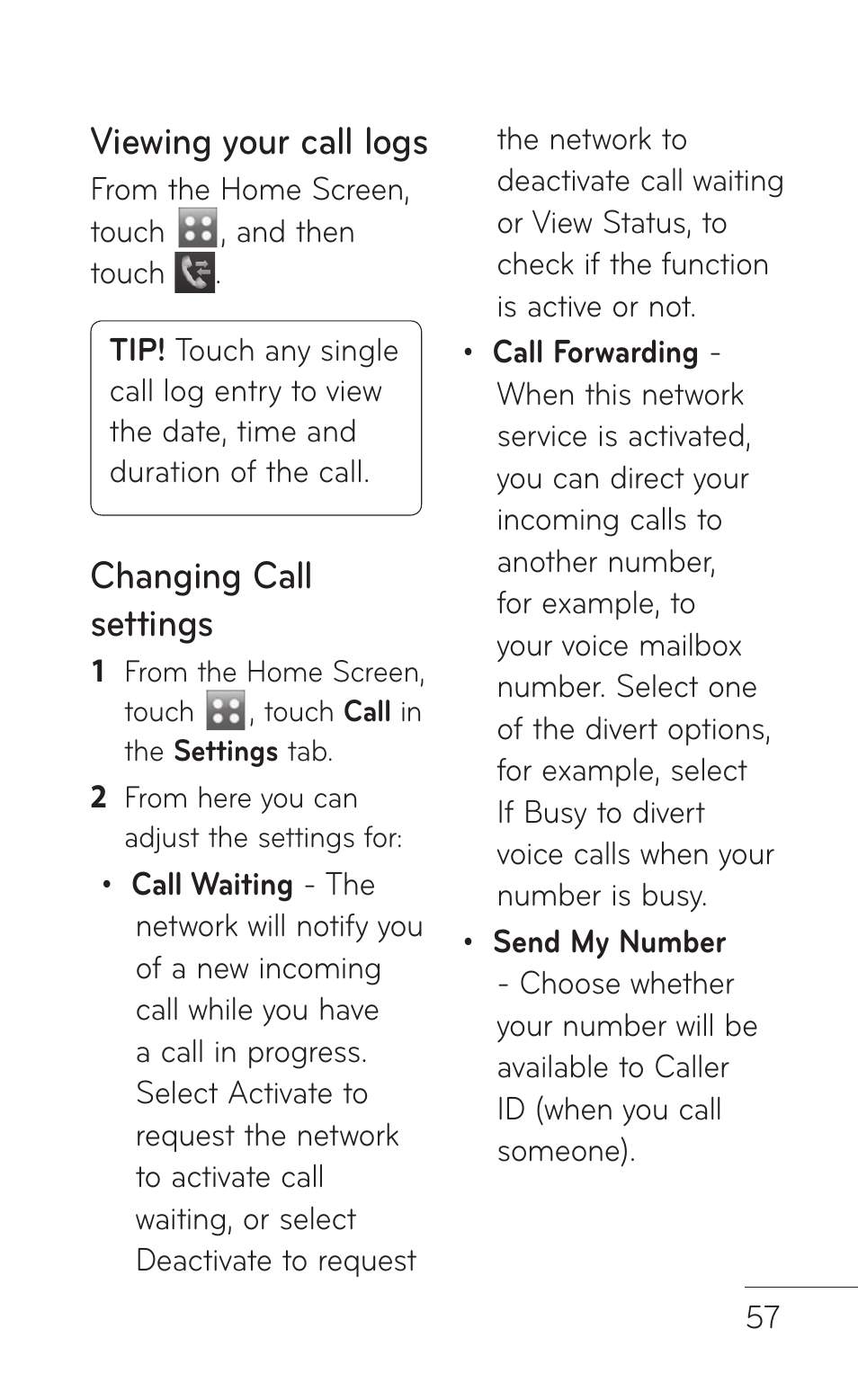 Viewing your call logs

From the Home Screen, touch , and then touch .

TIP! Touch any single call log entry to view the date, time and duration of the call.

Changing Call settings

1 From the Home Screen, touch , touch Call in the Settings tab.

2 From here you can adjust the settings for:

• Call Waiting - The network will notify you of a new incoming call while you have a call in progress. Select Activate to request the network to activate call waiting, or select Deactivate to request the network to deactivate call waiting or View Status, to check if the function is active or not.

• Call Forwarding - When this network service is activated, you can direct your incoming calls to another number, for example, to your voice mailbox number. Select one of the divert options, for example, select If Busy to divert voice calls when your number is busy.

• Send My Number - Choose whether your number will be available to Caller ID (when you call someone).

57