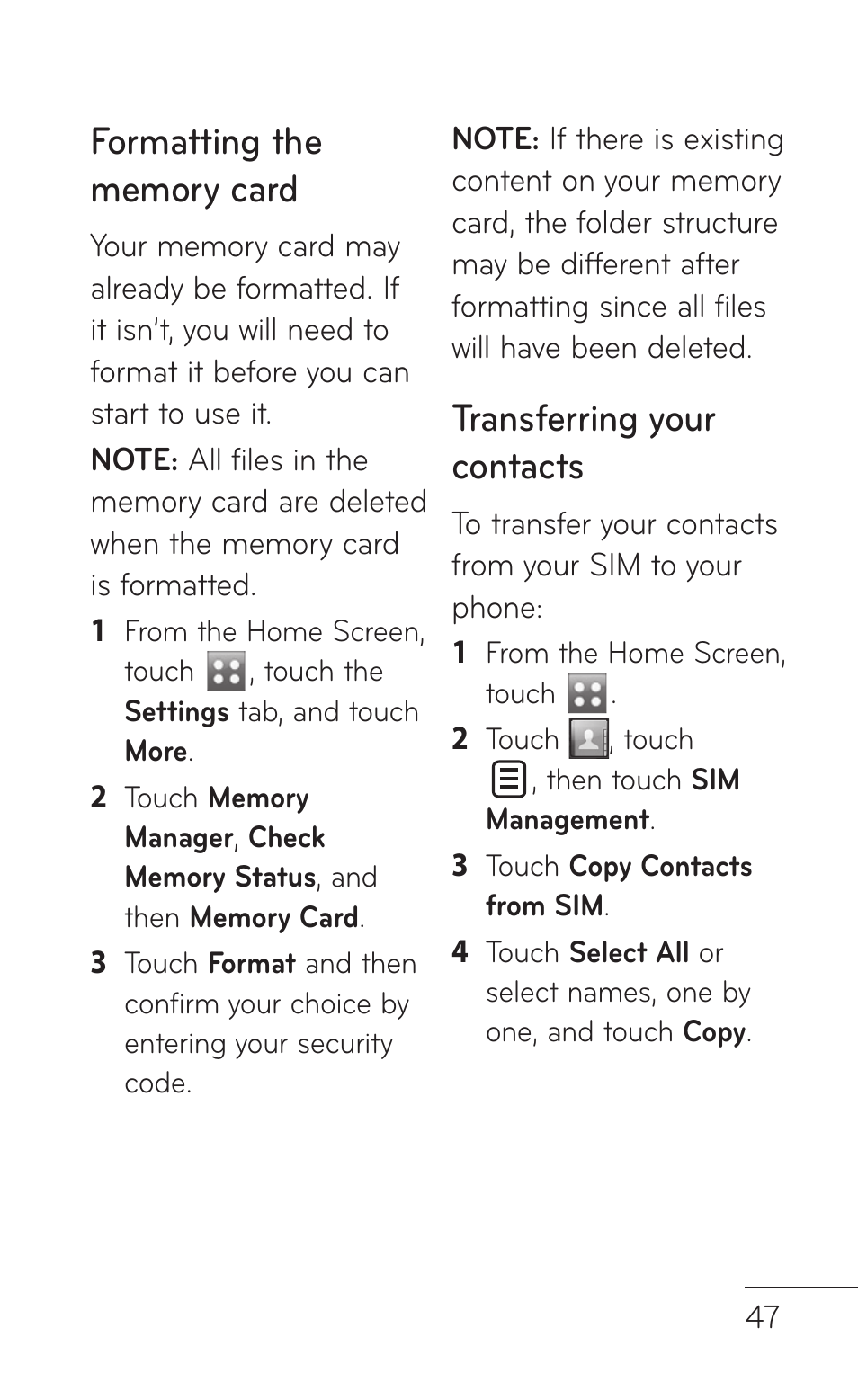 Formatting the memory card

Your memory card may already be formatted. If it isn't, you will need to format it before you can start to use it.

NOTE: All files in the memory card are deleted when the memory card is formatted.

1 From the Home Screen, touch , touch the Settings tab, and touch More.

2 Touch Memory Manager, Check Memory Status, and then Memory Card.

3 Touch Format and then confirm your choice by entering your security code.

NOTE: If there is existing content on your memory card, the folder structure may be different after formatting since all files will have been deleted.

Transferring your contacts

To transfer your contacts from your SIM to your phone:

1 From the Home Screen, touch .

2 Touch , touch , then touch SIM Management.

3 Touch Copy Contacts from SIM.

4 Touch Select All or select names, one by one, and touch Copy.

47