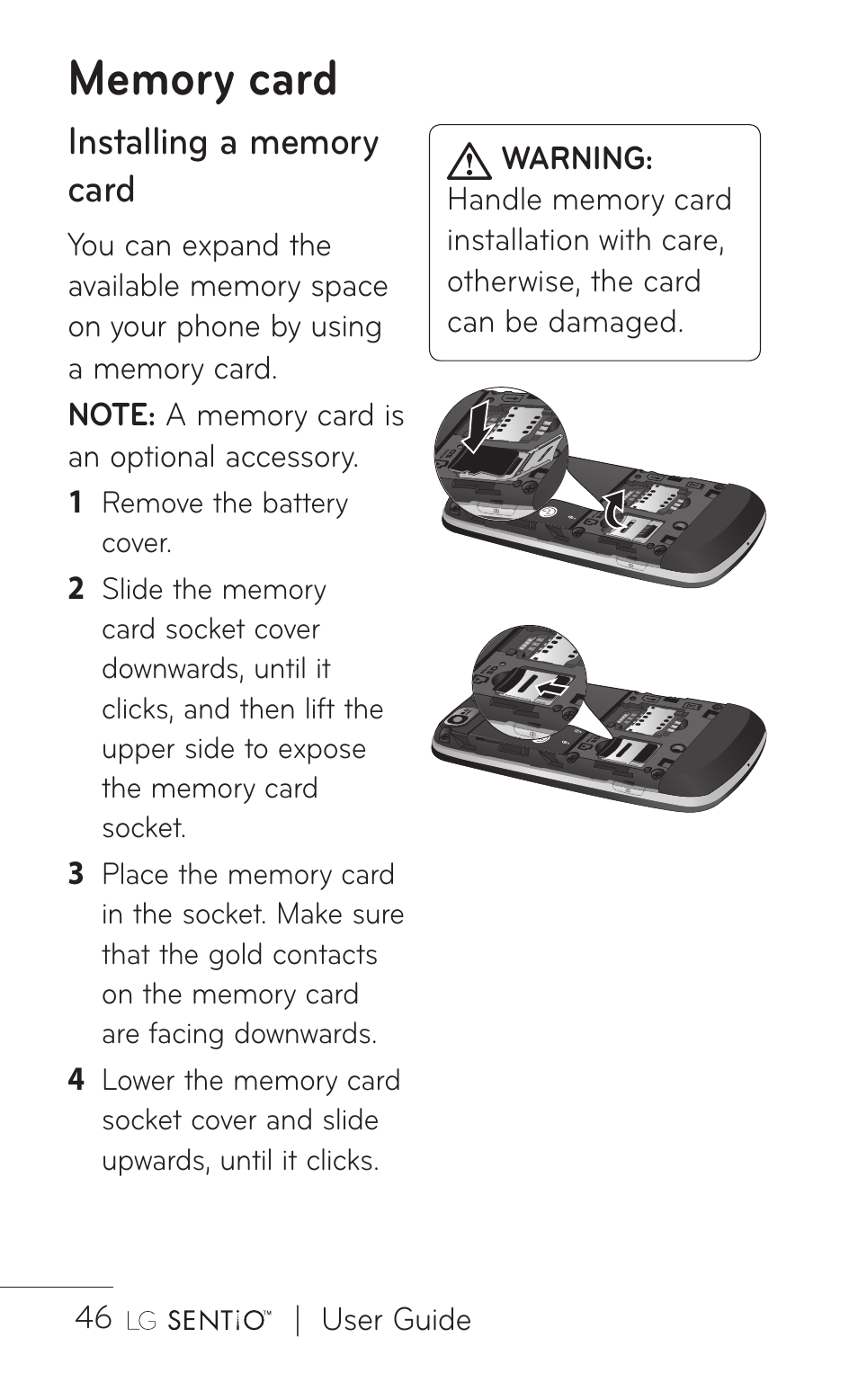 Memory card

Installing a memory card

You can expand the available memory space on your phone by using a memory card.

NOTE: A memory card is an optional accessory.

1 Remove the battery cover.

2 Slide the memory card socket cover downwards, until it clicks, and then lift the upper side to expose the memory card socket.

3 Place the memory card in the socket. Make sure that the gold contacts on the memory card are facing downwards.

4 Lower the memory card socket cover and slide upwards, until it clicks.

WARNING:
Handle memory card installation with care, otherwise, the card can be damaged.

46 LG SENTiO™ | User Guide