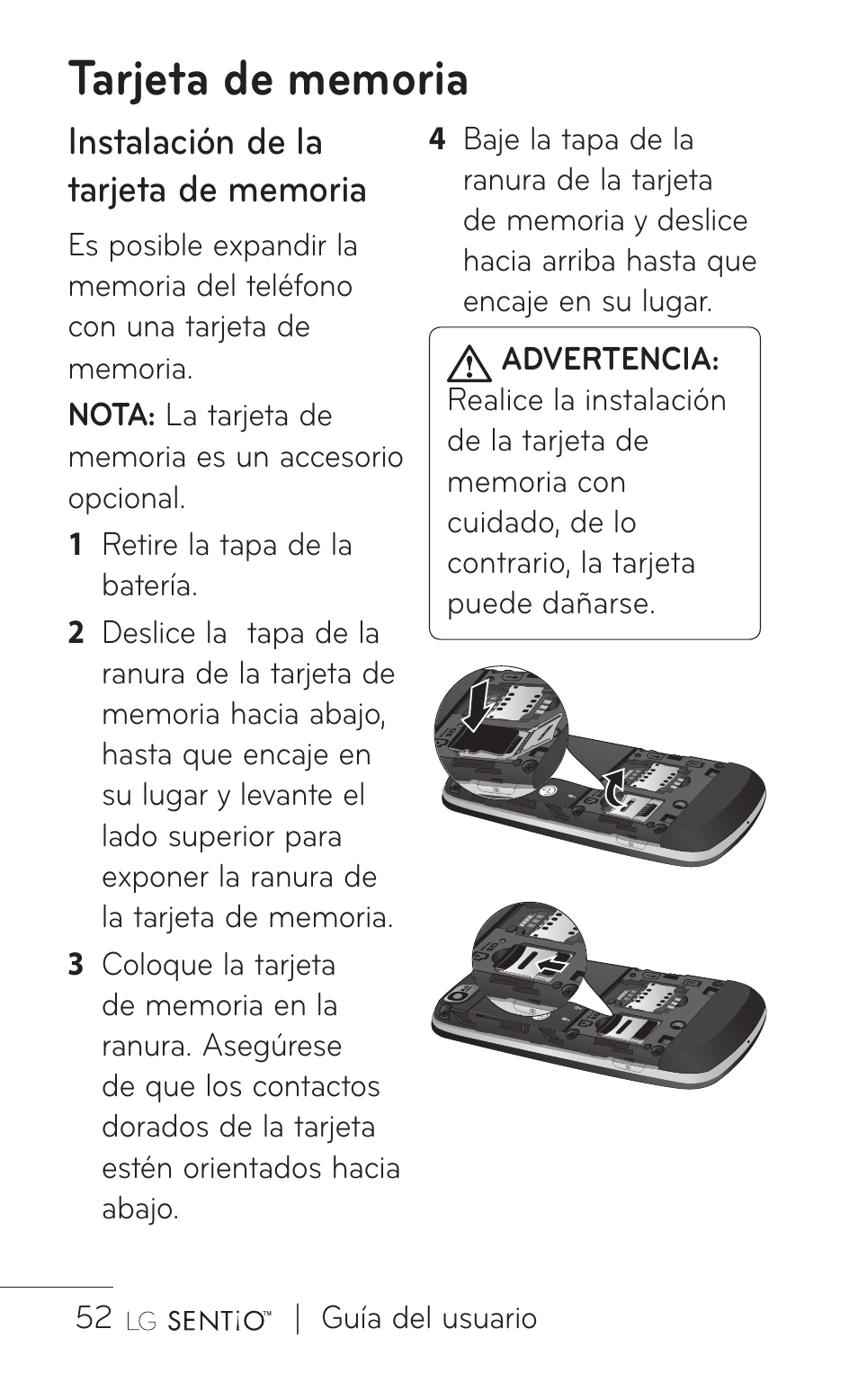 Tarjeta de memoria

Instalación de la tarjeta de memoria

Es posible expandir la memoria del teléfono con una tarjeta de memoria.

NOTA: La tarjeta de memoria es un accesorio opcional.

1 Retire la tapa de la batería.

2 Deslice la tapa de la ranura de la tarjeta de memoria hacia abajo, hasta que encaje en su lugar y levante el lado superior para exponer la ranura de la tarjeta de memoria.

3 Coloque la tarjeta de memoria en la ranura. Asegúrese de que los contactos dorados de la tarjeta estén orientados hacia abajo.

4 Baje la tapa de la ranura de la tarjeta de memoria y deslice hacia arriba hasta que encaje en su lugar.

ADVERTENCIA: Realice la instalación de la tarjeta de memoria con cuidado, de lo contrario, la tarjeta puede dañarse.

52 LG SENTiO™ | Guía del usuario