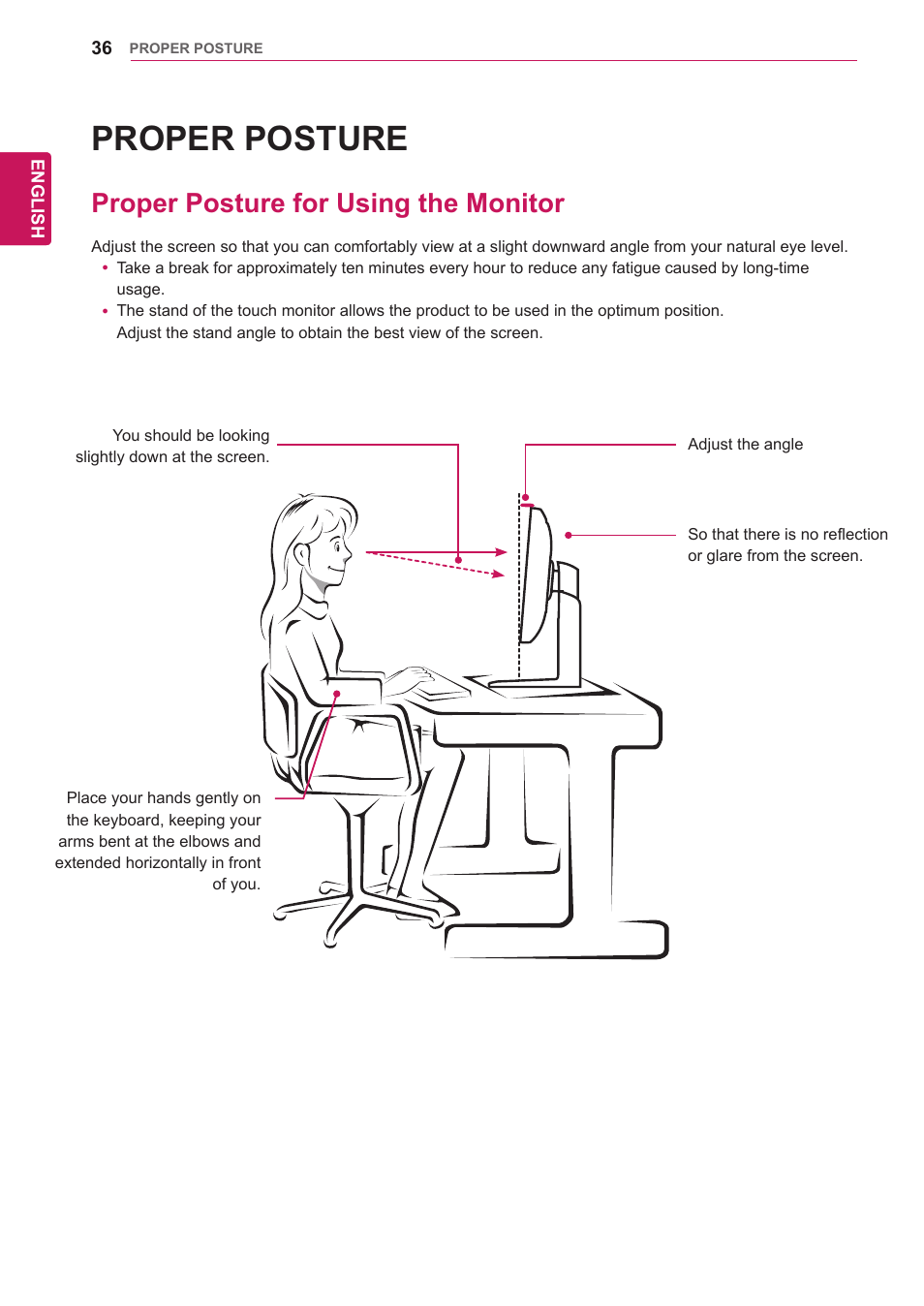 36 PROPER POSTURE

ENGLISH

PROPER POSTURE

Proper Posture for Using the Monitor

Adjust the screen so that you can comfortably view at a slight downward angle from your natural eye level.
• Take a break for approximately ten minutes every hour to reduce any fatigue caused by long-time usage.
• The stand of the touch monitor allows the product to be used in the optimum position. Adjust the stand angle to obtain the best view of the screen.

You should be looking slightly down at the screen.

Adjust the angle

So that there is no reflection or glare from the screen.

Place your hands gently on the keyboard, keeping your arms bent at the elbows and extended horizontally in front of you.