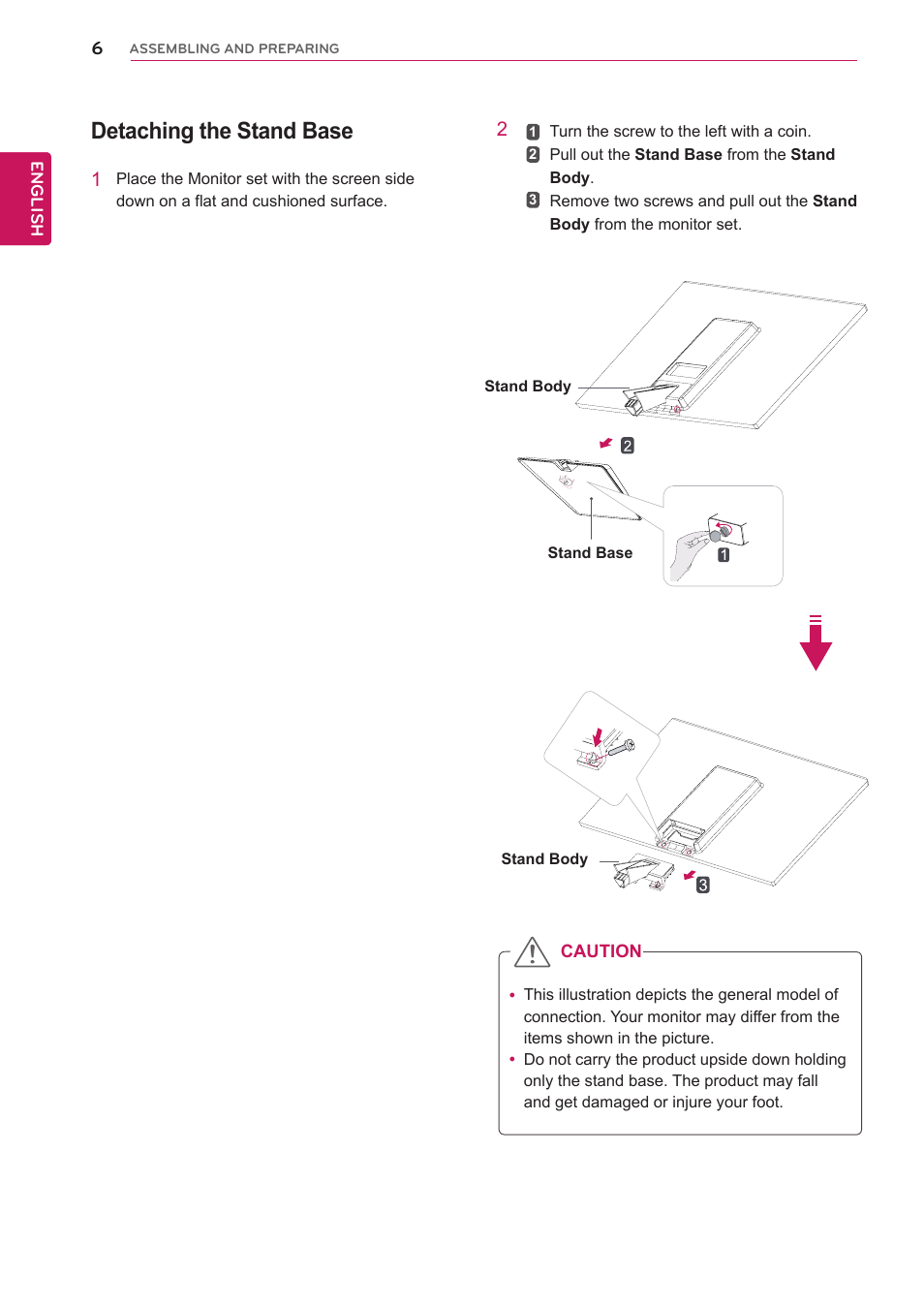 6 ASSEMBLING AND PREPARING

ENGLISH

Detaching the Stand Base

1 Place the Monitor set with the screen side down on a flat and cushioned surface.

2 1 Turn the screw to the left with a coin.
2 Pull out the Stand Base from the Stand Body.
3 Remove two screws and pull out the Stand Body from the monitor set.

Stand Body

2

Stand Base

1

Stand Body

3

CAUTION

• This illustration depicts the general model of connection. Your monitor may differ from the items shown in the picture.
• Do not carry the product upside down holding only the stand base. The product may fall and get damaged or injure your foot.