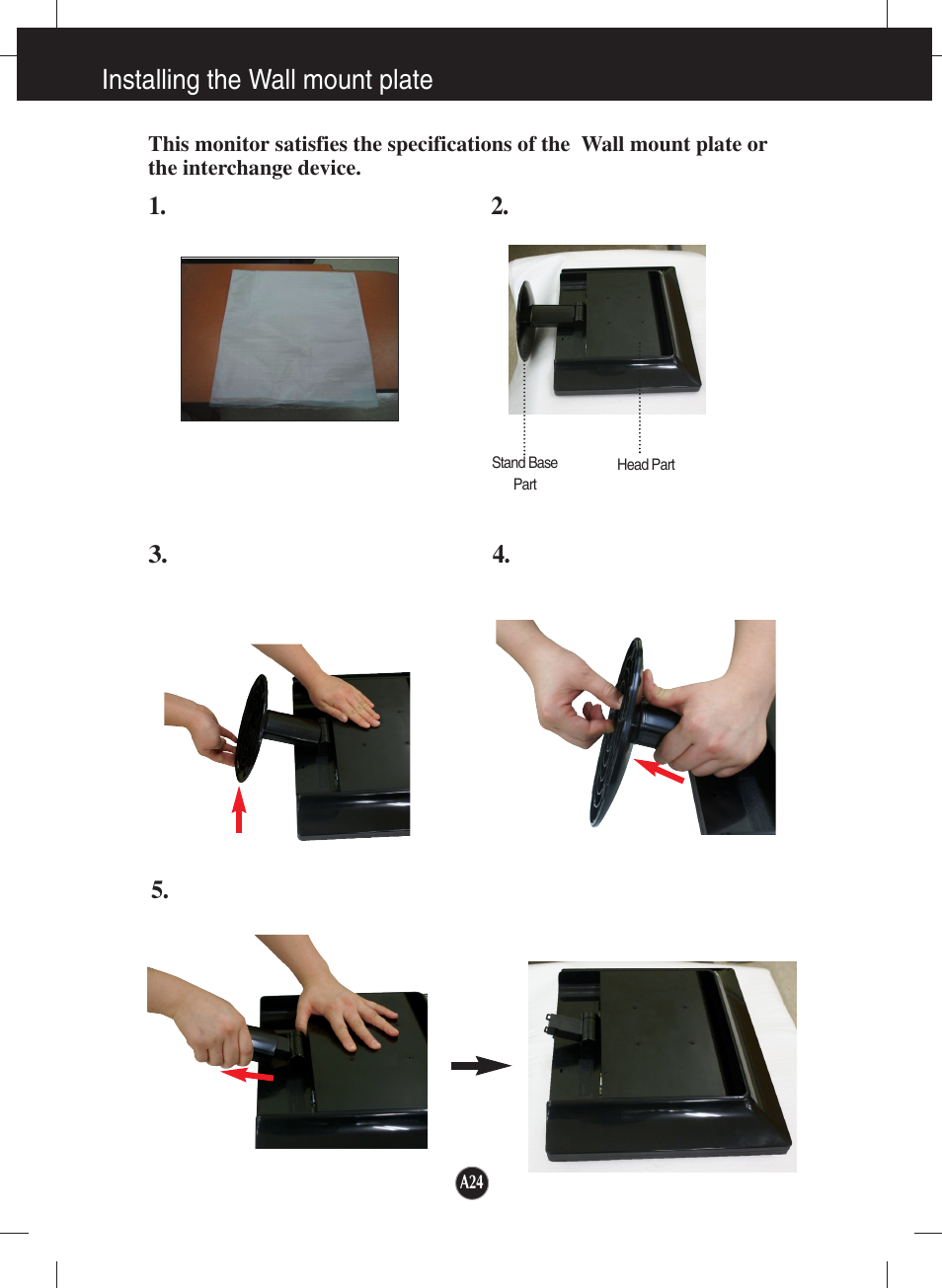 Installing the Wall mount plate

This monitor satisfies the specifications of the Wall mount plate or the interchange device.

1.

2.

Stand Base Part

Head Part

3.

4.

5.

A24