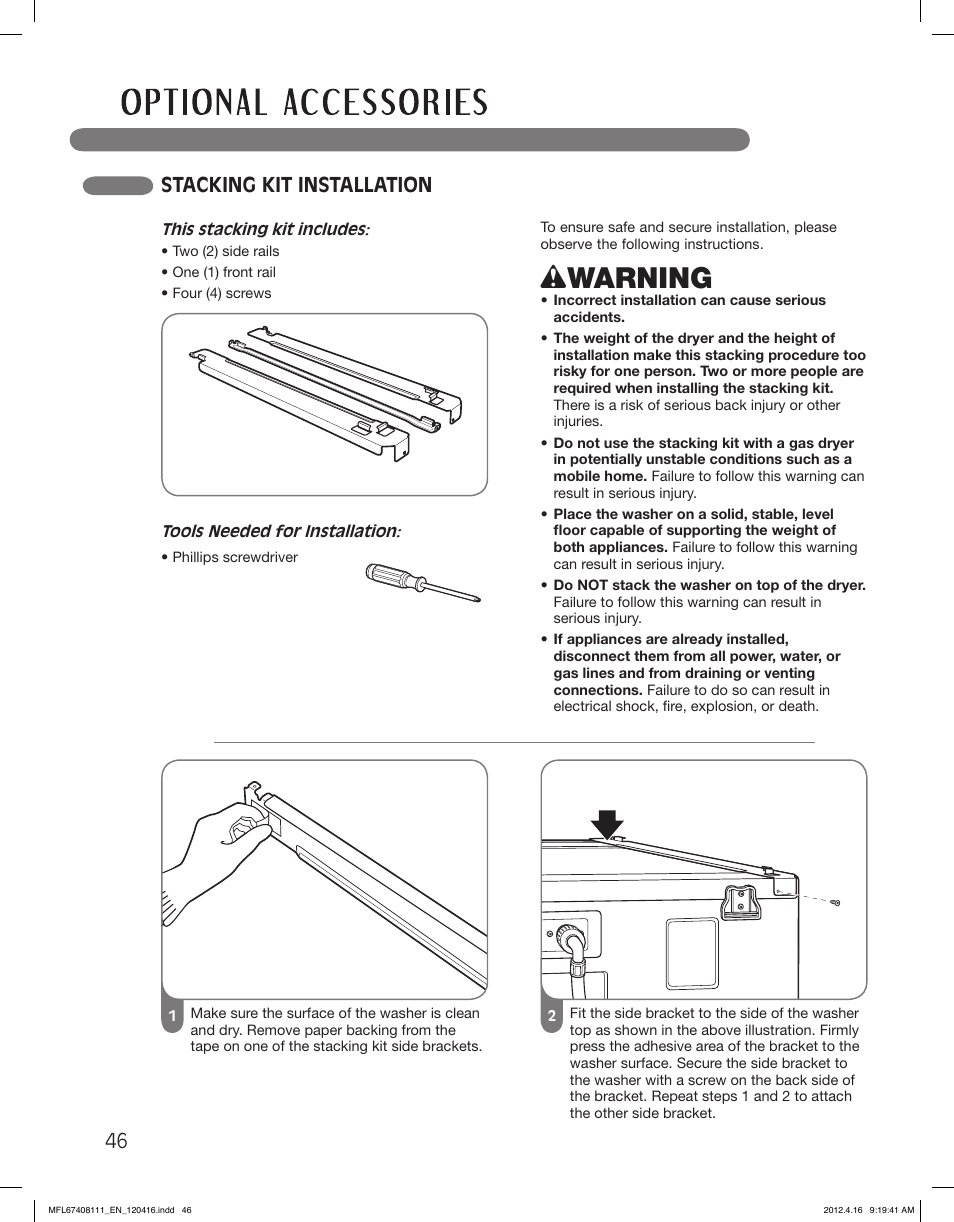 OPTIONAL ACCESSORIES

STACKING KIT INSTALLATION

This stacking kit includes:

• Two (2) side rails
• One (1) front rail
• Four (4) screws

Tools Needed for Installation:

• Phillips screwdriver

To ensure safe and secure installation, please observe the following instructions.

WARNING

• Incorrect installation can cause serious accidents.
• The weight of the dryer and the height of installation make this stacking procedure too risky for one person. Two or more people are required when installing the stacking kit. There is a risk of serious back injury or other injuries.
• Do not use the stacking kit with a gas dryer in potentially unstable conditions such as a mobile home. Failure to follow this warning can result in serious injury.
• Place the washer on a solid, stable, level floor capable of supporting the weight of both appliances. Failure to follow this warning can result in serious injury.
• Do NOT stack the washer on top of the dryer. Failure to follow this warning can result in serious injury.
• If appliances are already installed, disconnect them from all power, water, or gas lines and from draining or venting connections. Failure to do so can result in electrical shock, fire, explosion, or death.

1 Make sure the surface of the washer is clean and dry. Remove paper backing from the tape on one of the stacking kit side brackets.

2 Fit the side bracket to the side of the washer top as shown in the above illustration. Firmly press the adhesive area of the bracket to the washer surface. Secure the side bracket to the washer with a screw on the back side of the bracket. Repeat steps 1 and 2 to attach the other side bracket.

46

MFL67408111_EN_120416.indd 46

2012.4.16 9:19:41 AM