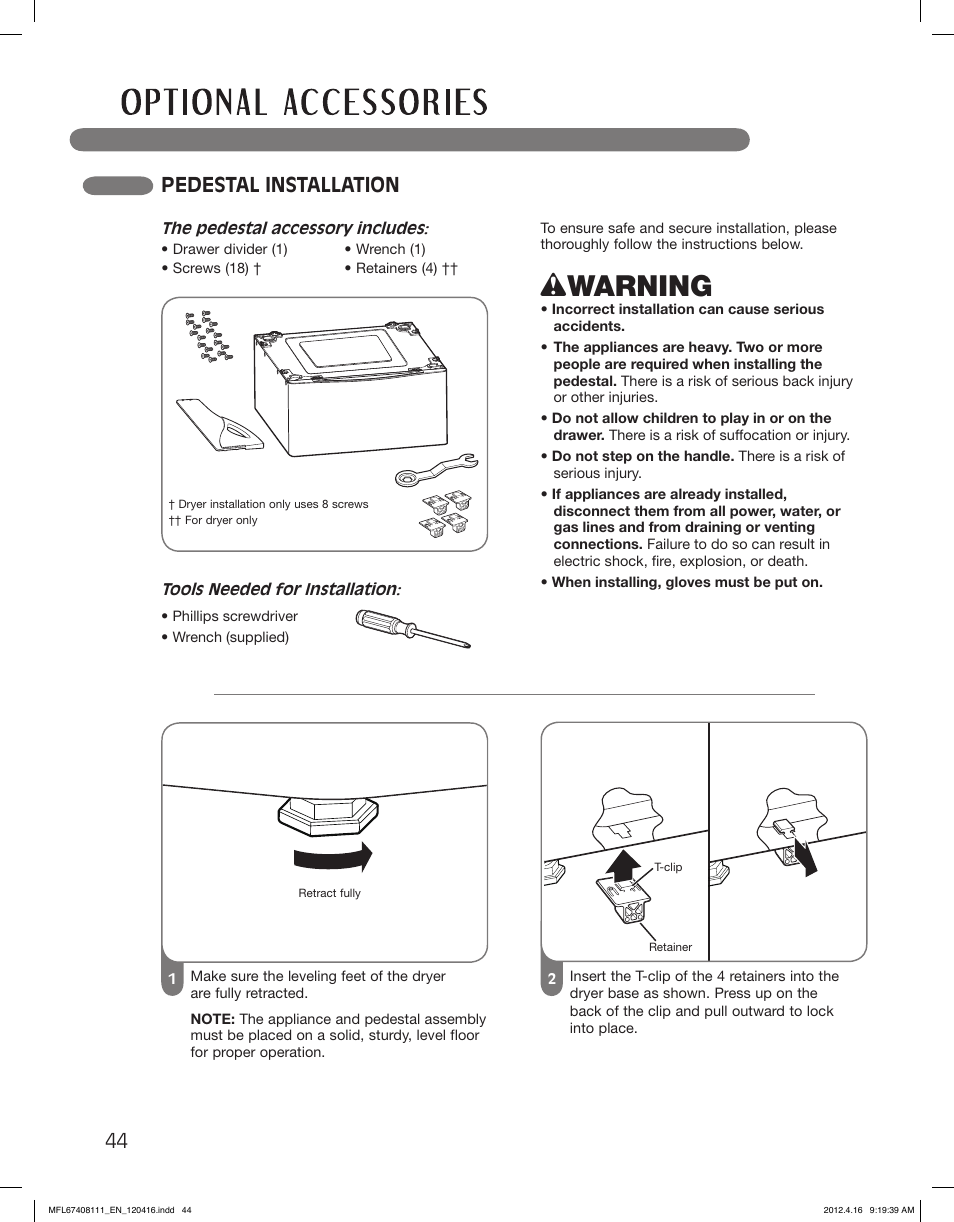 OPTIONAL ACCESSORIES

PEDESTAL INSTALLATION

The pedestal accessory includes:

• Drawer divider (1)
• Screws (18) †
• Wrench (1)
• Retainers (4) ††

† Dryer installation only uses 8 screws
†† For dryer only

Tools Needed for Installation:

• Phillips screwdriver
• Wrench (supplied)

To ensure safe and secure installation, please thoroughly follow the instructions below.

WARNING

• Incorrect installation can cause serious accidents.

• The appliances are heavy. Two or more people are required when installing the pedestal. There is a risk of serious back injury or other injuries.

• Do not allow children to play in or on the drawer. There is a risk of suffocation or injury.

• Do not step on the handle. There is a risk of serious injury.

• If appliances are already installed, disconnect them from all power, water, or gas lines and from draining or venting connections. Failure to do so can result in electric shock, fire, explosion, or death.

• When installing, gloves must be put on.

Retract fully

1 Make sure the leveling feet of the dryer are fully retracted.

NOTE: The appliance and pedestal assembly must be placed on a solid, sturdy, level floor for proper operation.

T-clip

Retainer

2 Insert the T-clip of the 4 retainers into the dryer base as shown. Press up on the back of the clip and pull outward to lock into place.

44

MFL67408111_EN_120416.indd 44

2012.4.16 9:19:39 AM