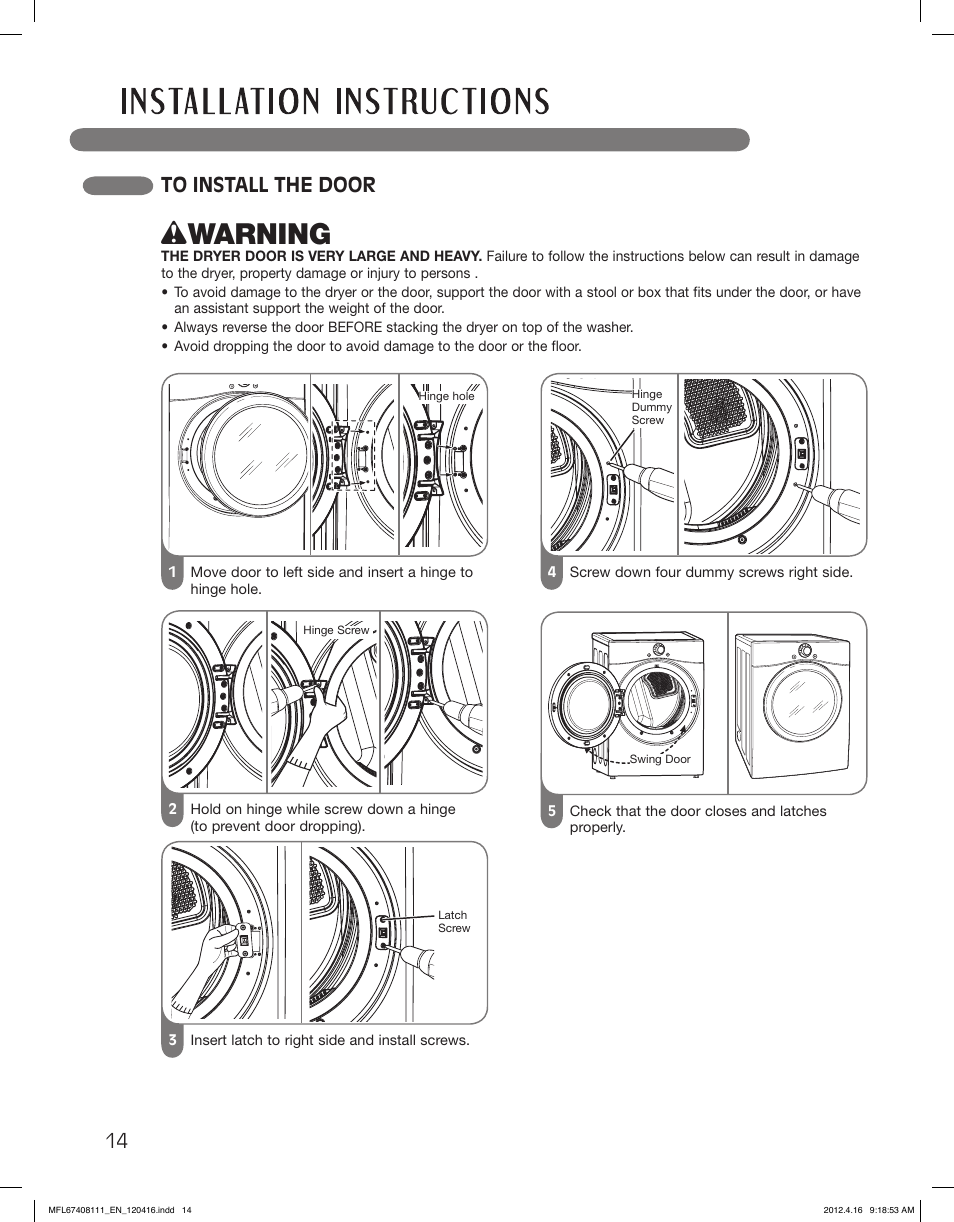 INSTALLATION INSTRUCTIONS

TO INSTALL THE DOOR

WARNING

THE DRYER DOOR IS VERY LARGE AND HEAVY. Failure to follow the instructions below can result in damage to the dryer, property damage or injury to persons .

• To avoid damage to the dryer or the door, support the door with a stool or box that fits under the door, or have an assistant support the weight of the door.
• Always reverse the door BEFORE stacking the dryer on top of the washer.
• Avoid dropping the door to avoid damage to the door or the floor.

Hinge hole

1 Move door to left side and insert a hinge to hinge hole.

Hinge Screw

2 Hold on hinge while screw down a hinge (to prevent door dropping).

Latch Screw

3 Insert latch to right side and install screws.

Hinge Dummy Screw

4 Screw down four dummy screws right side.

Swing Door

5 Check that the door closes and latches properly.

14

MFL67408111_EN_120416.indd 14

2012.4.16 9:18:53 AM