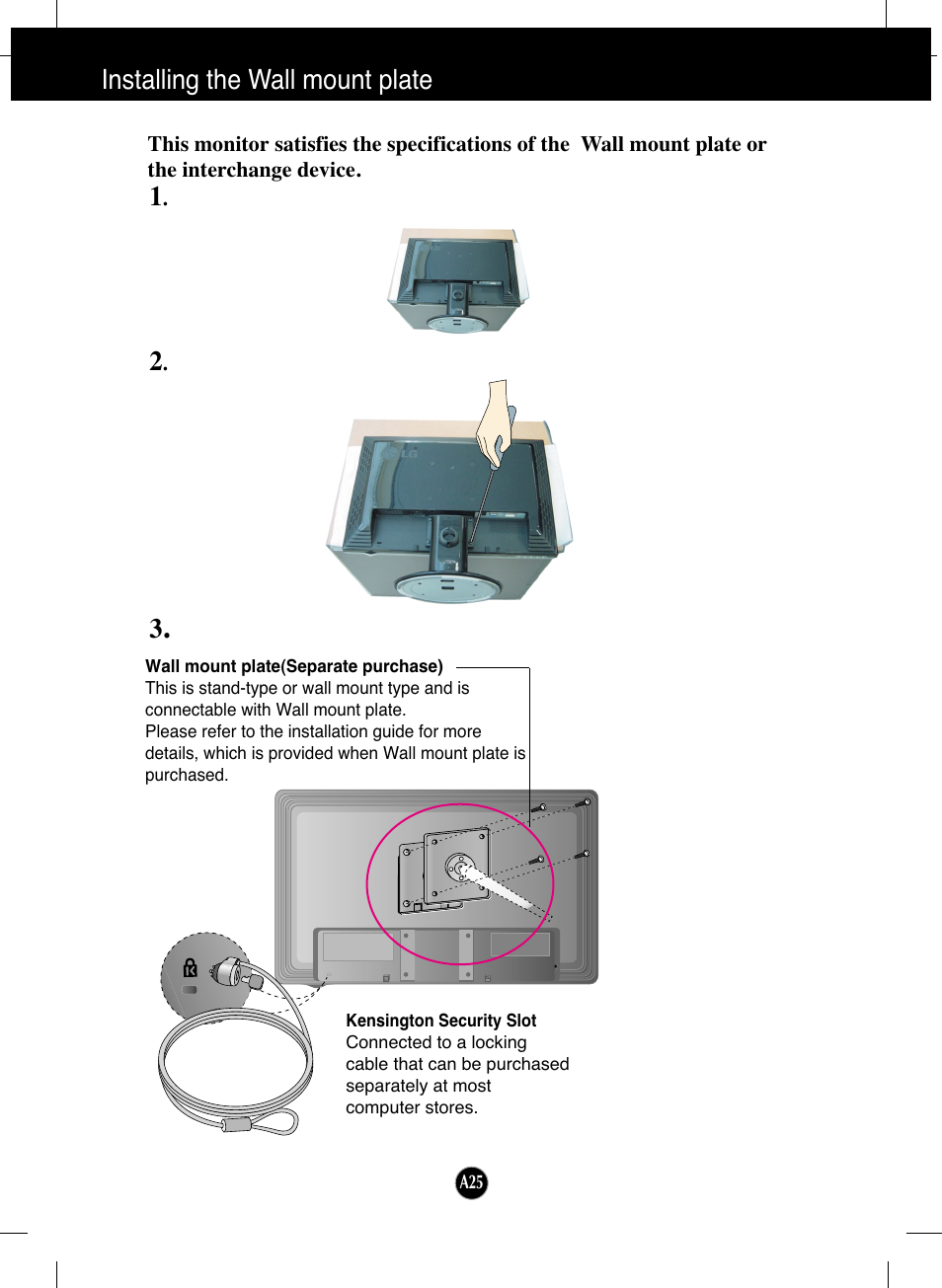 Installing the Wall mount plate

This monitor satisfies the specifications of the Wall mount plate or the interchange device.

1.

2.

3.

Wall mount plate(Separate purchase)
This is stand-type or wall mount type and is connectable with Wall mount plate.
Please refer to the installation guide for more details, which is provided when Wall mount plate is purchased.

Kensington Security Slot
Connected to a locking cable that can be purchased separately at most computer stores.

A25