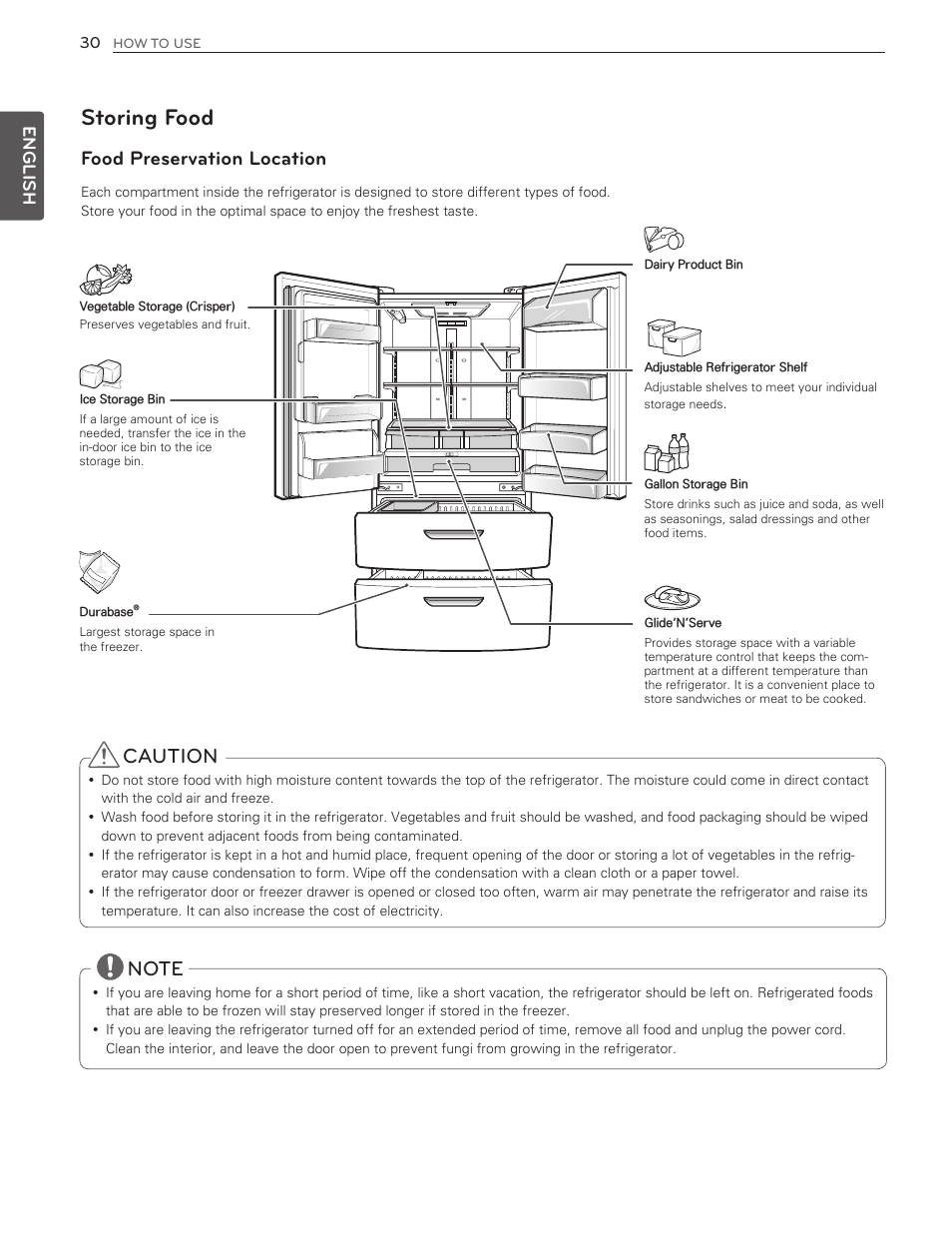 30 HOW TO USE

ENGLISH

Storing Food

Food Preservation Location

Each compartment inside the refrigerator is designed to store different types of food. Store your food in the optimal space to enjoy the freshest taste.

Vegetable Storage (Crisper)
Preserves vegetables and fruit.

Ice Storage Bin
If a large amount of ice is needed, transfer the ice in the in-door ice bin to the ice storage bin.

Durabase®
Largest storage space in the freezer.

Dairy Product Bin

Adjustable Refrigerator Shelf
Adjustable shelves to meet your individual storage needs.

Gallon Storage Bin
Store drinks such as juice and soda, as well as seasonings, salad dressings and other food items.

Glide'N'Serve
Provides storage space with a variable temperature control that keeps the compartment at a different temperature than the refrigerator. It is a convenient place to store sandwiches or meat to be cooked.

CAUTION

• Do not store food with high moisture content towards the top of the refrigerator. The moisture could come in direct contact with the cold air and freeze.
• Wash food before storing it in the refrigerator. Vegetables and fruit should be washed, and food packaging should be wiped down to prevent adjacent foods from being contaminated.
• If the refrigerator is kept in a hot and humid place, frequent opening of the door or storing a lot of vegetables in the refrigerator may cause condensation to form. Wipe off the condensation with a clean cloth or a paper towel.
• If the refrigerator door or freezer drawer is opened or closed too often, warm air may penetrate the refrigerator and raise its temperature. It can also increase the cost of electricity.

NOTE

• If you are leaving home for a short period of time, like a short vacation, the refrigerator should be left on. Refrigerated foods that are able to be frozen will stay preserved longer if stored in the freezer.
• If you are leaving the refrigerator turned off for an extended period of time, remove all food and unplug the power cord. Clean the interior, and leave the door open to prevent fungi from growing in the refrigerator.