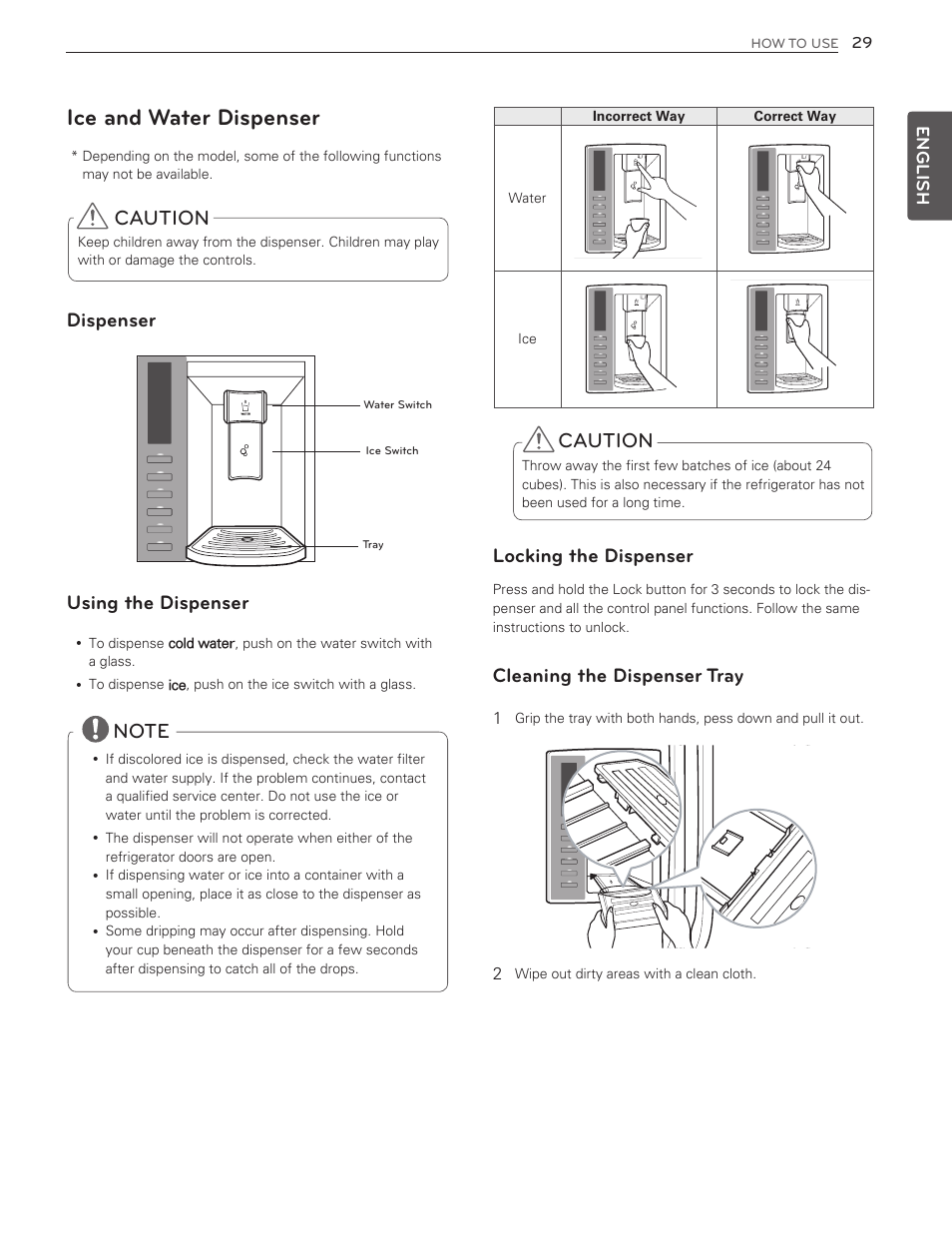 HOW TO USE 29

ENGLISH

Ice and Water Dispenser

* Depending on the model, some of the following functions may not be available.

CAUTION
Keep children away from the dispenser. Children may play with or damage the controls.

Dispenser

Water Switch

Ice Switch

Tray

Using the Dispenser

• To dispense cold water, push on the water switch with a glass.
• To dispense ice, push on the ice switch with a glass.

NOTE
• If discolored ice is dispensed, check the water filter and water supply. If the problem continues, contact a qualified service center. Do not use the ice or water until the problem is corrected.
• The dispenser will not operate when either of the refrigerator doors are open.
• If dispensing water or ice into a container with a small opening, place it as close to the dispenser as possible.
• Some dripping may occur after dispensing. Hold your cup beneath the dispenser for a few seconds after dispensing to catch all of the drops.

| | Incorrect Way | Correct Way |
|---|---|---|
| Water | | |
| Ice | | |

CAUTION
Throw away the first few batches of ice (about 24 cubes). This is also necessary if the refrigerator has not been used for a long time.

Locking the Dispenser

Press and hold the Lock button for 3 seconds to lock the dispenser and all the control panel functions. Follow the same instructions to unlock.

Cleaning the Dispenser Tray

1 Grip the tray with both hands, pess down and pull it out.

2 Wipe out dirty areas with a clean cloth.