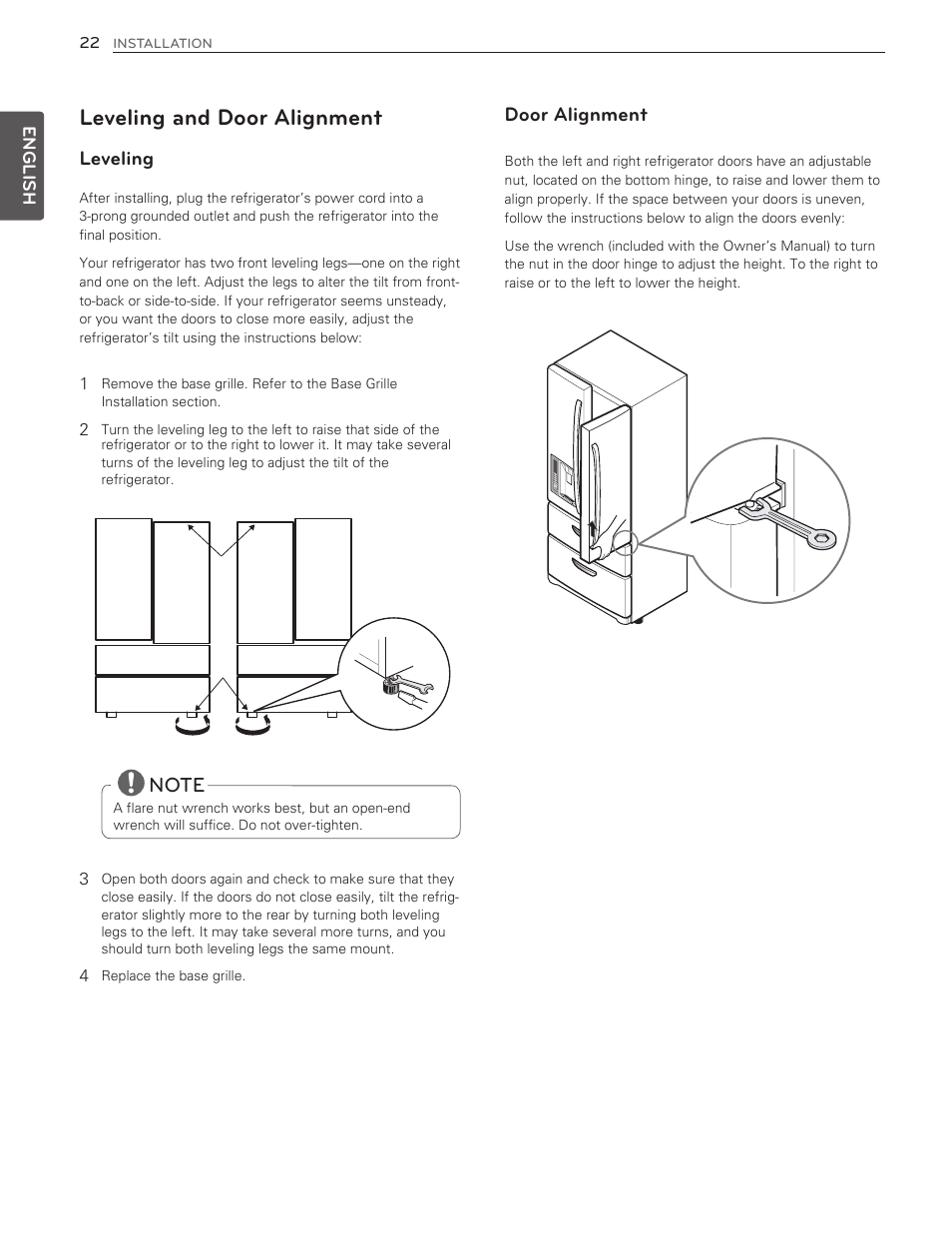 22 INSTALLATION

ENGLISH

Leveling and Door Alignment

Leveling

After installing, plug the refrigerator's power cord into a 3-prong grounded outlet and push the refrigerator into the final position.

Your refrigerator has two front leveling legs—one on the right and one on the left. Adjust the legs to alter the tilt from front-to-back or side-to-side. If your refrigerator seems unsteady, or you want the doors to close more easily, adjust the refrigerator's tilt using the instructions below:

1 Remove the base grille. Refer to the Base Grille Installation section.

2 Turn the leveling leg to the left to raise that side of the refrigerator or to the right to lower it. It may take several turns of the leveling leg to adjust the tilt of the refrigerator.

NOTE
A flare nut wrench works best, but an open-end wrench will suffice. Do not over-tighten.

3 Open both doors again and check to make sure that they close easily. If the doors do not close easily, tilt the refrigerator slightly more to the rear by turning both leveling legs to the left. It may take several more turns, and you should turn both leveling legs the same mount.

4 Replace the base grille.

Door Alignment

Both the left and right refrigerator doors have an adjustable nut, located on the bottom hinge, to raise and lower them to align properly. If the space between your doors is uneven, follow the instructions below to align the doors evenly:

Use the wrench (included with the Owner's Manual) to turn the nut in the door hinge to adjust the height. To the right to raise or to the left to lower the height.