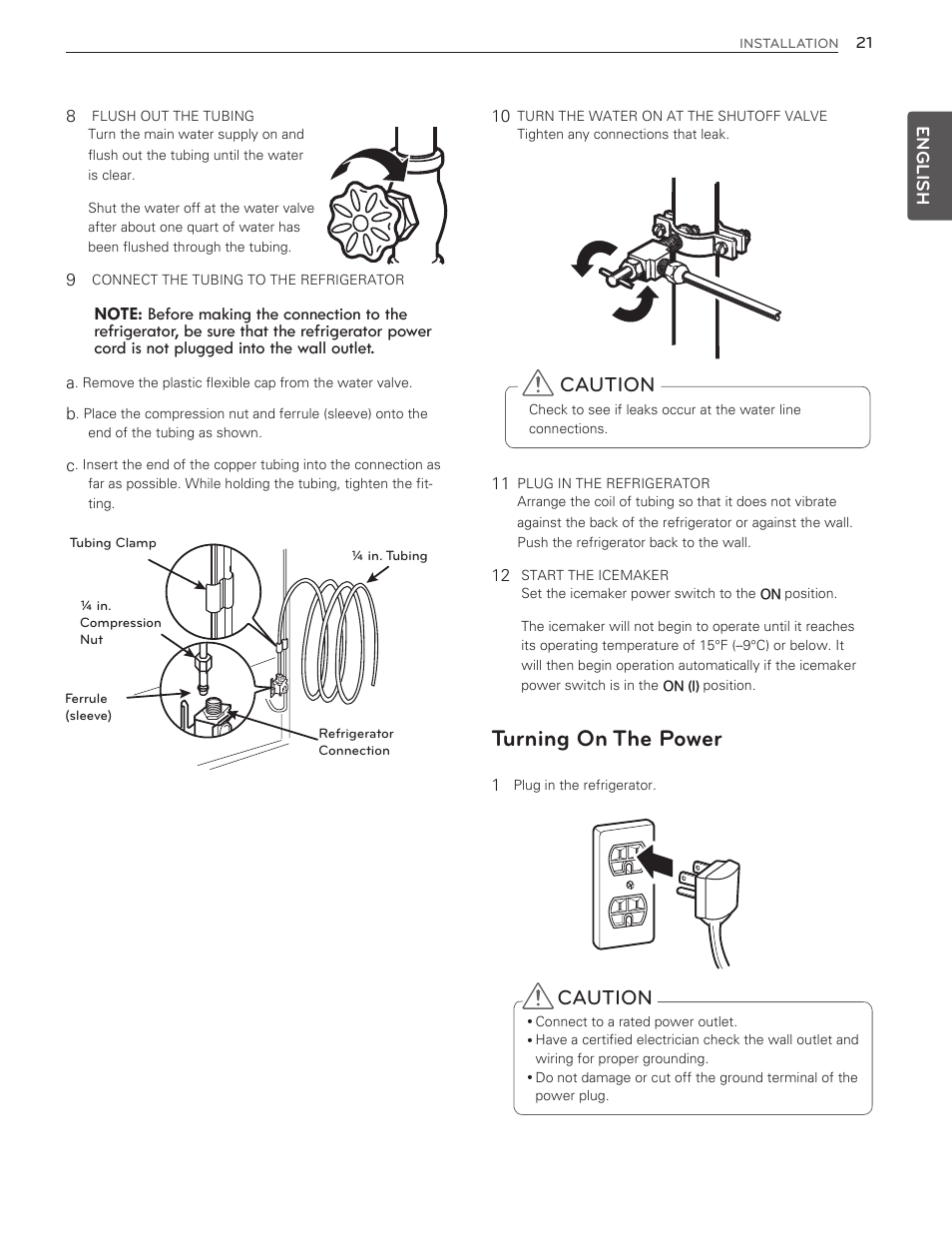 INSTALLATION 21

ENGLISH

8 FLUSH OUT THE TUBING
Turn the main water supply on and flush out the tubing until the water is clear.

Shut the water off at the water valve after about one quart of water has been flushed through the tubing.

9 CONNECT THE TUBING TO THE REFRIGERATOR

NOTE: Before making the connection to the refrigerator, be sure that the refrigerator power cord is not plugged into the wall outlet.

a. Remove the plastic flexible cap from the water valve.

b. Place the compression nut and ferrule (sleeve) onto the end of the tubing as shown.

c. Insert the end of the copper tubing into the connection as far as possible. While holding the tubing, tighten the fitting.

Tubing Clamp

¼ in. Tubing

¼ in. Compression Nut

Ferrule (sleeve)

Refrigerator Connection

10 TURN THE WATER ON AT THE SHUTOFF VALVE
Tighten any connections that leak.

CAUTION
Check to see if leaks occur at the water line connections.

11 PLUG IN THE REFRIGERATOR
Arrange the coil of tubing so that it does not vibrate against the back of the refrigerator or against the wall. Push the refrigerator back to the wall.

12 START THE ICEMAKER
Set the icemaker power switch to the ON position.

The icemaker will not begin to operate until it reaches its operating temperature of 15°F (–9°C) or below. It will then begin operation automatically if the icemaker power switch is in the ON (I) position.

Turning On The Power

1 Plug in the refrigerator.

CAUTION
• Connect to a rated power outlet.
• Have a certified electrician check the wall outlet and wiring for proper grounding.
• Do not damage or cut off the ground terminal of the power plug.