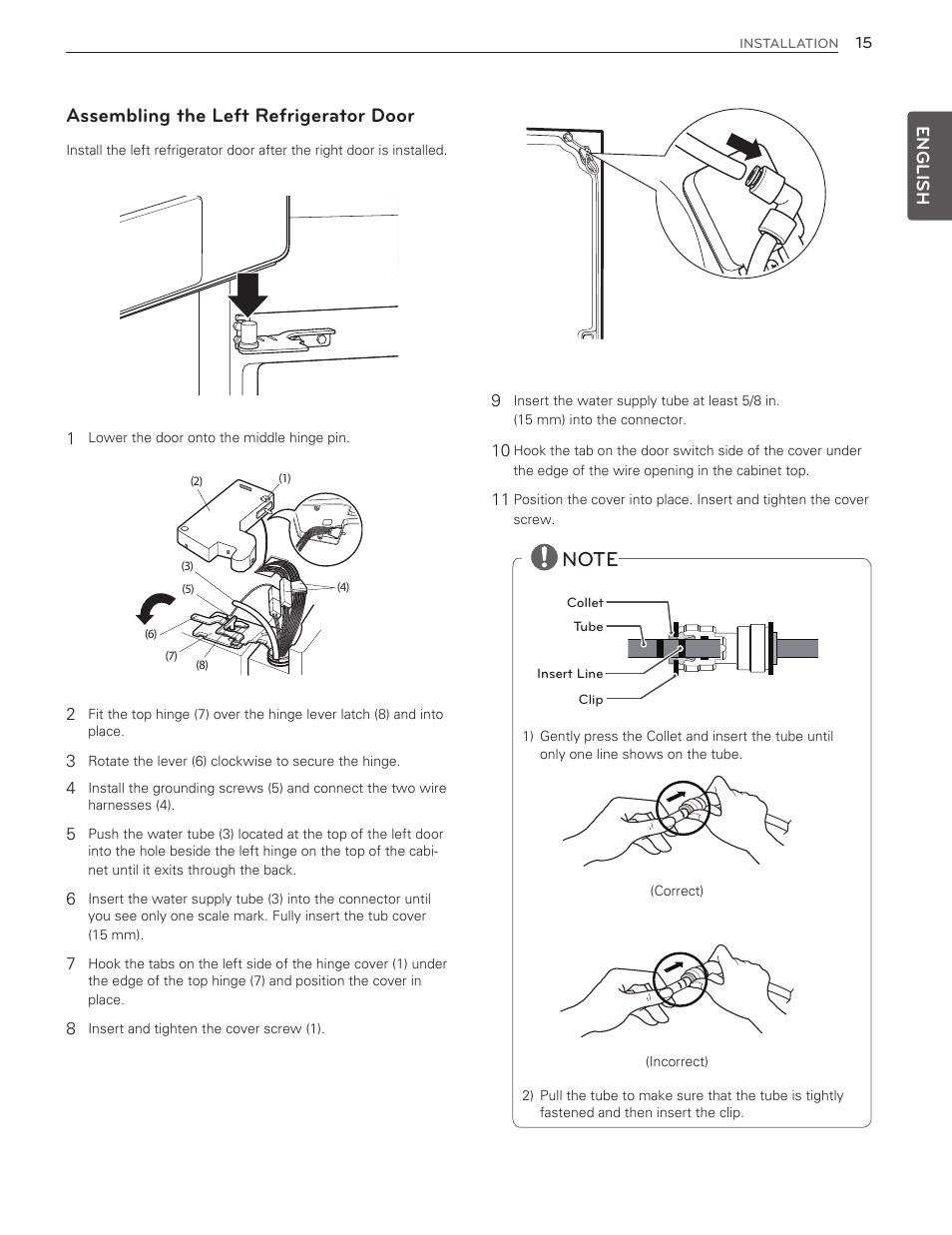 INSTALLATION 15

ENGLISH

Assembling the Left Refrigerator Door

Install the left refrigerator door after the right door is installed.

1 Lower the door onto the middle hinge pin.

(2) (1) (3) (5) (4) (6) (7) (8)

2 Fit the top hinge (7) over the hinge lever latch (8) and into place.

3 Rotate the lever (6) clockwise to secure the hinge.

4 Install the grounding screws (5) and connect the two wire harnesses (4).

5 Push the water tube (3) located at the top of the left door into the hole beside the left hinge on the top of the cabinet until it exits through the back.

6 Insert the water supply tube (3) into the connector until you see only one scale mark. Fully insert the tub cover (15 mm).

7 Hook the tabs on the left side of the hinge cover (1) under the edge of the top hinge (7) and position the cover in place.

8 Insert and tighten the cover screw (1).

9 Insert the water supply tube at least 5/8 in. (15 mm) into the connector.

10 Hook the tab on the door switch side of the cover under the edge of the wire opening in the cabinet top.

11 Position the cover into place. Insert and tighten the cover screw.

NOTE

Collet
Tube
Insert Line
Clip

1) Gently press the Collet and insert the tube until only one line shows on the tube.

(Correct)

(Incorrect)

2) Pull the tube to make sure that the tube is tightly fastened and then insert the clip.