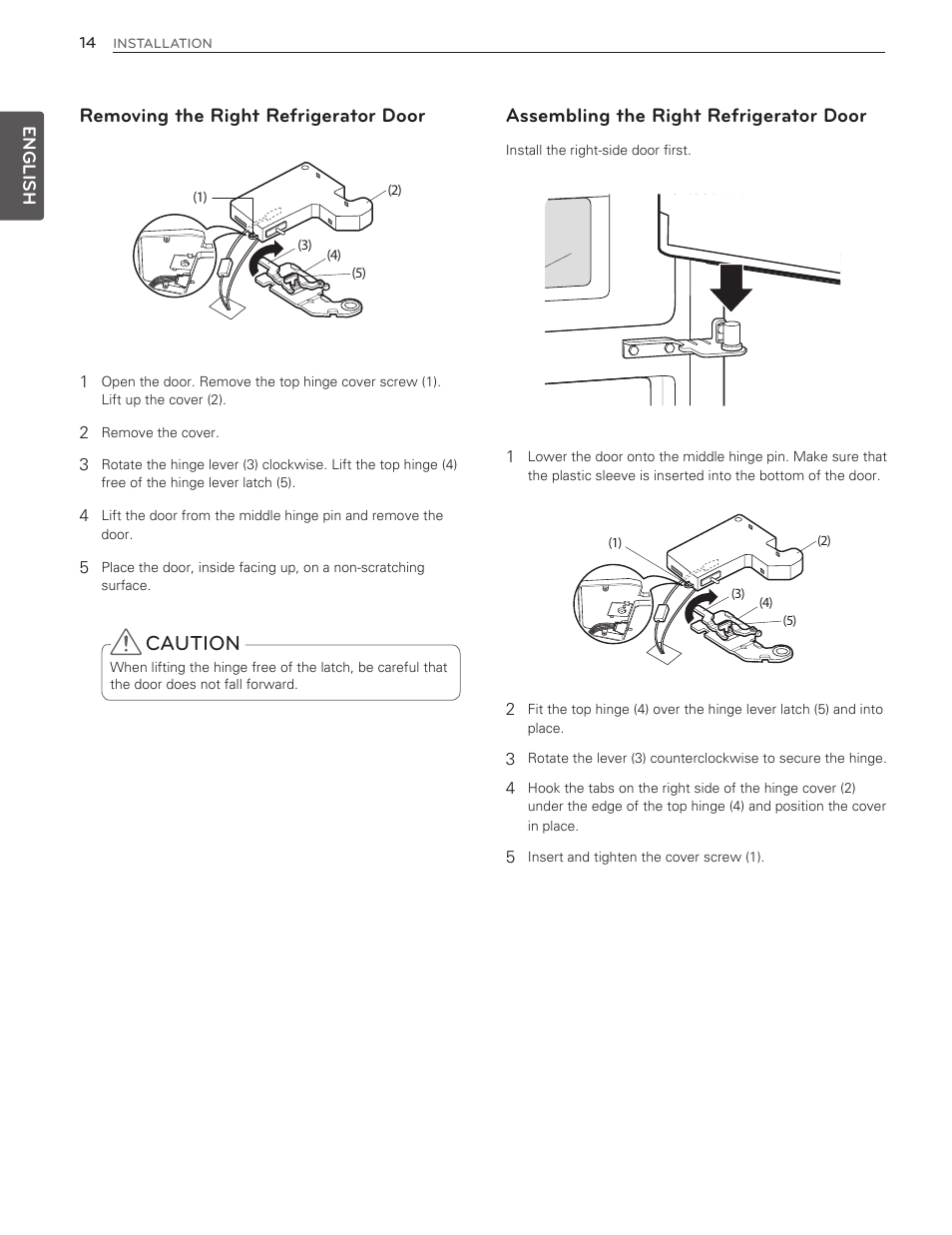 14 INSTALLATION

ENGLISH

Removing the Right Refrigerator Door

(1)
(2)
(3)
(4)
(5)

1 Open the door. Remove the top hinge cover screw (1). Lift up the cover (2).

2 Remove the cover.

3 Rotate the hinge lever (3) clockwise. Lift the top hinge (4) free of the hinge lever latch (5).

4 Lift the door from the middle hinge pin and remove the door.

5 Place the door, inside facing up, on a non-scratching surface.

CAUTION
When lifting the hinge free of the latch, be careful that the door does not fall forward.

Assembling the Right Refrigerator Door

Install the right-side door first.

1 Lower the door onto the middle hinge pin. Make sure that the plastic sleeve is inserted into the bottom of the door.

(1)
(2)
(3)
(4)
(5)

2 Fit the top hinge (4) over the hinge lever latch (5) and into place.

3 Rotate the lever (3) counterclockwise to secure the hinge.

4 Hook the tabs on the right side of the hinge cover (2) under the edge of the top hinge (4) and position the cover in place.

5 Insert and tighten the cover screw (1).