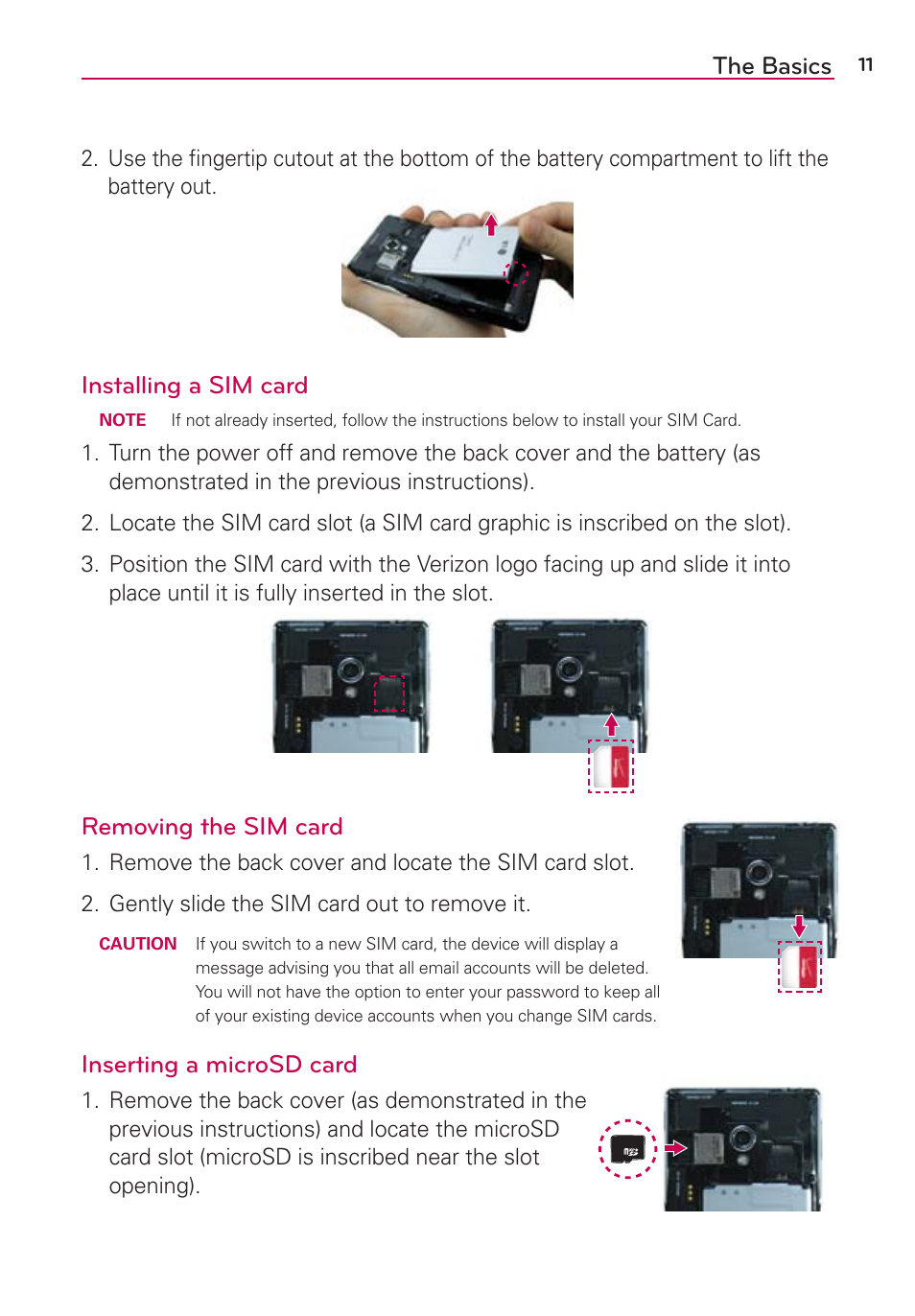 The Basics 11

2. Use the fingertip cutout at the bottom of the battery compartment to lift the battery out.

Installing a SIM card

NOTE If not already inserted, follow the instructions below to install your SIM Card.

1. Turn the power off and remove the back cover and the battery (as demonstrated in the previous instructions).

2. Locate the SIM card slot (a SIM card graphic is inscribed on the slot).

3. Position the SIM card with the Verizon logo facing up and slide it into place until it is fully inserted in the slot.

Removing the SIM card

1. Remove the back cover and locate the SIM card slot.

2. Gently slide the SIM card out to remove it.

CAUTION If you switch to a new SIM card, the device will display a message advising you that all email accounts will be deleted. You will not have the option to enter your password to keep all of your existing device accounts when you change SIM cards.

Inserting a microSD card

1. Remove the back cover (as demonstrated in the previous instructions) and locate the microSD card slot (microSD is inscribed near the slot opening).