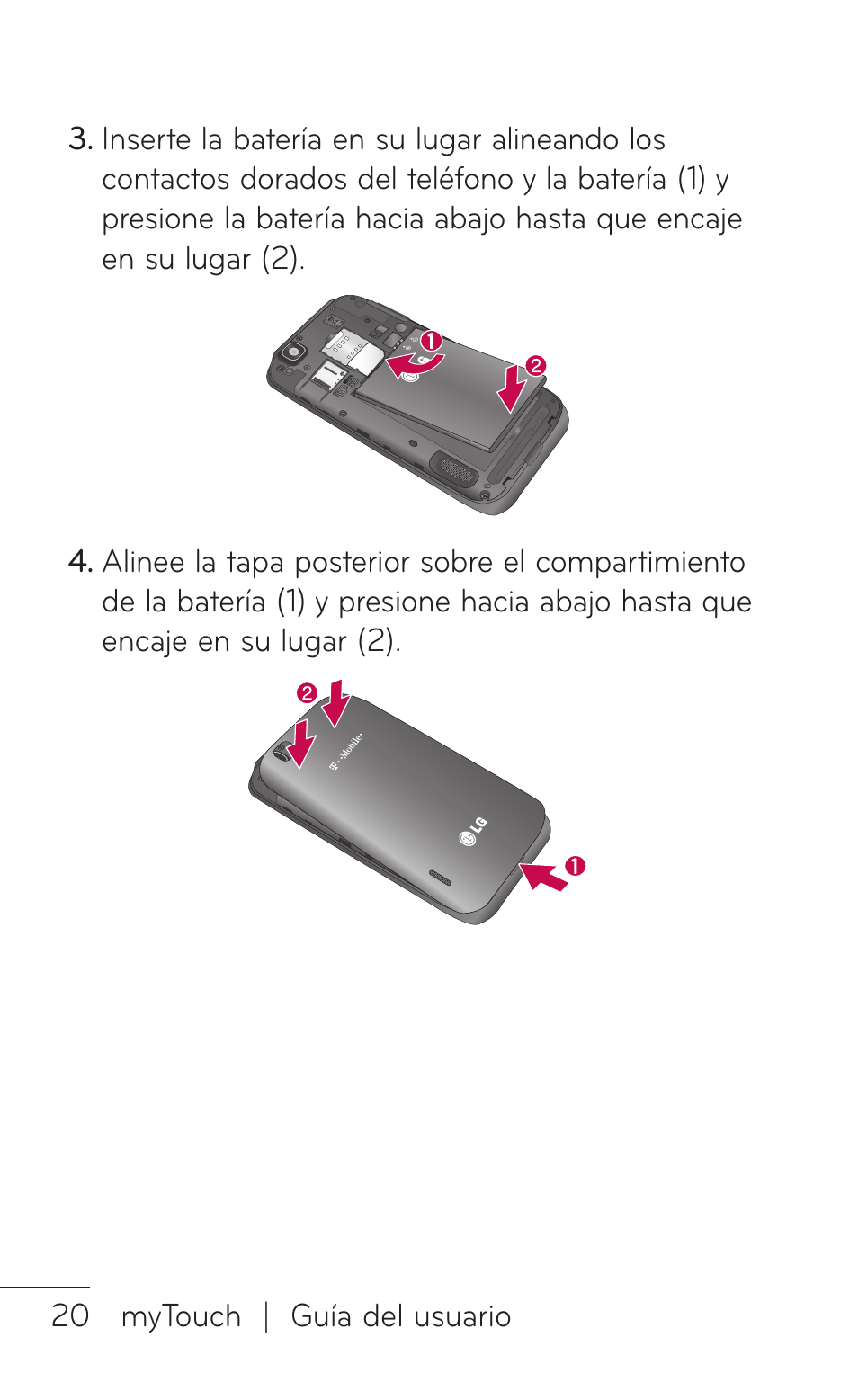 3. Inserte la batería en su lugar alineando los contactos dorados del teléfono y la batería (1) y presione la batería hacia abajo hasta que encaje en su lugar (2).

1

2

4. Alinee la tapa posterior sobre el compartimiento de la batería (1) y presione hacia abajo hasta que encaje en su lugar (2).

2

T · ·Mobile·

LG

1

20 myTouch | Guía del usuario