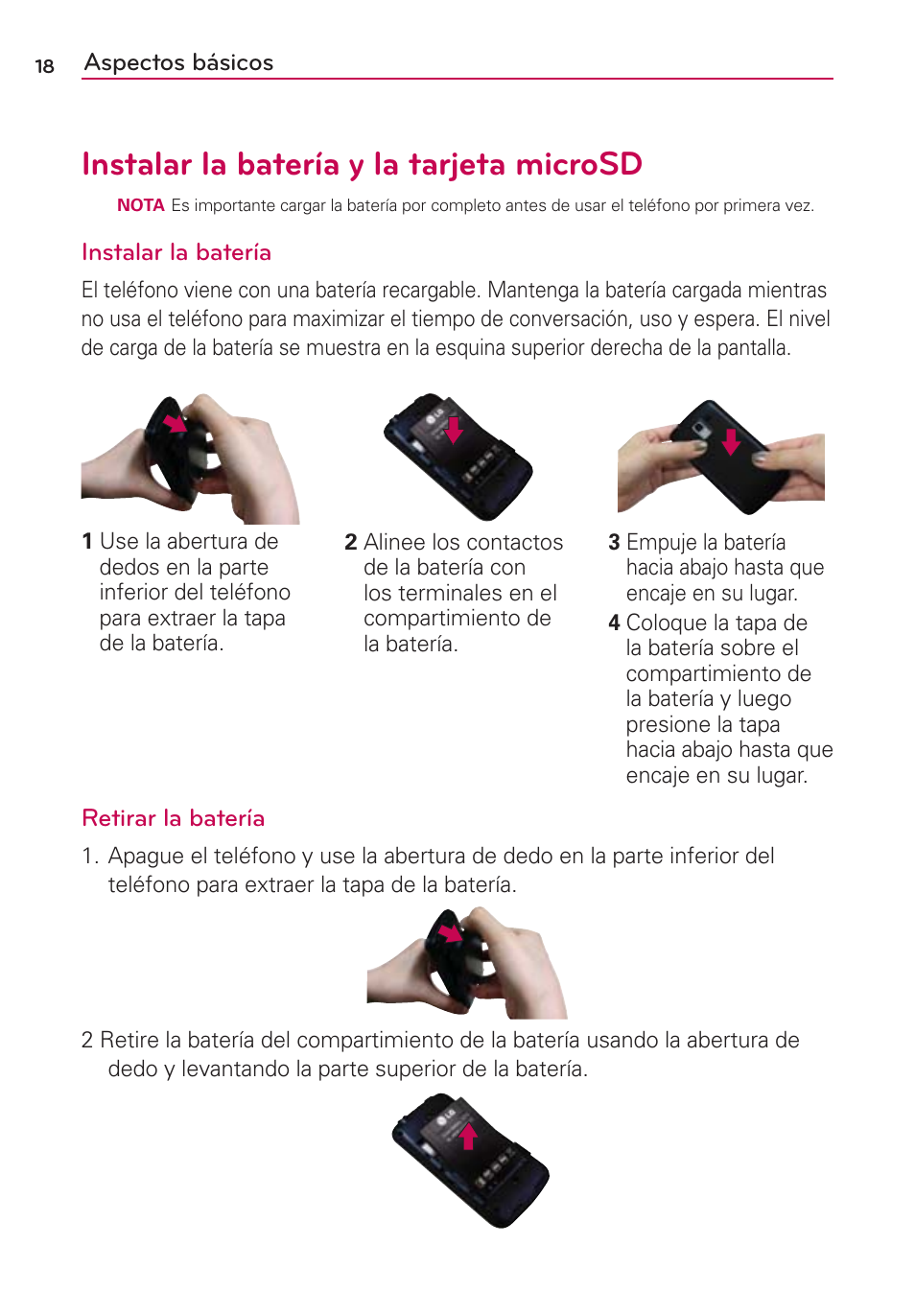 18 Aspectos básicos

Instalar la batería y la tarjeta microSD

NOTA Es importante cargar la batería por completo antes de usar el teléfono por primera vez.

Instalar la batería

El teléfono viene con una batería recargable. Mantenga la batería cargada mientras no usa el teléfono para maximizar el tiempo de conversación, uso y espera. El nivel de carga de la batería se muestra en la esquina superior derecha de la pantalla.

1 Use la abertura de dedos en la parte inferior del teléfono para extraer la tapa de la batería.

2 Alinee los contactos de la batería con los terminales en el compartimiento de la batería.

3 Empuje la batería hacia abajo hasta que encaje en su lugar.

4 Coloque la tapa de la batería sobre el compartimiento de la batería y luego presione la tapa hacia abajo hasta que encaje en su lugar.

Retirar la batería

1. Apague el teléfono y use la abertura de dedo en la parte inferior del teléfono para extraer la tapa de la batería.

2 Retire la batería del compartimiento de la batería usando la abertura de dedo y levantando la parte superior de la batería.