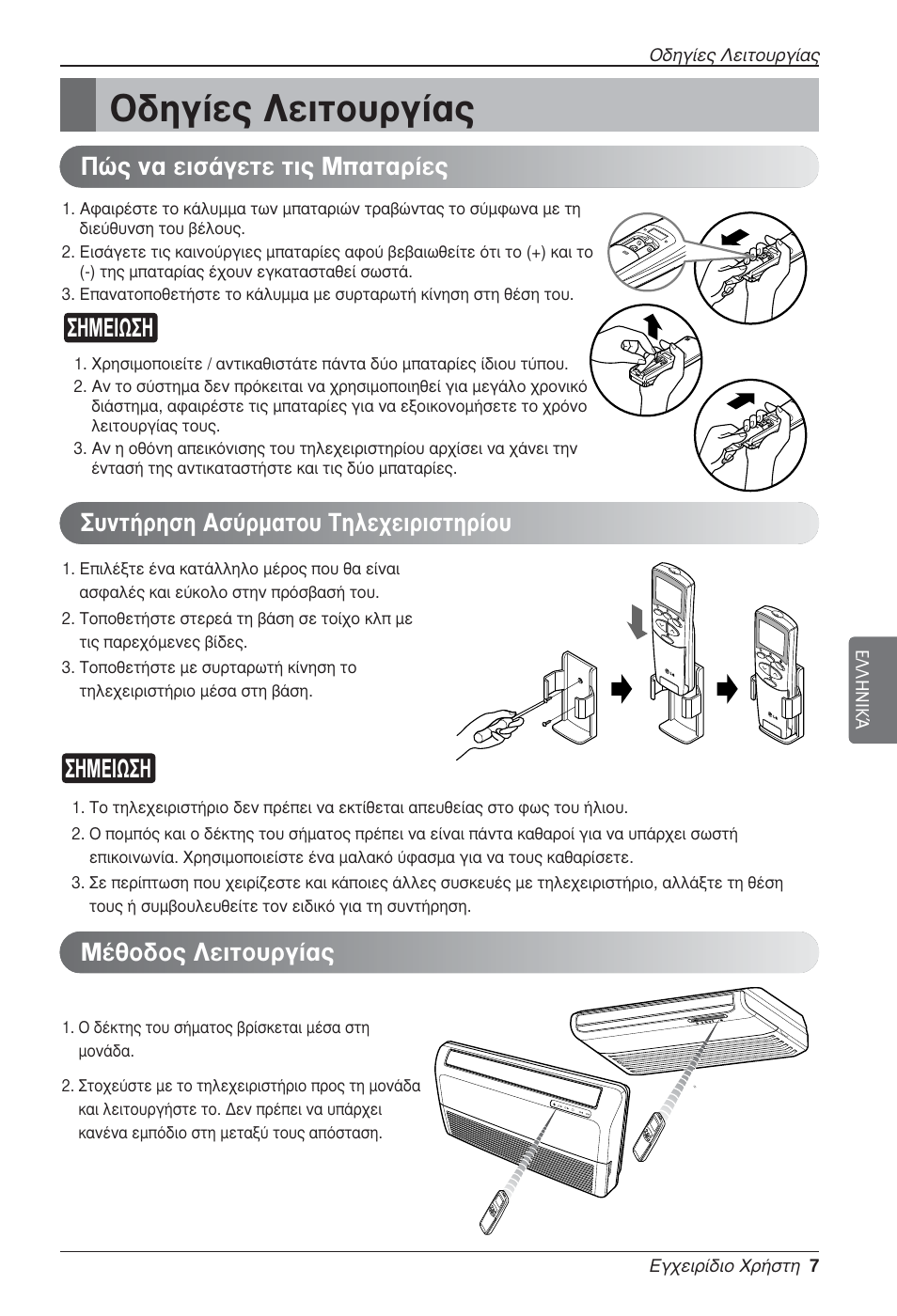 Οδηγίες Λειτουργίας

Οδηγίες Λειτουργίας

Πώς να εισάγετε τις Μπαταρίες

1. Αφαιρέστε το κάλυμμα των μπαταριών τραβώντας το σύμφωνα με τη διεύθυνση του βέλους.
2. Εισάγετε τις καινούργιες μπαταρίες αφού βεβαιωθείτε ότι το (+) και το (-) της μπαταρίας έχουν εγκατασταθεί σωστά.
3. Επανατοποθετήστε το κάλυμμα με συρταρωτή κίνηση στη θέση του.

ΣΗΜΕΙΩΣΗ

1. Χρησιμοποιείτε / αντικαθιστάτε πάντα δύο μπαταρίες ίδιου τύπου.
2. Αν το σύστημα δεν πρόκειται να χρησιμοποιηθεί για μεγάλο χρονικό διάστημα, αφαιρέστε τις μπαταρίες για να εξοικονομήσετε το χρόνο λειτουργίας τους.
3. Αν η οθόνη απεικόνισης του τηλεχειριστηρίου αρχίσει να χάνει την έντασή της αντικαταστήστε και τις δύο μπαταρίες.

Συντήρηση Ασύρματου Τηλεχειριστηρίου

1. Επιλέξτε ένα κατάλληλο μέρος που θα είναι ασφαλές και εύκολο στην πρόσβασή του.
2. Τοποθετήστε στερεά τη βάση σε τοίχο κλπ με τις παρεχόμενες βίδες.
3. Τοποθετήστε με συρταρωτή κίνηση το τηλεχειριστήριο μέσα στη βάση.

ΕΛΛΗΝΙΚΑ

ΣΗΜΕΙΩΣΗ

1. Το τηλεχειριστήριο δεν πρέπει να εκτίθεται απευθείας στο φως του ήλιου.
2. Ο πομπός και ο δέκτης του σήματος πρέπει να είναι πάντα καθαροί για να υπάρχει σωστή επικοινωνία. Χρησιμοποιείστε ένα μαλακό ύφασμα για να τους καθαρίσετε.
3. Σε περίπτωση που χειρίζεστε και κάποιες άλλες συσκευές με τηλεχειριστήριο, αλλάξτε τη θέση τους ή συμβουλευθείτε τον ειδικό για τη συντήρηση.

Μέθοδος Λειτουργίας

1. Ο δέκτης του σήματος βρίσκεται μέσα στη μονάδα.
2. Στοχεύστε με το τηλεχειριστήριο προς τη μονάδα και λειτουργήστε το. Δεν πρέπει να υπάρχει κανένα εμπόδιο στη μεταξύ τους απόσταση.

Εγχειρίδιο Χρήστη 7