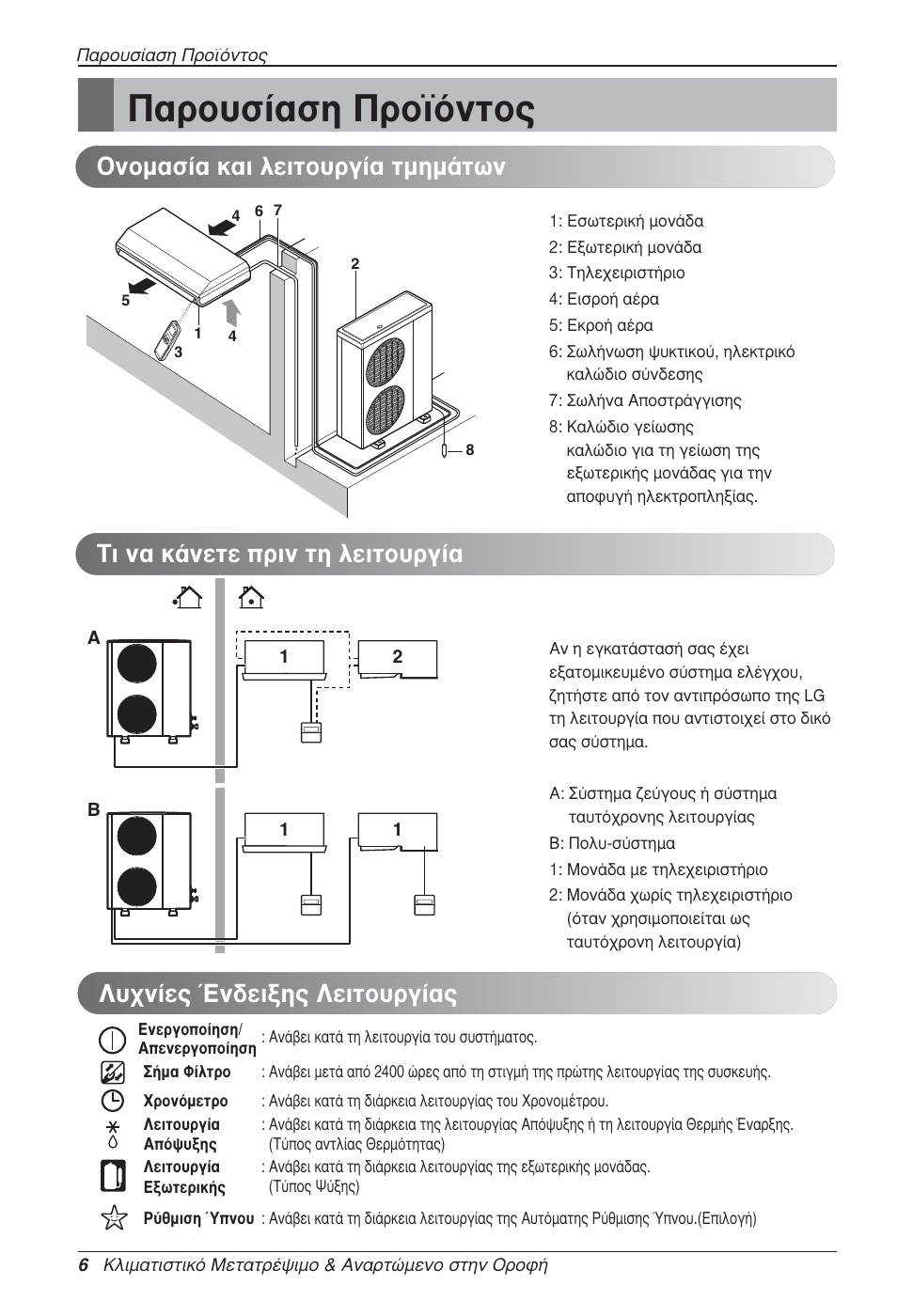 Παρουσίαση Προϊόντος

Παρουσίαση Προϊόντος

Ονομασία και λειτουργία τμημάτων

4 6 7
2
5
1 4
3
8

1: Εσωτερική μονάδα
2: Εξωτερική μονάδα
3: Τηλεχειριστήριο
4: Εισροή αέρα
5: Εκροή αέρα
6: Σωλήνωση ψυκτικού, ηλεκτρικό καλώδιο σύνδεσης
7: Σωλήνα Αποστράγγισης
8: Καλώδιο γείωσης καλώδιο για τη γείωση της εξωτερικής μονάδας για την αποφυγή ηλεκτροπληξίας.

Τι να κάνετε πριν τη λειτουργία

A
1 2
B
1 1

Αν η εγκατάστασή σας έχει εξατομικευμένο σύστημα ελέγχου, ζητήστε από τον αντιπρόσωπο της LG τη λειτουργία που αντιστοιχεί στο δικό σας σύστημα.

A: Σύστημα ζεύγους ή σύστημα ταυτόχρονης λειτουργίας
B: Πολυ-σύστημα
1: Μονάδα με τηλεχειριστήριο
2: Μονάδα χωρίς τηλεχειριστήριο (όταν χρησιμοποιείται ως ταυτόχρονη λειτουργία)

Λυχνίες Ένδειξης Λειτουργίας

Ενεργοποίηση/ Απενεργοποίηση : Ανάβει κατά τη λειτουργία του συστήματος.
Σήμα Φίλτρο : Ανάβει μετά από 2400 ώρες από τη στιγμή της πρώτης λειτουργίας της συσκευής.
Χρονόμετρο : Ανάβει κατά τη διάρκεια λειτουργίας του Χρονομέτρου.
Λειτουργία Απόψυξης : Ανάβει κατά τη διάρκεια της λειτουργίας Απόψυξης ή τη λειτουργία Θερμής Έναρξης. (Τύπος αντλίας Θερμότητας)
Λειτουργία Εξωτερικής : Ανάβει κατά τη διάρκεια λειτουργίας της εξωτερικής μονάδας. (Τύπος Ψύξης)
Ρύθμιση Ύπνου : Ανάβει κατά τη διάρκεια λειτουργίας της Αυτόματης Ρύθμισης Ύπνου.(Επιλογή)

6 Κλιματιστικό Μετατρέψιμο & Αναρτώμενο στην Οροφή