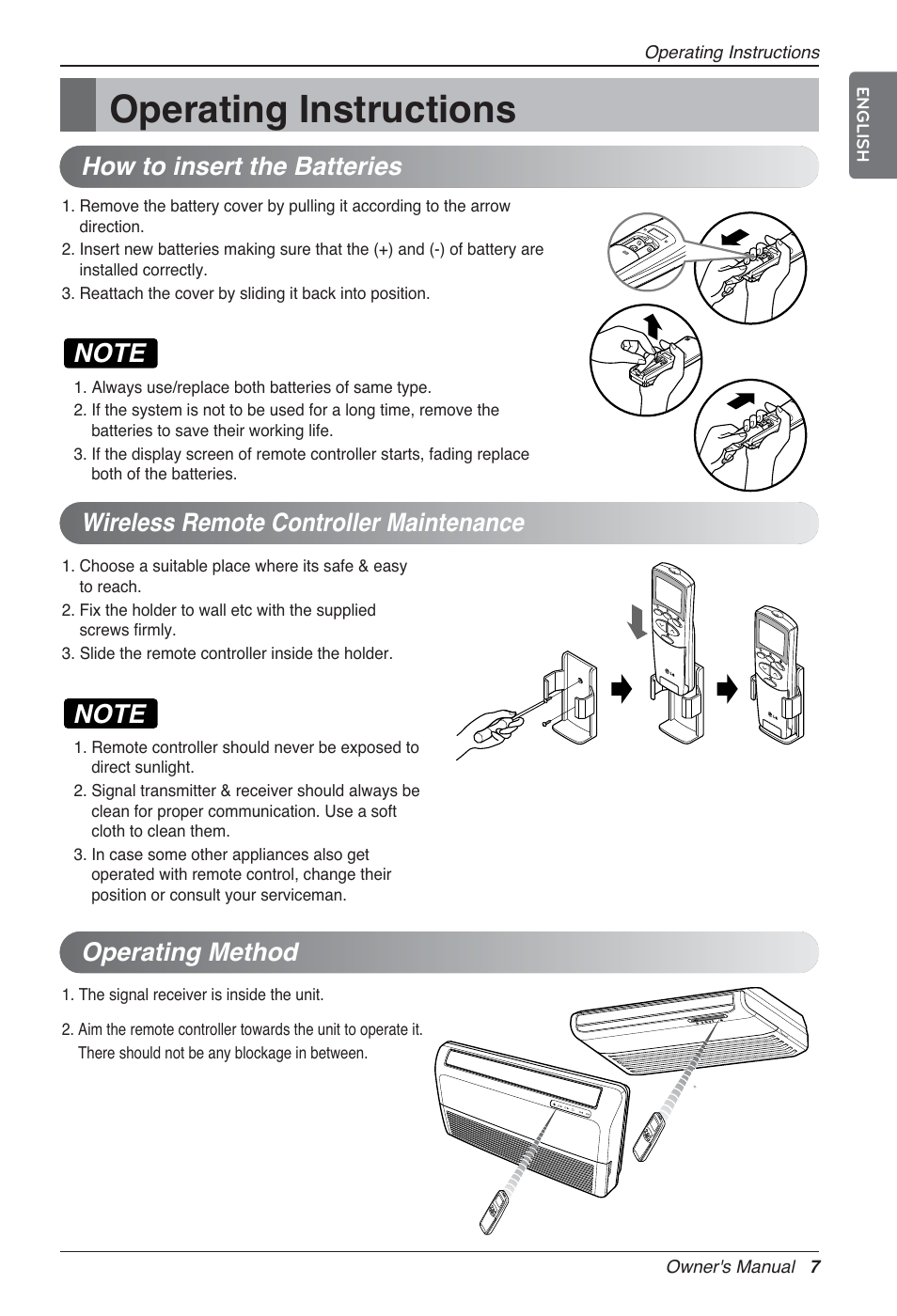 Operating Instructions

ENGLISH

Operating Instructions

How to insert the Batteries

1. Remove the battery cover by pulling it according to the arrow direction.
2. Insert new batteries making sure that the (+) and (-) of battery are installed correctly.
3. Reattach the cover by sliding it back into position.

NOTE

1. Always use/replace both batteries of same type.
2. If the system is not to be used for a long time, remove the batteries to save their working life.
3. If the display screen of remote controller starts, fading replace both of the batteries.

Wireless Remote Controller Maintenance

1. Choose a suitable place where its safe & easy to reach.
2. Fix the holder to wall etc with the supplied screws firmly.
3. Slide the remote controller inside the holder.

NOTE

1. Remote controller should never be exposed to direct sunlight.
2. Signal transmitter & receiver should always be clean for proper communication. Use a soft cloth to clean them.
3. In case some other appliances also get operated with remote control, change their position or consult your serviceman.

Operating Method

1. The signal receiver is inside the unit.
2. Aim the remote controller towards the unit to operate it. There should not be any blockage in between.

Owner's Manual 7