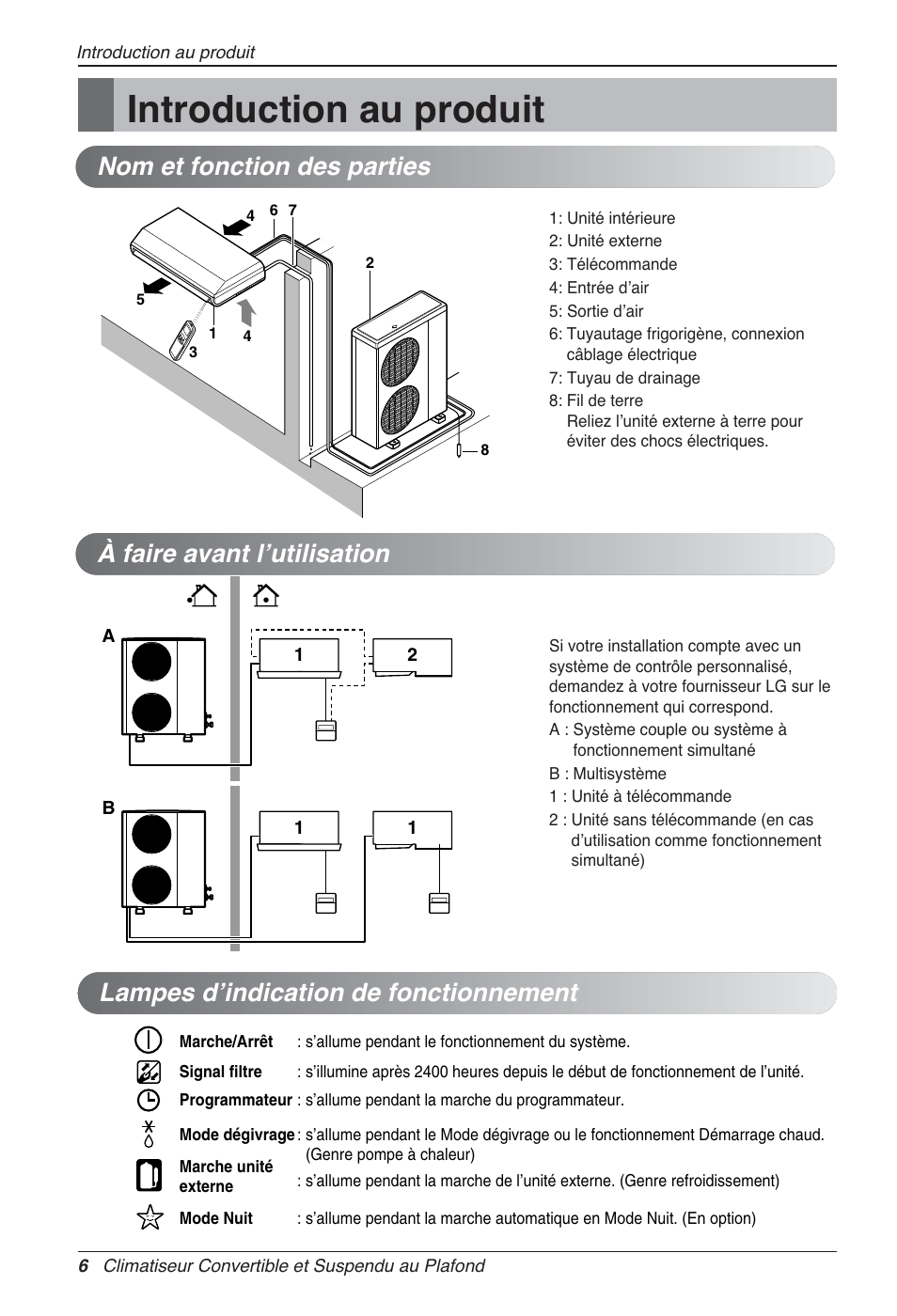 Introduction au produit

Introduction au produit

Nom et fonction des parties

4 6 7
2
5
1 4
3
8

1: Unité intérieure
2: Unité externe
3: Télécommande
4: Entrée d'air
5: Sortie d'air
6: Tuyautage frigorigène, connexion câblage électrique
7: Tuyau de drainage
8: Fil de terre
Reliez l'unité externe à terre pour éviter des chocs électriques.

À faire avant l'utilisation

A
1 2
B
1 1

Si votre installation compte avec un système de contrôle personnalisé, demandez à votre fournisseur LG sur le fonctionnement qui correspond.
A : Système couple ou système à fonctionnement simultané
B : Multisystème
1 : Unité à télécommande
2 : Unité sans télécommande (en cas d'utilisation comme fonctionnement simultané)

Lampes d'indication de fonctionnement

Marche/Arrêt : s'allume pendant le fonctionnement du système.
Signal filtre : s'illumine après 2400 heures depuis le début de fonctionnement de l'unité.
Programmateur : s'allume pendant la marche du programmateur.
Mode dégivrage : s'allume pendant le Mode dégivrage ou le fonctionnement Démarrage chaud. (Genre pompe à chaleur)
Marche unité externe : s'allume pendant la marche de l'unité externe. (Genre refroidissement)
Mode Nuit : s'allume pendant la marche automatique en Mode Nuit. (En option)

6 Climatiseur Convertible et Suspendu au Plafond