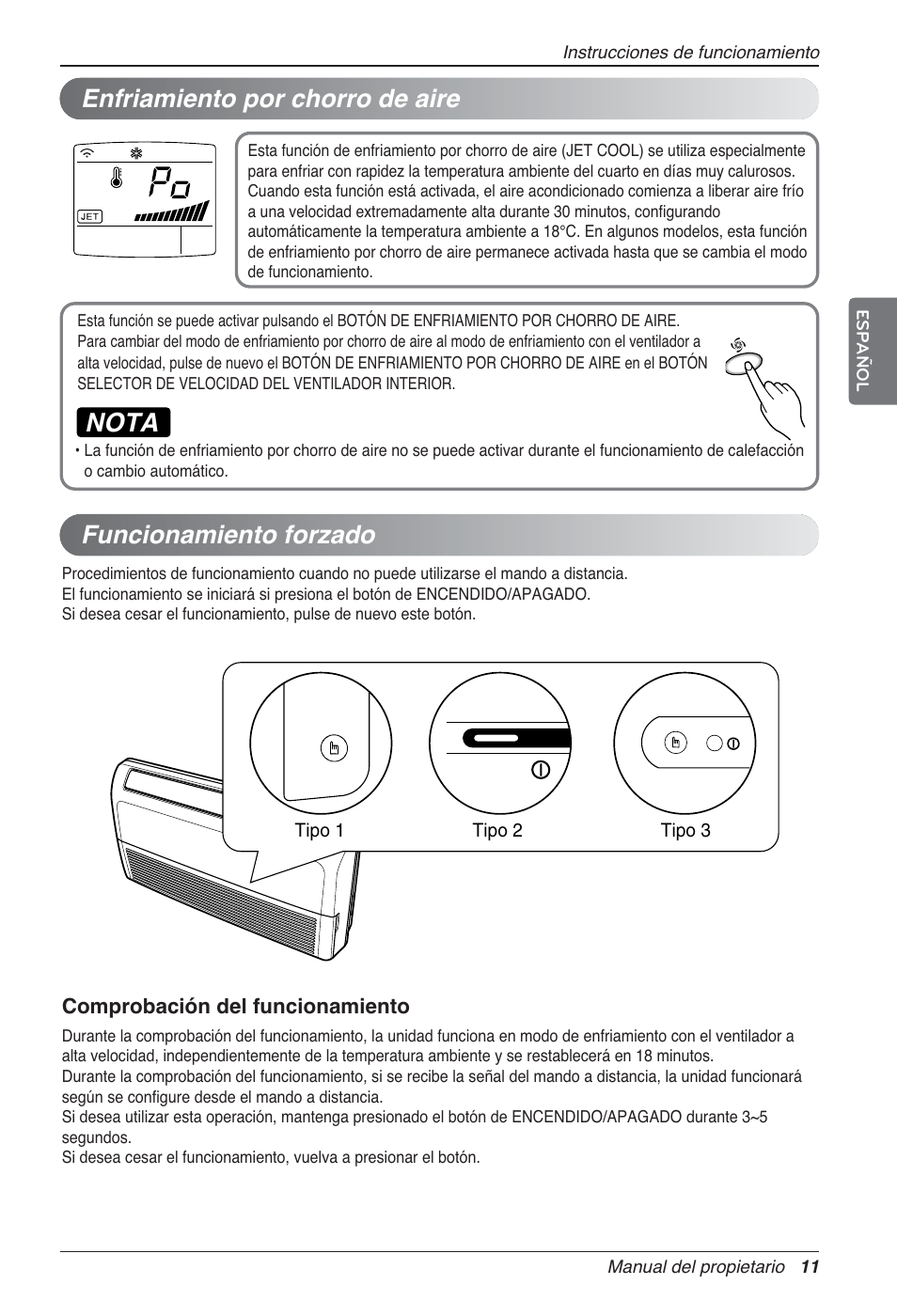 Instrucciones de funcionamiento

Enfriamiento por chorro de aire

Po

JET

Esta función de enfriamiento por chorro de aire (JET COOL) se utiliza especialmente para enfriar con rapidez la temperatura ambiente del cuarto en días muy calurosos. Cuando esta función está activada, el aire acondicionado comienza a liberar aire frío a una velocidad extremadamente alta durante 30 minutos, configurando automáticamente la temperatura ambiente a 18°C. En algunos modelos, esta función de enfriamiento por chorro de aire permanece activada hasta que se cambia el modo de funcionamiento.

Esta función se puede activar pulsando el BOTÓN DE ENFRIAMIENTO POR CHORRO DE AIRE. Para cambiar del modo de enfriamiento por chorro de aire al modo de enfriamiento con el ventilador a alta velocidad, pulse de nuevo el BOTÓN DE ENFRIAMIENTO POR CHORRO DE AIRE en el BOTÓN SELECTOR DE VELOCIDAD DEL VENTILADOR INTERIOR.

NOTA

• La función de enfriamiento por chorro de aire no se puede activar durante el funcionamiento de calefacción o cambio automático.

ESPAÑOL

Funcionamiento forzado

Procedimientos de funcionamiento cuando no puede utilizarse el mando a distancia.
El funcionamiento se iniciará si presiona el botón de ENCENDIDO/APAGADO.
Si desea cesar el funcionamiento, pulse de nuevo este botón.

Tipo 1

Tipo 2

Tipo 3

Comprobación del funcionamiento

Durante la comprobación del funcionamiento, la unidad funciona en modo de enfriamiento con el ventilador a alta velocidad, independientemente de la temperatura ambiente y se restablecerá en 18 minutos.
Durante la comprobación del funcionamiento, si se recibe la señal del mando a distancia, la unidad funcionará según se configure desde el mando a distancia.
Si desea utilizar esta operación, mantenga presionado el botón de ENCENDIDO/APAGADO durante 3~5 segundos.
Si desea cesar el funcionamiento, vuelva a presionar el botón.

Manual del propietario 11