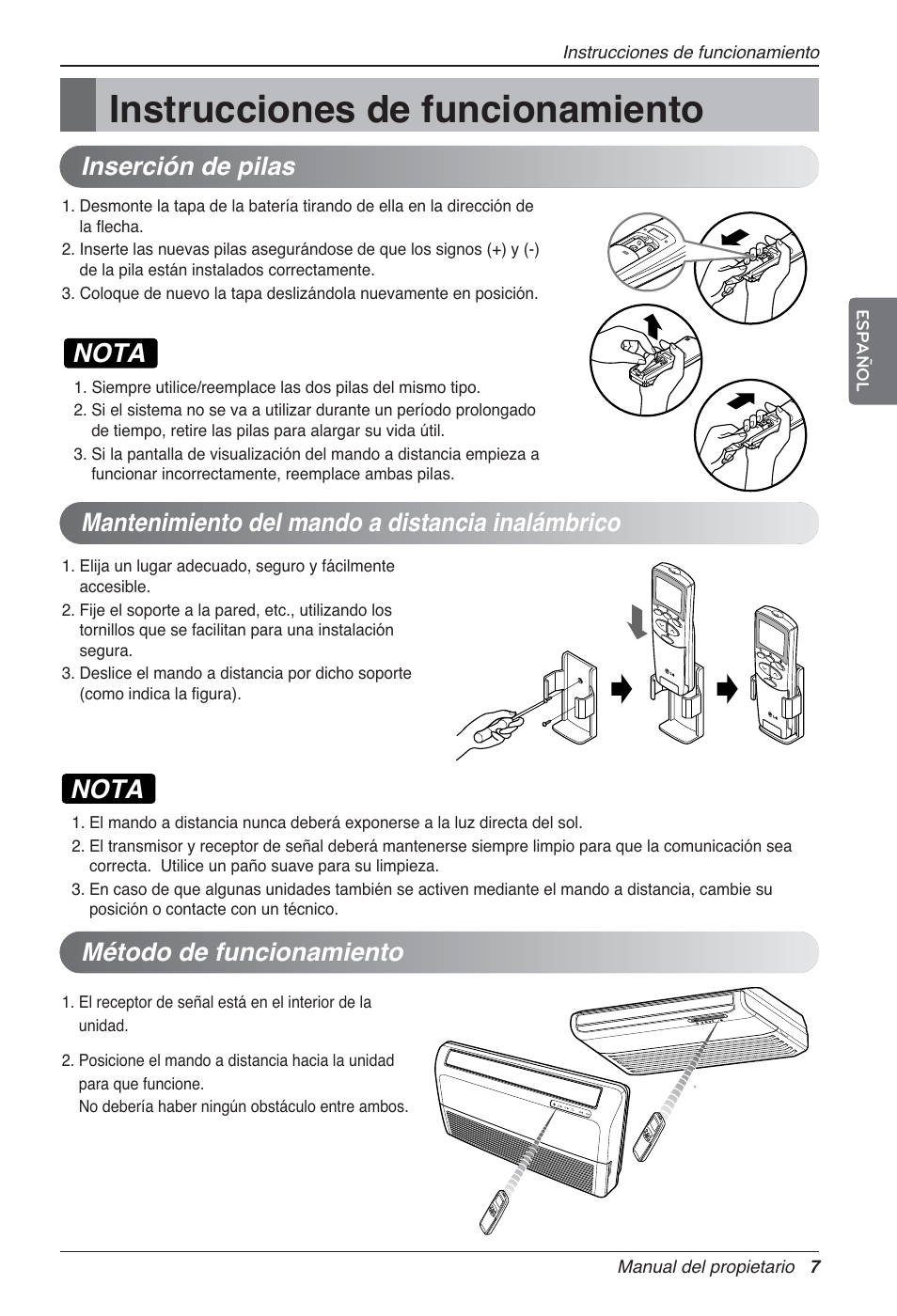 Instrucciones de funcionamiento

Instrucciones de funcionamiento

Inserción de pilas

1. Desmonte la tapa de la batería tirando de ella en la dirección de la flecha.
2. Inserte las nuevas pilas asegurándose de que los signos (+) y (-) de la pila están instalados correctamente.
3. Coloque de nuevo la tapa deslizándola nuevamente en posición.

NOTA

1. Siempre utilice/reemplace las dos pilas del mismo tipo.
2. Si el sistema no se va a utilizar durante un período prolongado de tiempo, retire las pilas para alargar su vida útil.
3. Si la pantalla de visualización del mando a distancia empieza a funcionar incorrectamente, reemplace ambas pilas.

ESPAÑOL

Mantenimiento del mando a distancia inalámbrico

1. Elija un lugar adecuado, seguro y fácilmente accesible.
2. Fije el soporte a la pared, etc., utilizando los tornillos que se facilitan para una instalación segura.
3. Deslice el mando a distancia por dicho soporte (como indica la figura).

NOTA

1. El mando a distancia nunca deberá exponerse a la luz directa del sol.
2. El transmisor y receptor de señal deberá mantenerse siempre limpio para que la comunicación sea correcta. Utilice un paño suave para su limpieza.
3. En caso de que algunas unidades también se activen mediante el mando a distancia, cambie su posición o contacte con un técnico.

Método de funcionamiento

1. El receptor de señal está en el interior de la unidad.

2. Posicione el mando a distancia hacia la unidad para que funcione.
No debería haber ningún obstáculo entre ambos.

Manual del propietario 7