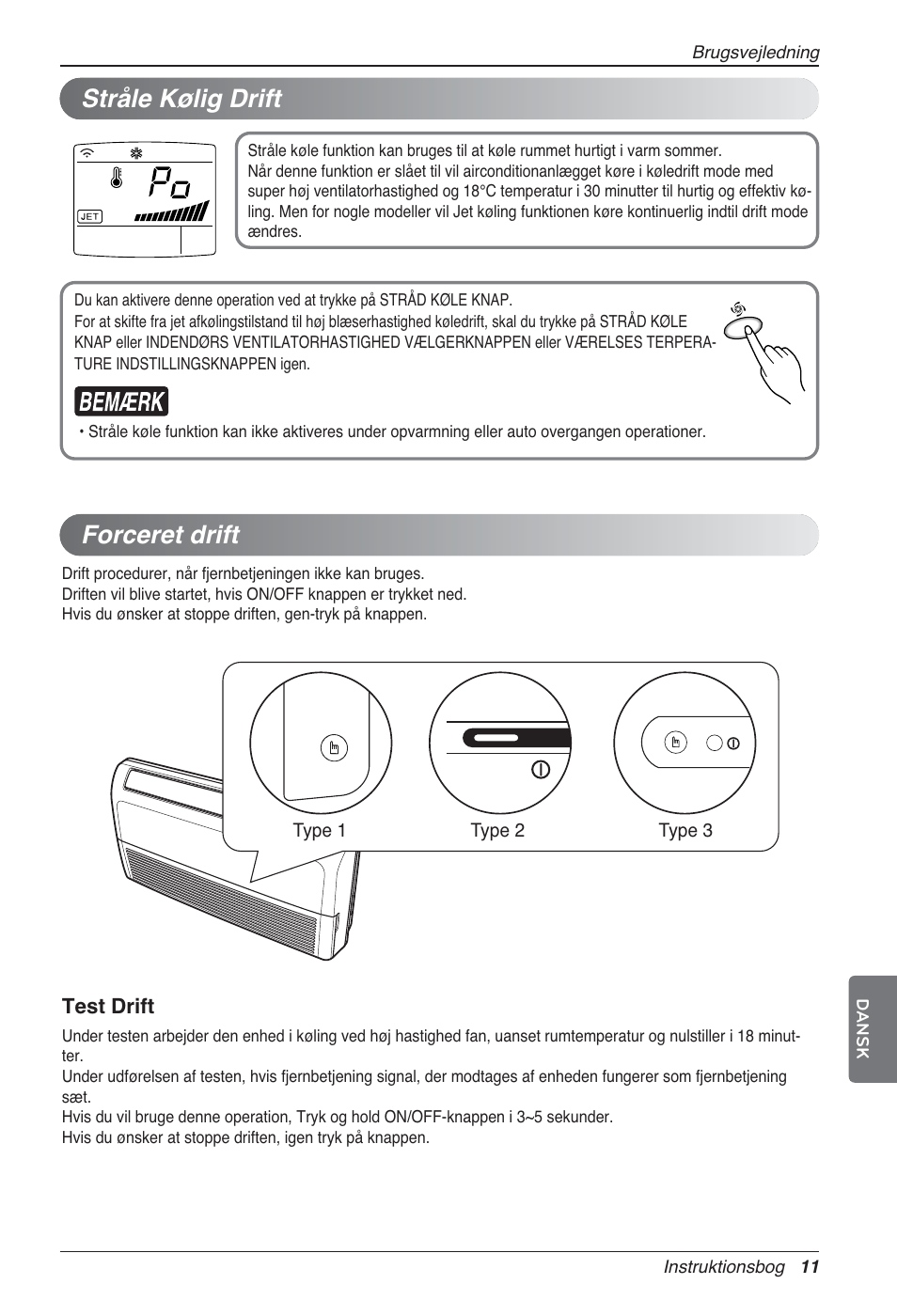 Brugsvejledning

Stråle Kølig Drift

Po

JET

Stråle køle funktion kan bruges til at køle rummet hurtigt i varm sommer.
Når denne funktion er slået til vil airconditionanlægget køre i køledrift mode med super høj ventilatorhastighed og 18°C temperatur i 30 minutter til hurtig og effektiv køling. Men for nogle modeller vil Jet køling funktionen køre kontinuerlig indtil drift mode ændres.

Du kan aktivere denne operation ved at trykke på STRÅD KØLE KNAP.
For at skifte fra jet afkølingstilstand til høj blæserhastighed køledrift, skal du trykke på STRÅD KØLE KNAP eller INDENDØRS VENTILATORHASTIGHED VÆLGERKNAPPEN eller VÆRELSES TERPERATURE INDSTILLINGSKNAPPEN igen.

BEMÆRK

• Stråle køle funktion kan ikke aktiveres under opvarmning eller auto overgangen operationer.

Forceret drift

Drift procedurer, når fjernbetjeningen ikke kan bruges.
Driften vil blive startet, hvis ON/OFF knappen er trykket ned.
Hvis du ønsker at stoppe driften, gen-tryk på knappen.

Type 1 Type 2 Type 3

Test Drift

Under testen arbejder den enhed i køling ved høj hastighed fan, uanset rumtemperatur og nulstiller i 18 minutter.
Under udførelsen af testen, hvis fjernbetjening signal, der modtages af enheden fungerer som fjernbetjening sæt.
Hvis du vil bruge denne operation, Tryk og hold ON/OFF-knappen i 3~5 sekunder.
Hvis du ønsker at stoppe driften, igen tryk på knappen.

DANSK

Instruktionsbog 11