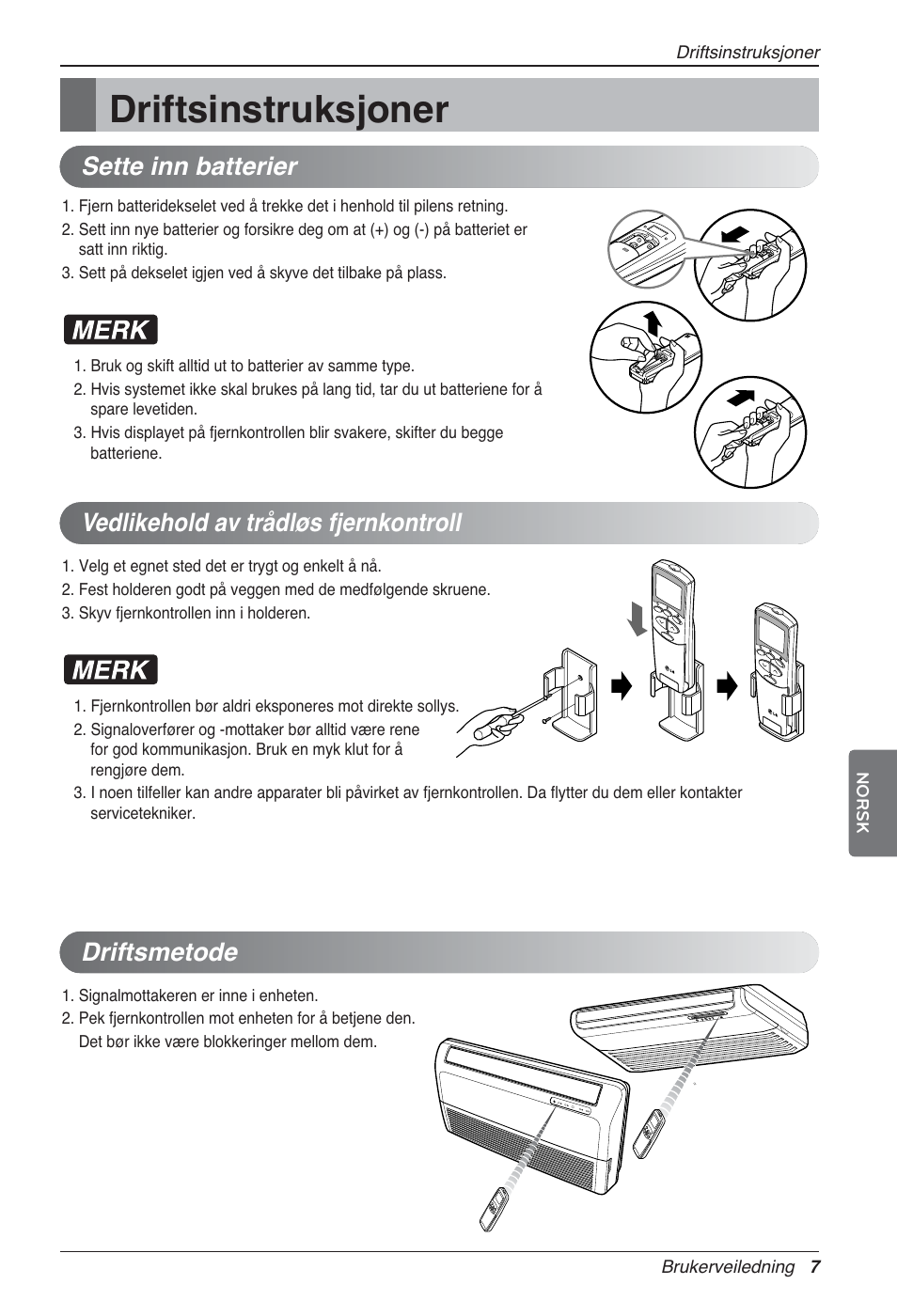 Driftsinstruksjoner

Driftsinstruksjoner

Sette inn batterier

1. Fjern batteridekselet ved å trekke det i henhold til pilens retning.
2. Sett inn nye batterier og forsikre deg om at (+) og (-) på batteriet er satt inn riktig.
3. Sett på dekselet igjen ved å skyve det tilbake på plass.

MERK

1. Bruk og skift alltid ut to batterier av samme type.
2. Hvis systemet ikke skal brukes på lang tid, tar du ut batteriene for å spare levetiden.
3. Hvis displayet på fjernkontrollen blir svakere, skifter du begge batteriene.

Vedlikehold av trådløs fjernkontroll

1. Velg et egnet sted det er trygt og enkelt å nå.
2. Fest holderen godt på veggen med de medfølgende skruene.
3. Skyv fjernkontrollen inn i holderen.

MERK

1. Fjernkontrollen bør aldri eksponeres mot direkte sollys.
2. Signaloverfører og -mottaker bør alltid være rene for god kommunikasjon. Bruk en myk klut for å rengjøre dem.
3. I noen tilfeller kan andre apparater bli påvirket av fjernkontrollen. Da flytter du dem eller kontakter servicetekniker.

NORSK

Driftsmetode

1. Signalmottakeren er inne i enheten.
2. Pek fjernkontrollen mot enheten for å betjene den. Det bør ikke være blokkeringer mellom dem.

Brukerveiledning 7