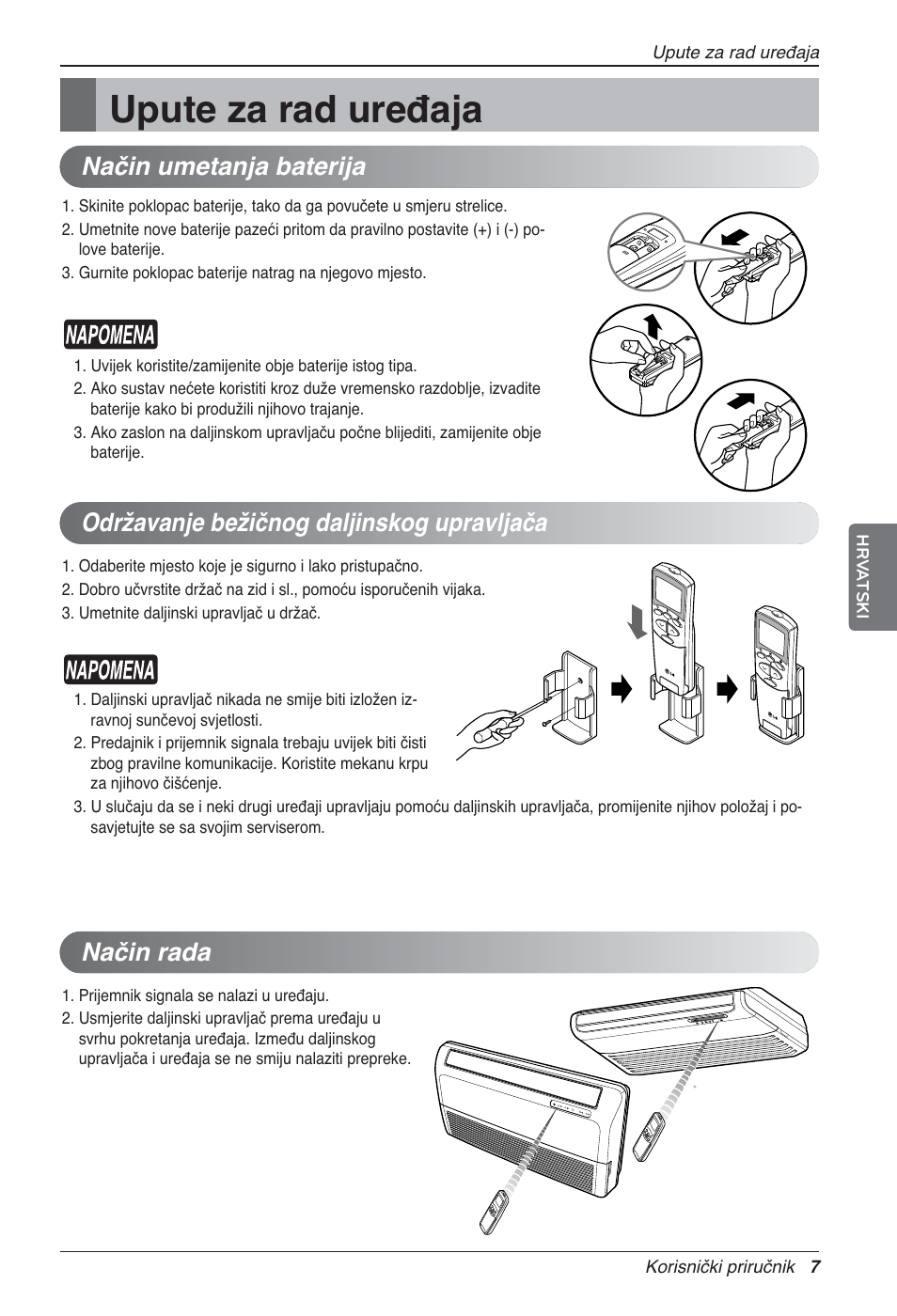 Upute za rad uređaja

Upute za rad uređaja

Način umetanja baterija

1. Skinite poklopac baterije, tako da ga povučete u smjeru strelice.
2. Umetnite nove baterije pazeći pritom da pravilno postavite (+) i (-) polove baterije.
3. Gurnite poklopac baterije natrag na njegovo mjesto.

NAPOMENA

1. Uvijek koristite/zamijenite obje baterije istog tipa.
2. Ako sustav nećete koristiti kroz duže vremensko razdoblje, izvadite baterije kako bi produžili njihovo trajanje.
3. Ako zaslon na daljinskom upravljaču počne blijediti, zamijenite obje baterije.

Održavanje bežičnog daljinskog upravljača

1. Odaberite mjesto koje je sigurno i lako pristupačno.
2. Dobro učvrstite držač na zid i sl., pomoću isporučenih vijaka.
3. Umetnite daljinski upravljač u držač.

NAPOMENA

1. Daljinski upravljač nikada ne smije biti izložen izravnoj sunčevoj svjetlosti.
2. Predajnik i prijemnik signala trebaju uvijek biti čisti zbog pravilne komunikacije. Koristite mekanu krpu za njihovo čišćenje.
3. U slučaju da se i neki drugi uređaji upravljaju pomoću daljinskih upravljača, promijenite njihov položaj i posavjetujte se sa svojim serviserom.

HRVATSKI

Način rada

1. Prijemnik signala se nalazi u uređaju.
2. Usmjerite daljinski upravljač prema uređaju u svrhu pokretanja uređaja. Između daljinskog upravljača i uređaja se ne smiju nalaziti prepreke.

Korisnički priručnik 7