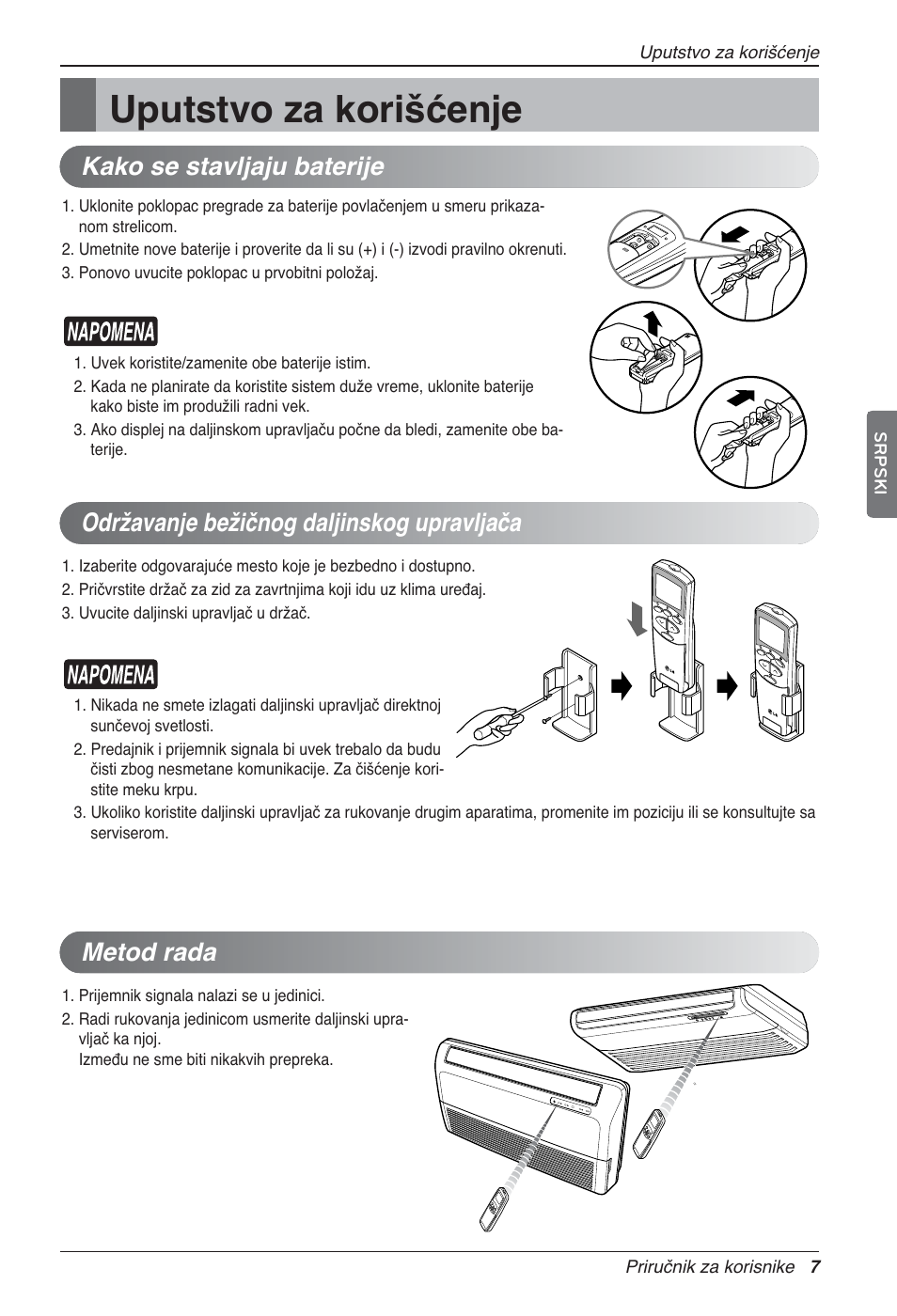 Uputstvo za korišćenje

Uputstvo za korišćenje

Kako se stavljaju baterije

1. Uklonite poklopac pregrade za baterije povlačenjem u smeru prikazanom strelicom.
2. Umetnite nove baterije i proverite da li su (+) i (-) izvodi pravilno okrenuti.
3. Ponovo uvucite poklopac u prvobitni položaj.

NAPOMENA

1. Uvek koristite/zamenite obe baterije istim.
2. Kada ne planirate da koristite sistem duže vreme, uklonite baterije kako biste im produžili radni vek.
3. Ako displej na daljinskom upravljaču počne da bledi, zamenite obe baterije.

SRPSKI

Održavanje bežičnog daljinskog upravljača

1. Izaberite odgovarajuće mesto koje je bezbedno i dostupno.
2. Pričvrstite držač za zid za zavrtnjima koji idu uz klima uređaj.
3. Uvucite daljinski upravljač u držač.

NAPOMENA

1. Nikada ne smete izlagati daljinski upravljač direktnoj sunčevoj svetlosti.
2. Predajnik i prijemnik signala bi uvek trebalo da budu čisti zbog nesmetane komunikacije. Za čišćenje koristite meku krpu.
3. Ukoliko koristite daljinski upravljač za rukovanje drugim aparatima, promenite im poziciju ili se konsultujte sa serviserom.

Metod rada

1. Prijemnik signala nalazi se u jedinici.
2. Radi rukovanja jedinicom usmerite daljinski upravljač ka njoj.
Između ne sme biti nikakvih prepreka.

Priručnik za korisnike 7