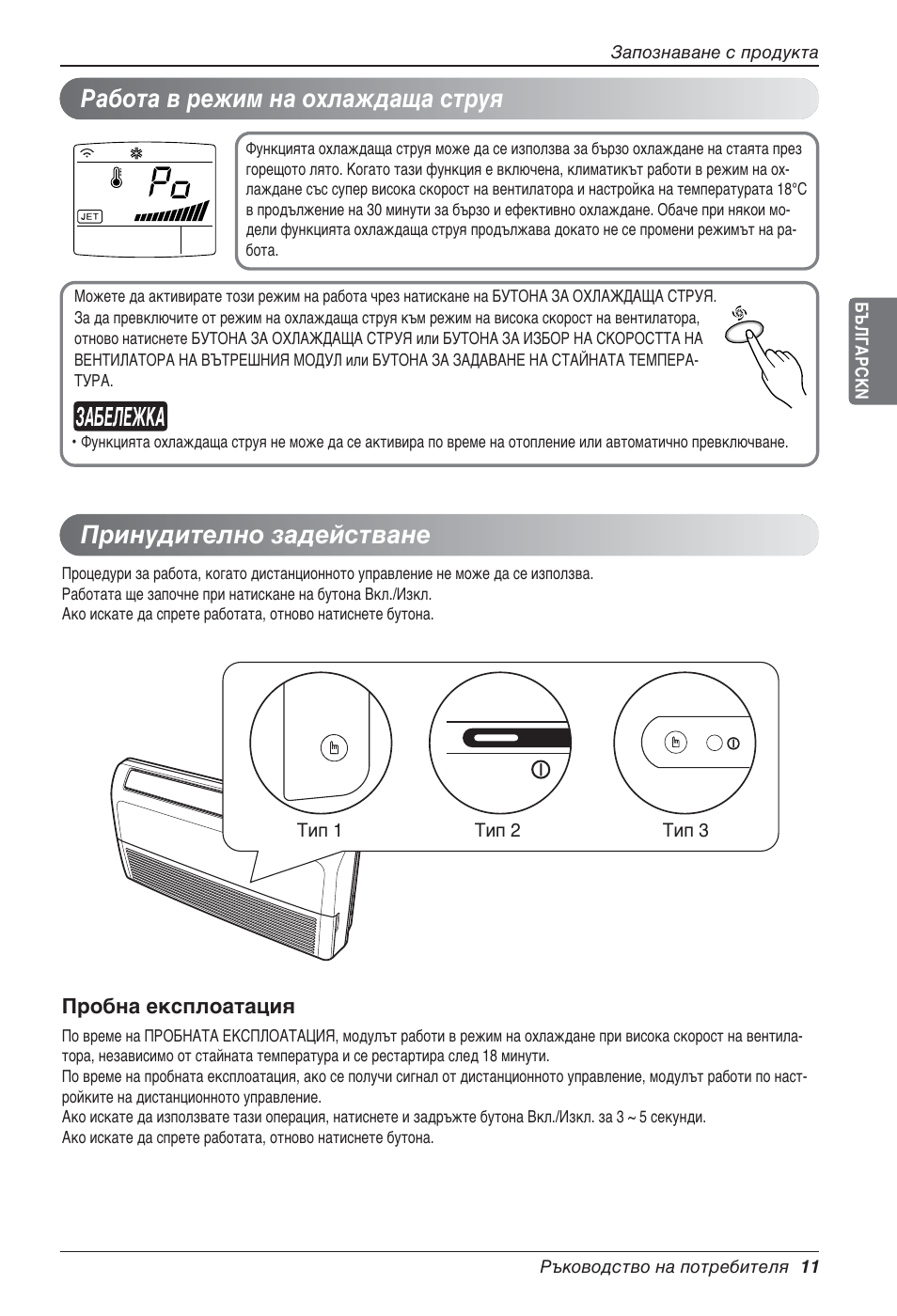 Запознаване с продукта

Работа в режим на охлаждаща струя

Po

JET

Функцията охлаждаща струя може да се използва за бързо охлаждане на стаята през горещото лято. Когато тази функция е включена, климатикът работи в режим на охлаждане със супер висока скорост на вентилатора и настройка на температурата 18°C в продължение на 30 минути за бързо и ефективно охлаждане. Обаче при някои модели функцията охлаждаща струя продължава докато не се промени режимът на работа.

Можете да активирате този режим на работа чрез натискане на БУТОНА ЗА ОХЛАЖДАЩА СТРУЯ. За да превключите от режим на охлаждаща струя към режим на висока скорост на вентилатора, отново натиснете БУТОНА ЗА ОХЛАЖДАЩА СТРУЯ или БУТОНА ЗА ИЗБОР НА СКОРОСТТА НА ВЕНТИЛАТОРА НА ВЪТРЕШНИЯ МОДУЛ или БУТОНА ЗА ЗАДАВАНЕ НА СТАЙНАТА ТЕМПЕРАТУРА.

ЗАБЕЛЕЖКА

• Функцията охлаждаща струя не може да се активира по време на отопление или автоматично превключване.

БЪЛГАРСКИ

Принудително задействане

Процедури за работа, когато дистанционното управление не може да се използва.
Работата ще започне при натискане на бутона Вкл./Изкл.
Ако искате да спрете работата, отново натиснете бутона.

Тип 1
Тип 2
Тип 3

Пробна експлоатация

По време на ПРОБНАТА ЕКСПЛОАТАЦИЯ, модулът работи в режим на охлаждане при висока скорост на вентилатора, независимо от стайната температура и се рестартира след 18 минути.
По време на пробната експлоатация, ако се получи сигнал от дистанционното управление, модулът работи по настройките на дистанционното управление.
Ако искате да използвате тази операция, натиснете и задръжте бутона Вкл./Изкл. за 3 ~ 5 секунди.
Ако искате да спрете работата, отново натиснете бутона.

Ръководство на потребителя 11