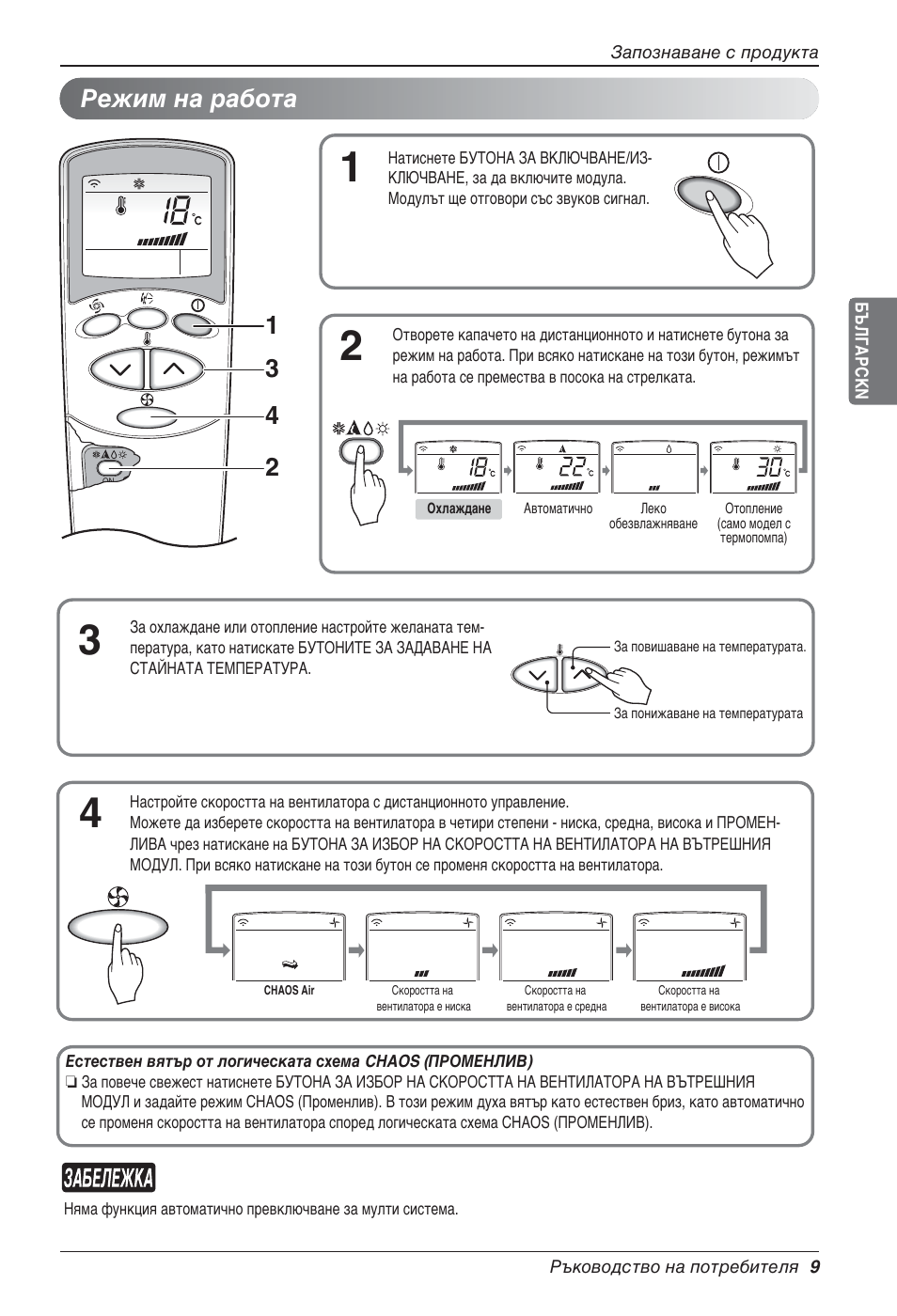 Запознаване с продукта

Режим на работа

18 °C

1
3
4
2

ON

1
Натиснете БУТОНА ЗА ВКЛЮЧВАНЕ/ИЗКЛЮЧВАНЕ, за да включите модула. Модулът ще отговори със звуков сигнал.

2
Отворете капачето на дистанционното и натиснете бутона за режим на работа. При всяко натискане на този бутон, режимът на работа се премества в посока на стрелката.

18 °C
22 °C
30 °C

Охлаждане
Автоматично
Леко обезвлажняване
Отопление (само модел с термопомпа)

БЪЛГАРСКИ

3
За охлаждане или отопление настройте желаната температура, като натискате БУТОНИТЕ ЗА ЗАДАВАНЕ НА СТАЙНАТА ТЕМПЕРАТУРА.

За повишаване на температурата.
За понижаване на температурата

4
Настройте скоростта на вентилатора с дистанционното управление.
Можете да изберете скоростта на вентилатора в четири степени - ниска, средна, висока и ПРОМЕНЛИВА чрез натискане на БУТОНА ЗА ИЗБОР НА СКОРОСТТА НА ВЕНТИЛАТОРА НА ВЪТРЕШНИЯ МОДУЛ. При всяко натискане на този бутон се променя скоростта на вентилатора.

CHAOS Air
Скоростта на вентилатора е ниска
Скоростта на вентилатора е средна
Скоростта на вентилатора е висока

Естествен вятър от логическата схема CHAOS (ПРОМЕНЛИВ)
❏ За повече свежест натиснете БУТОНА ЗА ИЗБОР НА СКОРОСТТА НА ВЕНТИЛАТОРА НА ВЪТРЕШНИЯ МОДУЛ и задайте режим CHAOS (Променлив). В този режим духа вятър като естествен бриз, като автоматично се променя скоростта на вентилатора според логическата схема CHAOS (ПРОМЕНЛИВ).

ЗАБЕЛЕЖКА

Няма функция автоматично превключване за мулти система.

Ръководство на потребителя 9