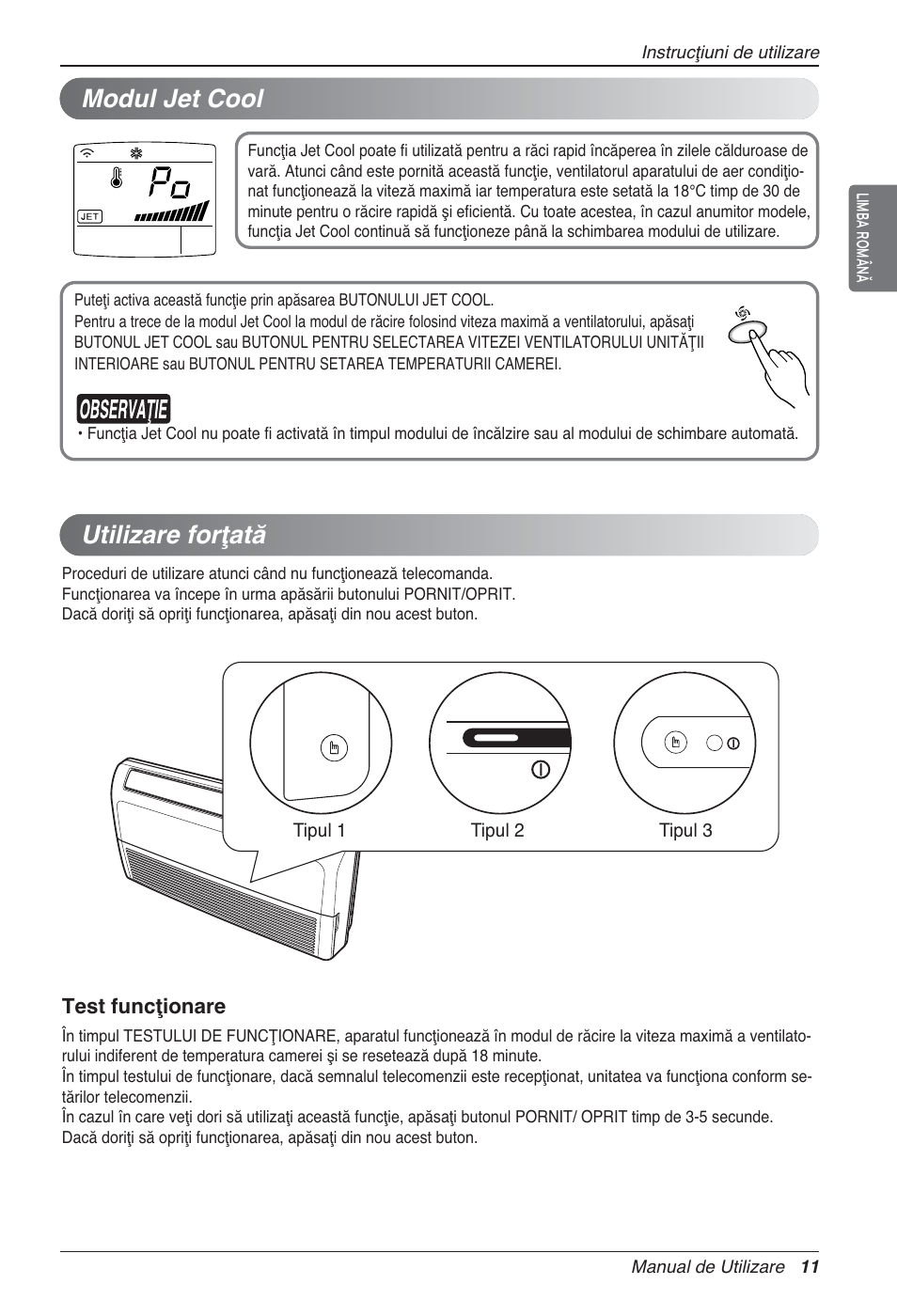 Instrucţiuni de utilizare

Modul Jet Cool

Po

JET

Funcţia Jet Cool poate fi utilizată pentru a răci rapid încăperea în zilele călduroase de vară. Atunci când este pornită această funcţie, ventilatorul aparatului de aer condiţionat funcţionează la viteză maximă iar temperatura este setată la 18°C timp de 30 de minute pentru o răcire rapidă şi eficientă. Cu toate acestea, în cazul anumitor modele, funcţia Jet Cool continuă să funcţioneze până la schimbarea modului de utilizare.

LIMBA ROMÂNĂ

Puteţi activa această funcţie prin apăsarea BUTONULUI JET COOL.
Pentru a trece de la modul Jet Cool la modul de răcire folosind viteza maximă a ventilatorului, apăsaţi BUTONUL JET COOL sau BUTONUL PENTRU SELECTAREA VITEZEI VENTILATORULUI UNITĂŢII INTERIOARE sau BUTONUL PENTRU SETAREA TEMPERATURII CAMEREI.

OBSERVAŢIE
• Funcţia Jet Cool nu poate fi activată în timpul modului de încălzire sau al modului de schimbare automată.

Utilizare forţată

Proceduri de utilizare atunci când nu funcţionează telecomanda.
Funcţionarea va începe în urma apăsării butonului PORNIT/OPRIT.
Dacă doriţi să opriţi funcţionarea, apăsaţi din nou acest buton.

Tipul 1
Tipul 2
Tipul 3

Test funcţionare

În timpul TESTULUI DE FUNCŢIONARE, aparatul funcţionează în modul de răcire la viteza maximă a ventilatorului indiferent de temperatura camerei şi se resetează după 18 minute.
În timpul testului de funcţionare, dacă semnalul telecomenzii este recepţionat, unitatea va funcţiona conform setărilor telecomenzii.
În cazul în care veţi dori să utilizaţi această funcţie, apăsaţi butonul PORNIT/ OPRIT timp de 3-5 secunde.
Dacă doriţi să opriţi funcţionarea, apăsaţi din nou acest buton.

Manual de Utilizare 11