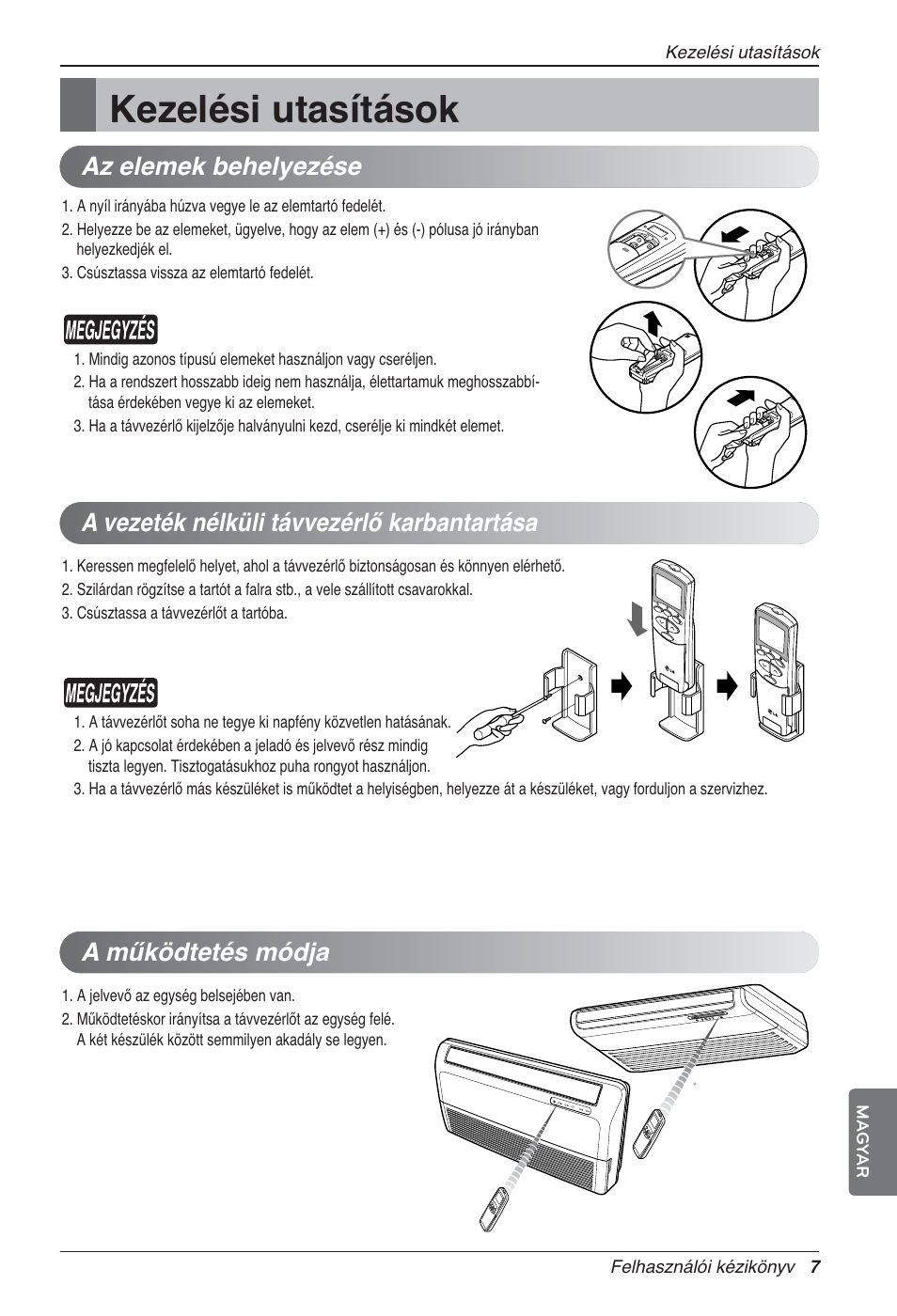 Kezelési utasítások

Kezelési utasítások

Az elemek behelyezése

1. A nyíl irányába húzva vegye le az elemtartó fedelét.
2. Helyezze be az elemeket, ügyelve, hogy az elem (+) és (-) pólusa jó irányban helyezkedjék el.
3. Csúsztassa vissza az elemtartó fedelét.

MEGJEGYZÉS

1. Mindig azonos típusú elemeket használjon vagy cseréljen.
2. Ha a rendszert hosszabb ideig nem használja, élettartamuk meghosszabbítása érdekében vegye ki az elemeket.
3. Ha a távvezérlő kijelzője halványulni kezd, cserélje ki mindkét elemet.

A vezeték nélküli távvezérlő karbantartása

1. Keressen megfelelő helyet, ahol a távvezérlő biztonságosan és könnyen elérhető.
2. Szilárdan rögzítse a tartót a falra stb., a vele szállított csavarokkal.
3. Csúsztassa a távvezérlőt a tartóba.

MEGJEGYZÉS

1. A távvezérlőt soha ne tegye ki napfény közvetlen hatásának.
2. A jó kapcsolat érdekében a jeladó és jelvevő rész mindig tiszta legyen. Tisztogatásukhoz puha rongyot használjon.
3. Ha a távvezérlő más készüléket is működtet a helyiségben, helyezze át a készüléket, vagy forduljon a szervizhez.

A működtetés módja

1. A jelvevő az egység belsejében van.
2. Működtetéskor irányítsa a távvezérlőt az egység felé. A két készülék között semmilyen akadály se legyen.

MAGYAR

Felhasználói kézikönyv 7