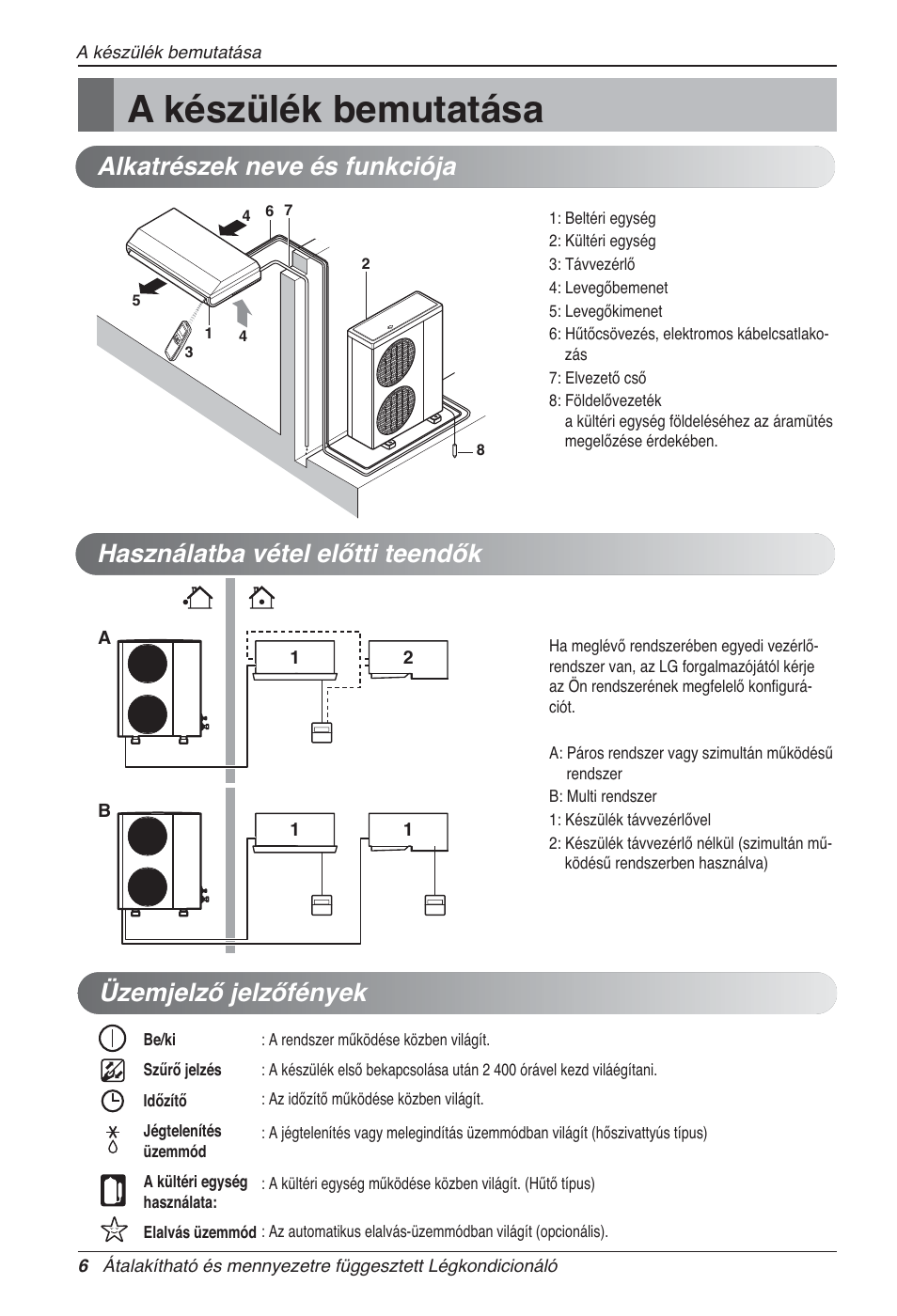 A készülék bemutatása

A készülék bemutatása

Alkatrészek neve és funkciója

4 6 7
2
5
1 4
3
8

1: Beltéri egység
2: Kültéri egység
3: Távvezérlő
4: Levegőbemenet
5: Levegőkimenet
6: Hűtőcsövezés, elektromos kábelcsatlakozás
7: Elvezető cső
8: Földelővezeték
a kültéri egység földeléséhez az áramütés megelőzése érdekében.

Használatba vétel előtti teendők

A
1
2
B
1
1

Ha meglévő rendszerében egyedi vezérlőrendszer van, az LG forgalmazójától kérje az Ön rendszerének megfelelő konfigurációt.

A: Páros rendszer vagy szimultán működésű rendszer
B: Multi rendszer
1: Készülék távvezérlővel
2: Készülék távvezérlő nélkül (szimultán működésű rendszerben használva)

Üzemjelző jelzőfények

Be/ki : A rendszer működése közben világít.
Szűrő jelzés : A készülék első bekapcsolása után 2 400 órável kezd viláégítani.
Időzítő : Az időzítő működése közben világít.
Jégtelenítés üzemmód : A jégtelenítés vagy melegindítás üzemmódban világít (hőszivattyús típus)
A kültéri egység használata: : A kültéri egység működése közben világít. (Hűtő típus)
Elalvás üzemmód : Az automatikus elalvás-üzemmódban világít (opcionális).

6 Átalakítható és mennyezetre függesztett Légkondicionáló