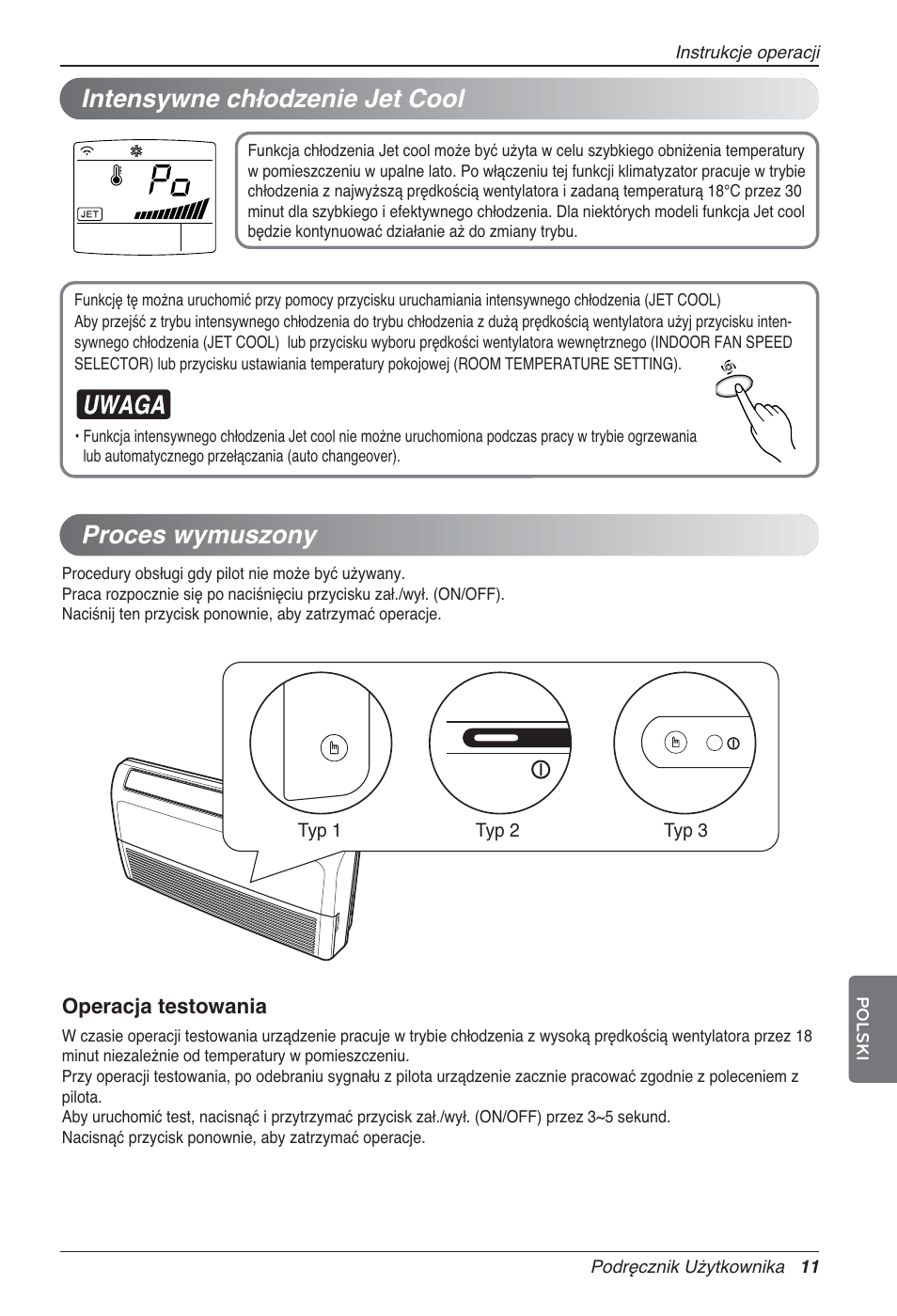 Instrukcje operacji

Intensywne chłodzenie Jet Cool

Po

JET

Funkcja chłodzenia Jet cool może być użyta w celu szybkiego obniżenia temperatury w pomieszczeniu w upalne lato. Po włączeniu tej funkcji klimatyzator pracuje w trybie chłodzenia z najwyższą prędkością wentylatora i zadaną temperaturą 18°C przez 30 minut dla szybkiego i efektywnego chłodzenia. Dla niektórych modeli funkcja Jet cool będzie kontynuować działanie aż do zmiany trybu.

Funkcję tę można uruchomić przy pomocy przycisku uruchamiania intensywnego chłodzenia (JET COOL)
Aby przejść z trybu intensywnego chłodzenia do trybu chłodzenia z dużą prędkością wentylatora użyj przycisku intensywnego chłodzenia (JET COOL) lub przycisku wyboru prędkości wentylatora wewnętrznego (INDOOR FAN SPEED SELECTOR) lub przycisku ustawiania temperatury pokojowej (ROOM TEMPERATURE SETTING).

UWAGA

• Funkcja intensywnego chłodzenia Jet cool nie możne uruchomiona podczas pracy w trybie ogrzewania lub automatycznego przełączania (auto changeover).

Proces wymuszony

Procedury obsługi gdy pilot nie może być używany.
Praca rozpocznie się po naciśnięciu przycisku zał./wył. (ON/OFF).
Naciśnij ten przycisk ponownie, aby zatrzymać operacje.

Typ 1
Typ 2
Typ 3

Operacja testowania

W czasie operacji testowania urządzenie pracuje w trybie chłodzenia z wysoką prędkością wentylatora przez 18 minut niezależnie od temperatury w pomieszczeniu.
Przy operacji testowania, po odebraniu sygnału z pilota urządzenie zacznie pracować zgodnie z poleceniem z pilota.
Aby uruchomić test, nacisnąć i przytrzymać przycisk zał./wył. (ON/OFF) przez 3~5 sekund.
Nacisnąć przycisk ponownie, aby zatrzymać operacje.

POLSKI

Podręcznik Użytkownika 11