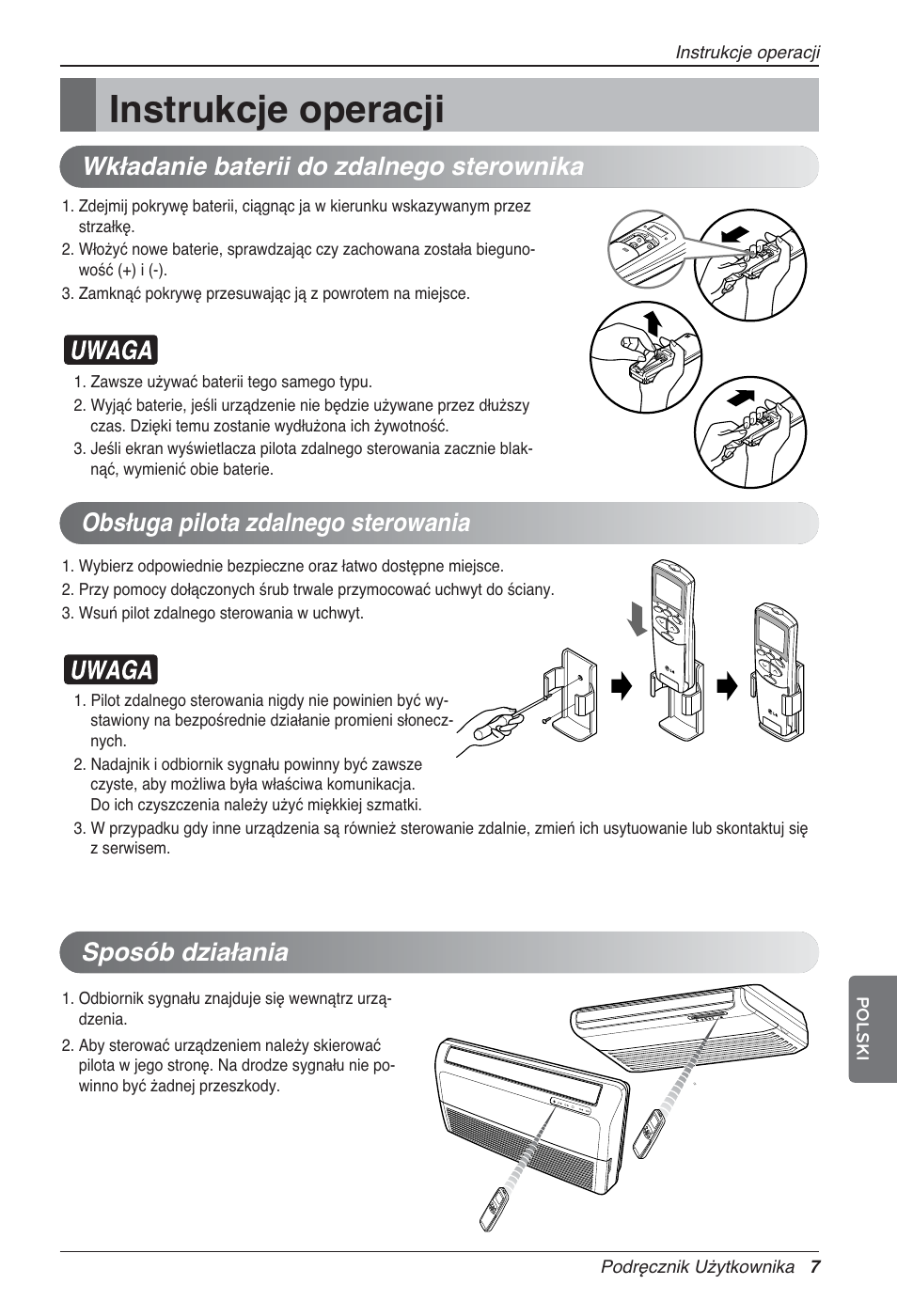 Instrukcje operacji

Instrukcje operacji

Wkładanie baterii do zdalnego sterownika

1. Zdejmij pokrywę baterii, ciągnąc ja w kierunku wskazywanym przez strzałkę.
2. Włożyć nowe baterie, sprawdzając czy zachowana została biegunowość (+) i (-).
3. Zamknąć pokrywę przesuwając ją z powrotem na miejsce.

UWAGA

1. Zawsze używać baterii tego samego typu.
2. Wyjąć baterie, jeśli urządzenie nie będzie używane przez dłuższy czas. Dzięki temu zostanie wydłużona ich żywotność.
3. Jeśli ekran wyświetlacza pilota zdalnego sterowania zacznie blaknąć, wymienić obie baterie.

Obsługa pilota zdalnego sterowania

1. Wybierz odpowiednie bezpieczne oraz łatwo dostępne miejsce.
2. Przy pomocy dołączonych śrub trwale przymocować uchwyt do ściany.
3. Wsuń pilot zdalnego sterowania w uchwyt.

UWAGA

1. Pilot zdalnego sterowania nigdy nie powinien być wystawiony na bezpośrednie działanie promieni słonecznych.
2. Nadajnik i odbiornik sygnału powinny być zawsze czyste, aby możliwa była właściwa komunikacja. Do ich czyszczenia należy użyć miękkiej szmatki.
3. W przypadku gdy inne urządzenia są również sterowanie zdalnie, zmień ich usytuowanie lub skontaktuj się z serwisem.

Sposób działania

1. Odbiornik sygnału znajduje się wewnątrz urządzenia.
2. Aby sterować urządzeniem należy skierować pilota w jego stronę. Na drodze sygnału nie powinno być żadnej przeszkody.

POLSKI

Podręcznik Użytkownika 7