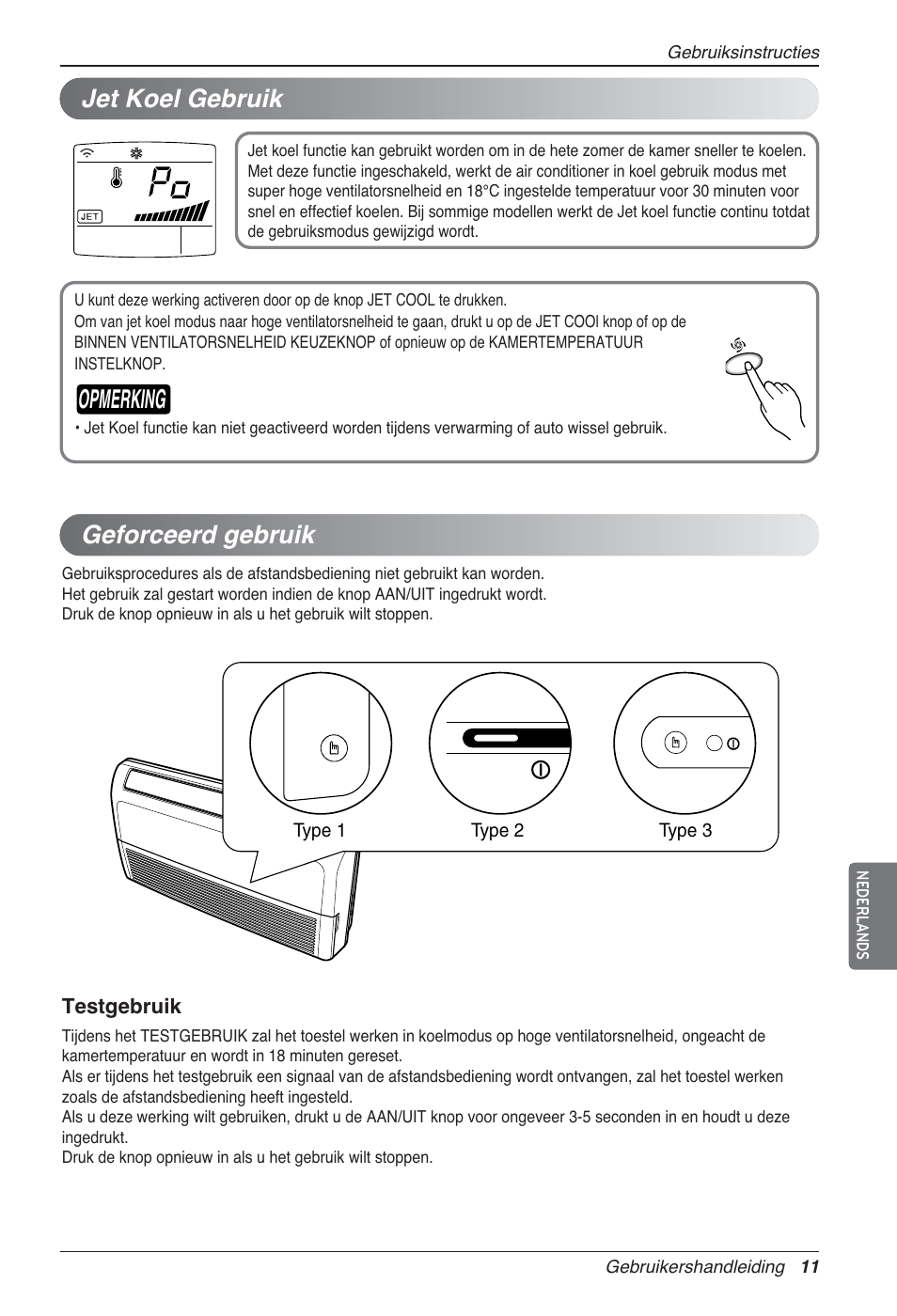 Gebruiksinstructies

Jet Koel Gebruik

Po

JET

Jet koel functie kan gebruikt worden om in de hete zomer de kamer sneller te koelen. Met deze functie ingeschakeld, werkt de air conditioner in koel gebruik modus met super hoge ventilatorsnelheid en 18°C ingestelde temperatuur voor 30 minuten voor snel en effectief koelen. Bij sommige modellen werkt de Jet koel functie continu totdat de gebruiksmodus gewijzigd wordt.

U kunt deze werking activeren door op de knop JET COOL te drukken.
Om van jet koel modus naar hoge ventilatorsnelheid te gaan, drukt u op de JET COOl knop of op de BINNEN VENTILATORSNELHEID KEUZEKNOP of opnieuw op de KAMERTEMPERATUUR INSTELKNOP.

OPMERKING

• Jet Koel functie kan niet geactiveerd worden tijdens verwarming of auto wissel gebruik.

Geforceerd gebruik

Gebruiksprocedures als de afstandsbediening niet gebruikt kan worden.
Het gebruik zal gestart worden indien de knop AAN/UIT ingedrukt wordt.
Druk de knop opnieuw in als u het gebruik wilt stoppen.

Type 1

Type 2

Type 3

NEDERLANDS

Testgebruik

Tijdens het TESTGEBRUIK zal het toestel werken in koelmodus op hoge ventilatorsnelheid, ongeacht de kamertemperatuur en wordt in 18 minuten gereset.
Als er tijdens het testgebruik een signaal van de afstandsbediening wordt ontvangen, zal het toestel werken zoals de afstandsbediening heeft ingesteld.
Als u deze werking wilt gebruiken, drukt u de AAN/UIT knop voor ongeveer 3-5 seconden in en houdt u deze ingedrukt.
Druk de knop opnieuw in als u het gebruik wilt stoppen.

Gebruikershandleiding 11