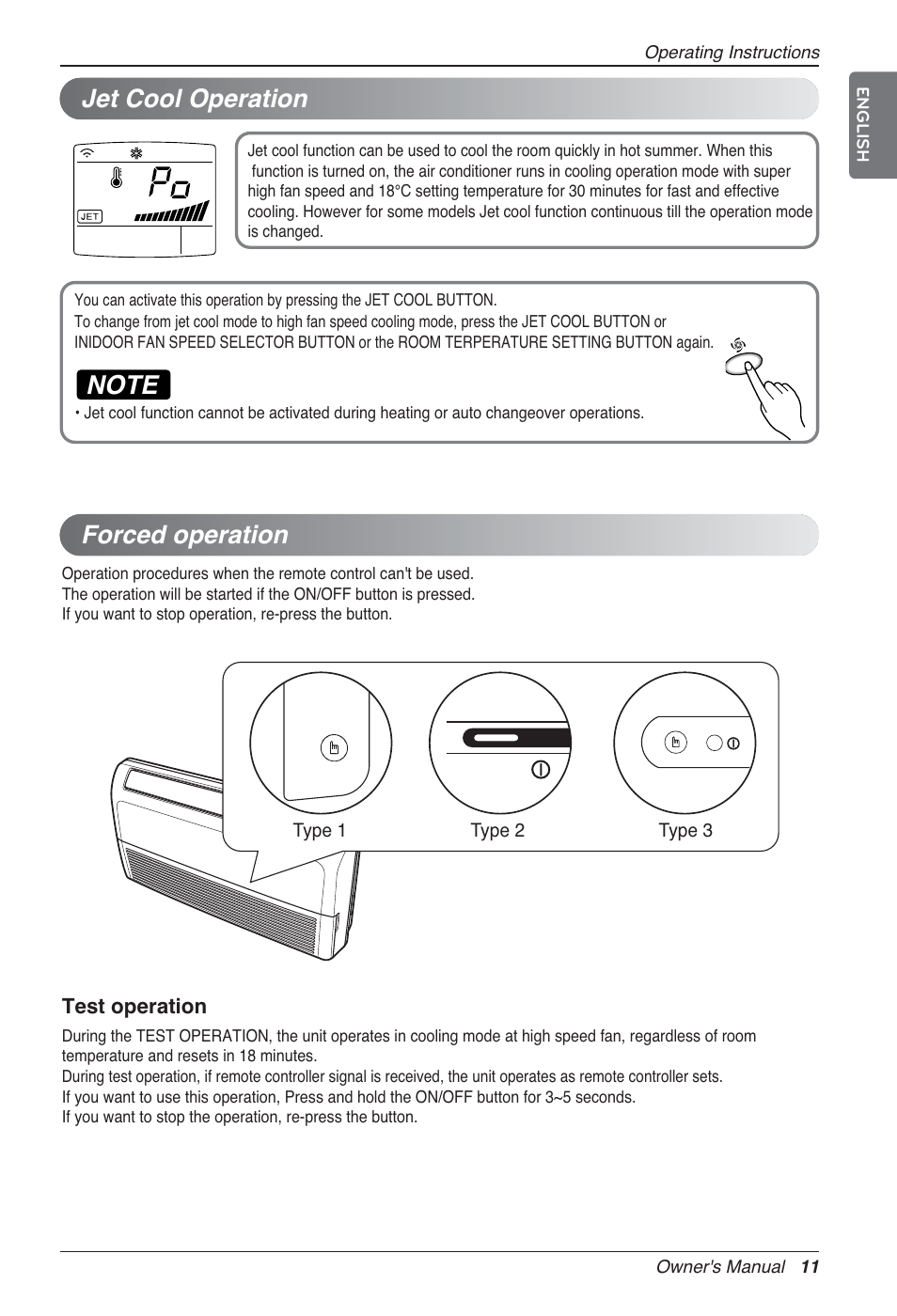 Operating Instructions

ENGLISH

Jet Cool Operation

Po

JET

Jet cool function can be used to cool the room quickly in hot summer. When this function is turned on, the air conditioner runs in cooling operation mode with super high fan speed and 18°C setting temperature for 30 minutes for fast and effective cooling. However for some models Jet cool function continuous till the operation mode is changed.

You can activate this operation by pressing the JET COOL BUTTON.
To change from jet cool mode to high fan speed cooling mode, press the JET COOL BUTTON or INIDOOR FAN SPEED SELECTOR BUTTON or the ROOM TERPERATURE SETTING BUTTON again.

NOTE

• Jet cool function cannot be activated during heating or auto changeover operations.

Forced operation

Operation procedures when the remote control can't be used.
The operation will be started if the ON/OFF button is pressed.
If you want to stop operation, re-press the button.

Type 1

Type 2

Type 3

Test operation

During the TEST OPERATION, the unit operates in cooling mode at high speed fan, regardless of room temperature and resets in 18 minutes.
During test operation, if remote controller signal is received, the unit operates as remote controller sets.
If you want to use this operation, Press and hold the ON/OFF button for 3~5 seconds.
If you want to stop the operation, re-press the button.

Owner's Manual 11