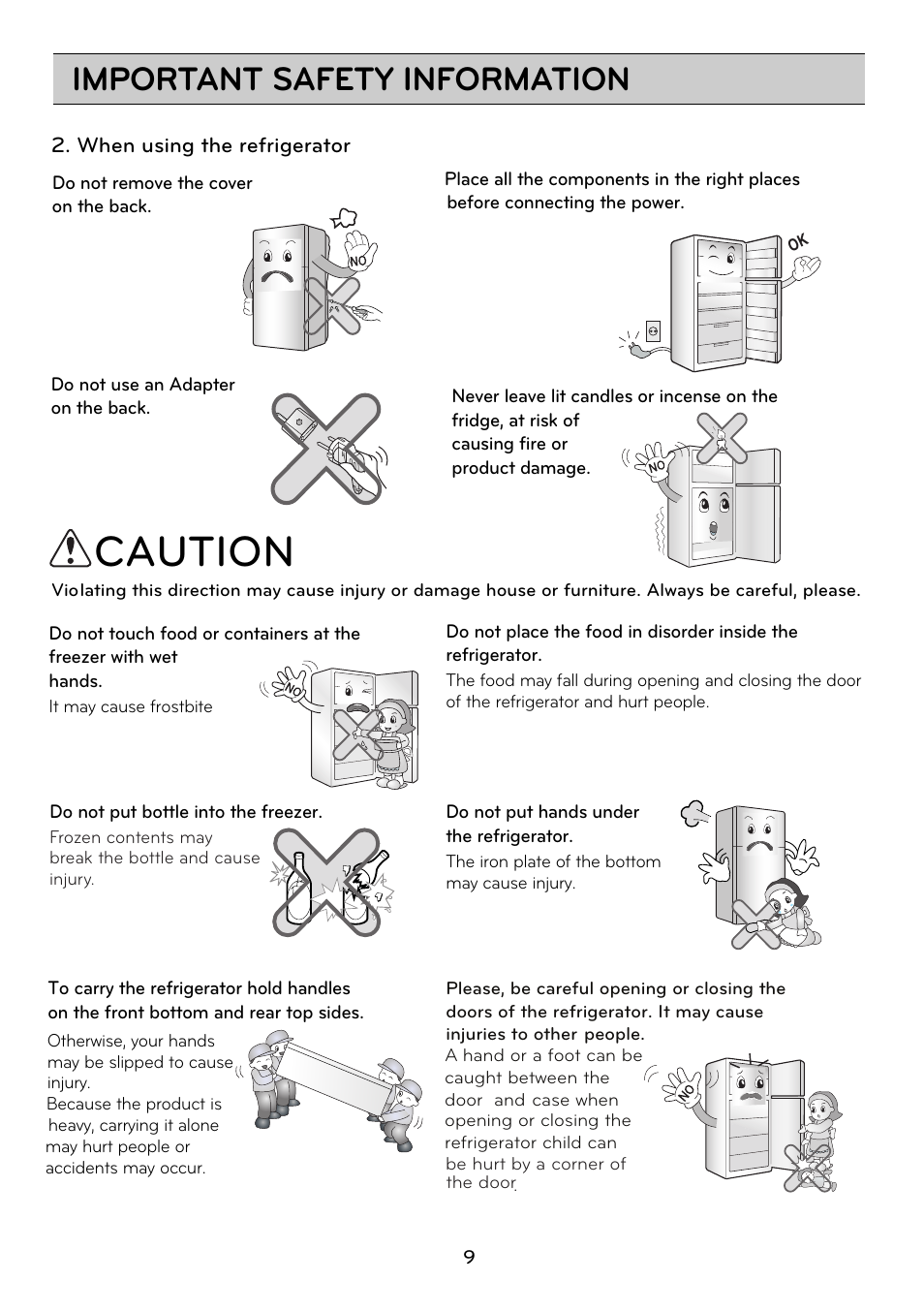 IMPORTANT SAFETY INFORMATION

2. When using the refrigerator

Do not remove the cover on the back.

NO

Place all the components in the right places before connecting the power.

OK

Do not use an Adapter on the back.

Never leave lit candles or incense on the fridge, at risk of causing fire or product damage.

NO

CAUTION

Violating this direction may cause injury or damage house or furniture. Always be careful, please.

Do not touch food or containers at the freezer with wet hands.
It may cause frostbite

NO

Do not place the food in disorder inside the refrigerator.
The food may fall during opening and closing the door of the refrigerator and hurt people.

Do not put bottle into the freezer.
Frozen contents may break the bottle and cause injury.

Do not put hands under the refrigerator.
The iron plate of the bottom may cause injury.

To carry the refrigerator hold handles on the front bottom and rear top sides.
Otherwise, your hands may be slipped to cause injury.
Because the product is heavy, carrying it alone may hurt people or accidents may occur.

Please, be careful opening or closing the doors of the refrigerator. It may cause injuries to other people.
A hand or a foot can be caught between the door and case when opening or closing the refrigerator child can be hurt by a corner of the door.

NO

9