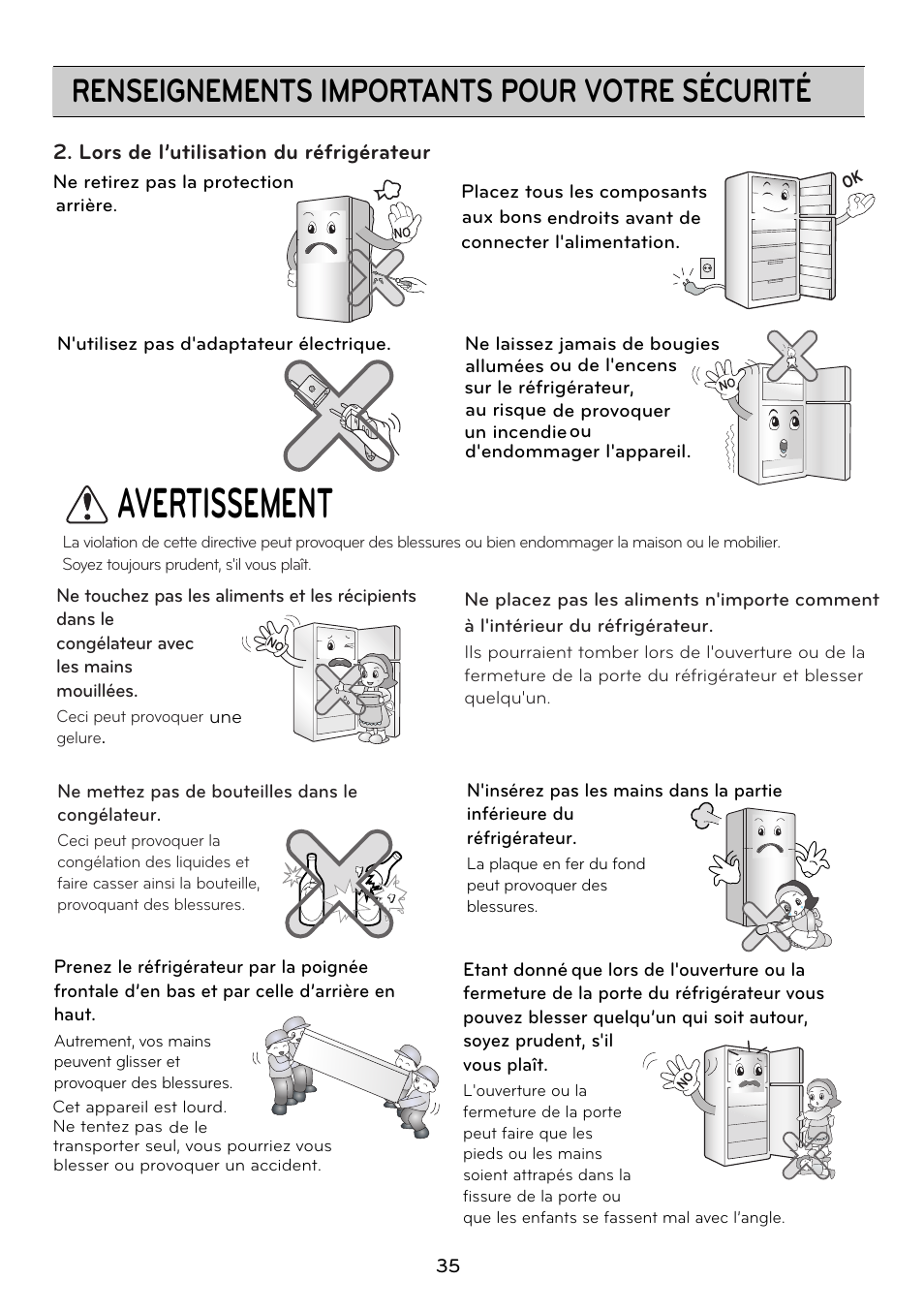 RENSEIGNEMENTS IMPORTANTS POUR VOTRE SÉCURITÉ

2. Lors de l'utilisation du réfrigérateur

Ne retirez pas la protection arrière.

NO

Placez tous les composants aux bons endroits avant de connecter l'alimentation.

OK

N'utilisez pas d'adaptateur électrique.

Ne laissez jamais de bougies allumées ou de l'encens sur le réfrigérateur, au risque de provoquer un incendie ou d'endommager l'appareil.

NO

AVERTISSEMENT

La violation de cette directive peut provoquer des blessures ou bien endommager la maison ou le mobilier. Soyez toujours prudent, s'il vous plaît.

Ne touchez pas les aliments et les récipients dans le congélateur avec les mains mouillées.

Ceci peut provoquer une gelure.

NO

Ne placez pas les aliments n'importe comment à l'intérieur du réfrigérateur.

Ils pourraient tomber lors de l'ouverture ou de la fermeture de la porte du réfrigérateur et blesser quelqu'un.

Ne mettez pas de bouteilles dans le congélateur.

Ceci peut provoquer la congélation des liquides et faire casser ainsi la bouteille, provoquant des blessures.

N'insérez pas les mains dans la partie inférieure du réfrigérateur.

La plaque en fer du fond peut provoquer des blessures.

Prenez le réfrigérateur par la poignée frontale d'en bas et par celle d'arrière en haut.

Autrement, vos mains peuvent glisser et provoquer des blessures.

Cet appareil est lourd. Ne tentez pas de le transporter seul, vous pourriez vous blesser ou provoquer un accident.

Etant donné que lors de l'ouverture ou la fermeture de la porte du réfrigérateur vous pouvez blesser quelqu'un qui soit autour, soyez prudent, s'il vous plaît.

L'ouverture ou la fermeture de la porte peut faire que les pieds ou les mains soient attrapés dans la fissure de la porte ou que les enfants se fassent mal avec l'angle.

NO

35