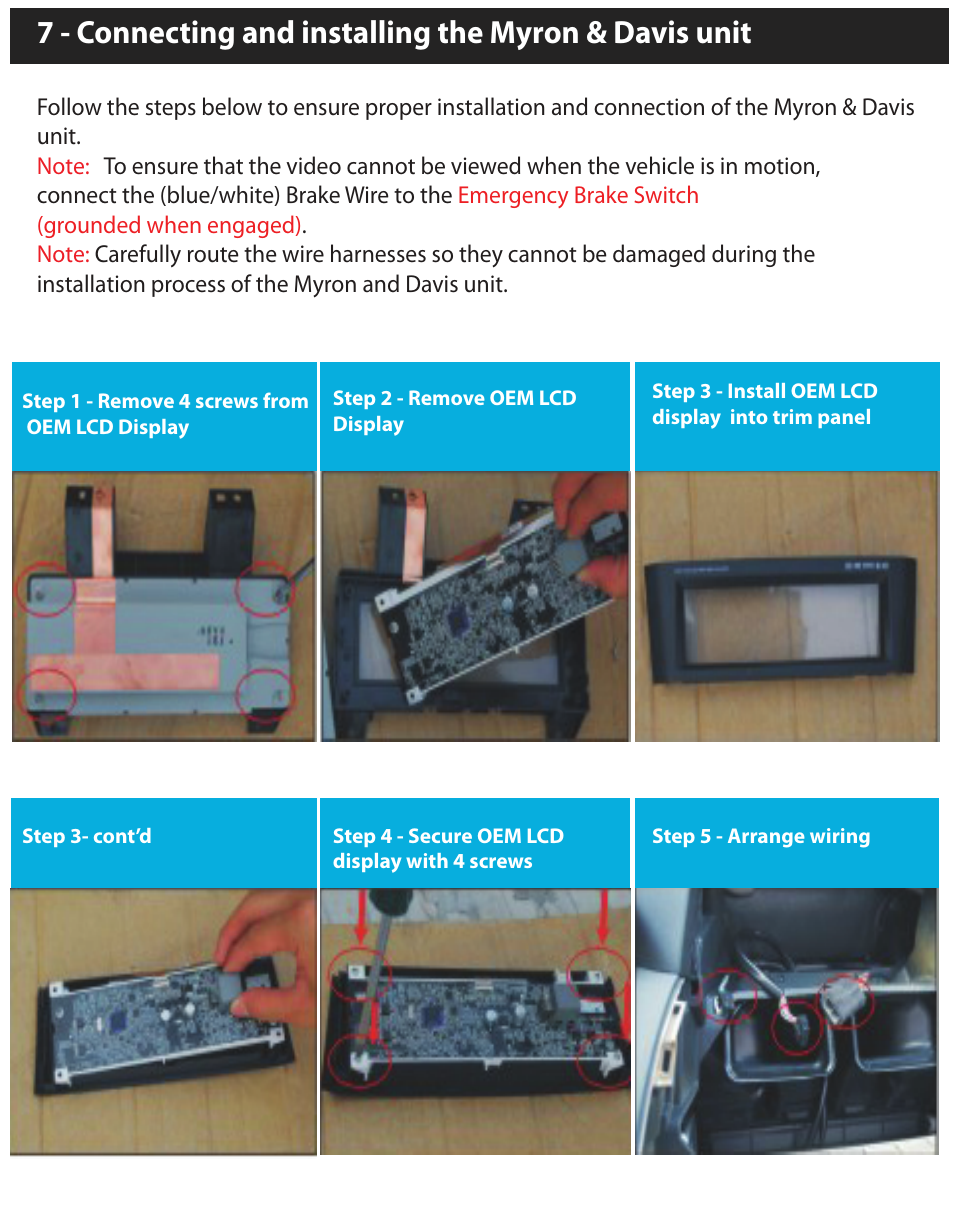 7 - Connecting and installing the Myron & Davis unit

Follow the steps below to ensure proper installation and connection of the Myron & Davis unit.
Note: To ensure that the video cannot be viewed when the vehicle is in motion, connect the (blue/white) Brake Wire to the Emergency Brake Switch (grounded when engaged).
Note: Carefully route the wire harnesses so they cannot be damaged during the installation process of the Myron and Davis unit.

Step 1 - Remove 4 screws from OEM LCD Display

Step 2 - Remove OEM LCD Display

Step 3 - Install OEM LCD display into trim panel

Step 3- cont'd

Step 4 - Secure OEM LCD display with 4 screws

Step 5 - Arrange wiring